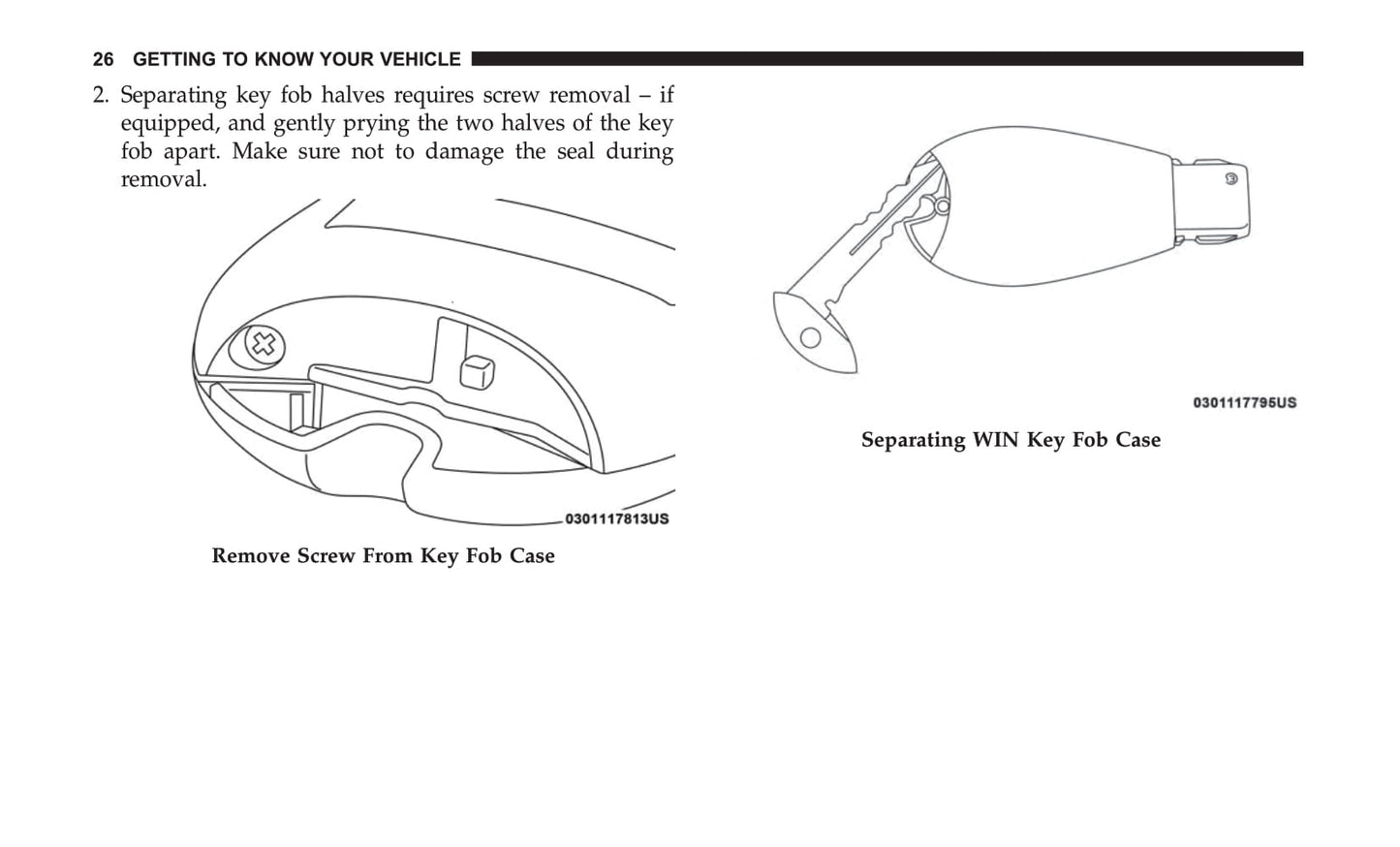 26 GETTING TO KNOW YOUR VEHICLE

2. Separating key fob halves requires screw removal – if equipped, and gently prying the two halves of the key fob apart. Make sure not to damage the seal during removal.

0301117813US

Remove Screw From Key Fob Case

0301117795US

Separating WIN Key Fob Case