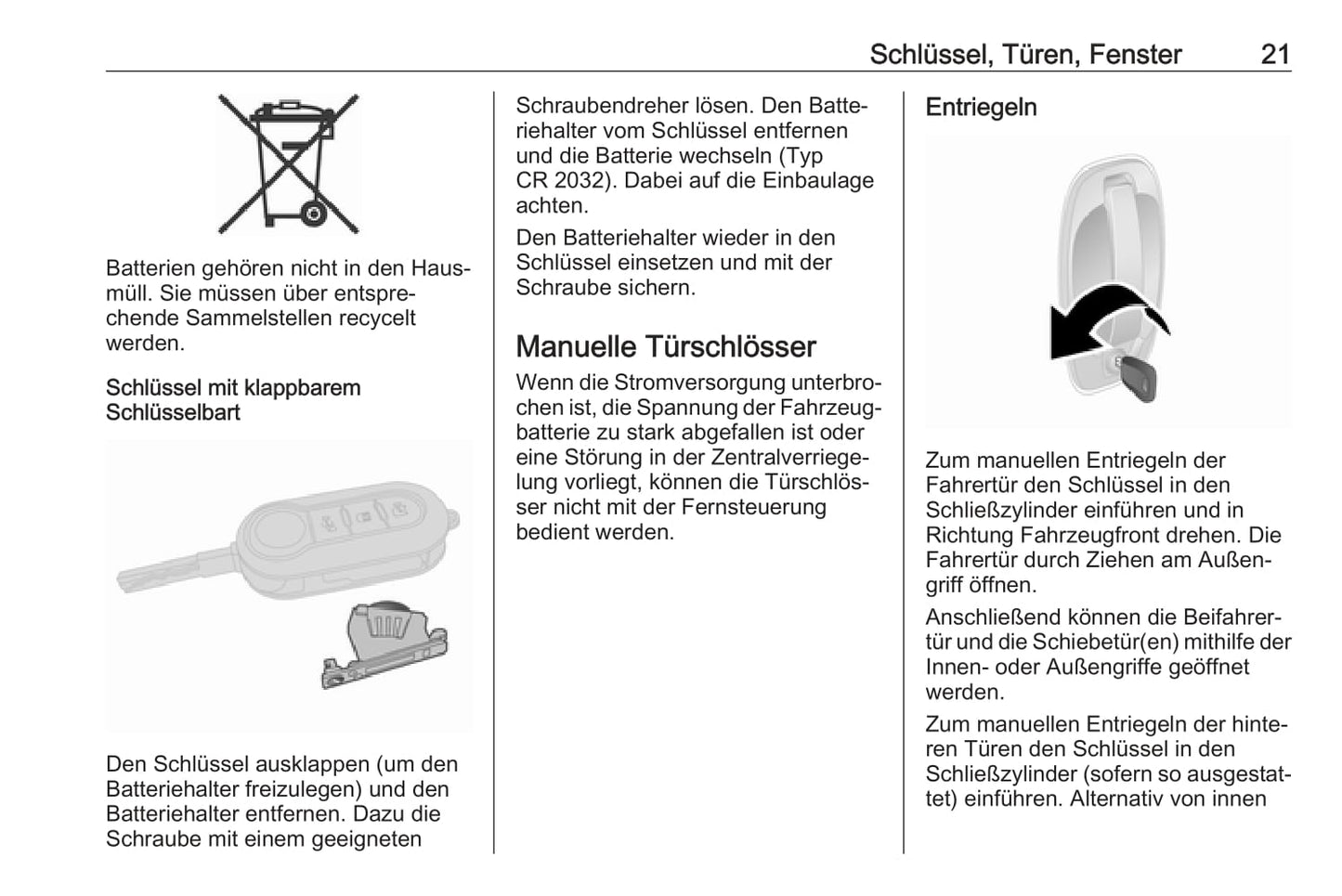 Schlüssel, Türen, Fenster 21

Batterien gehören nicht in den Hausmüll. Sie müssen über entsprechende Sammelstellen recycelt werden.

Schlüssel mit klappbarem Schlüsselbart

Den Schlüssel ausklappen (um den Batteriehalter freizulegen) und den Batteriehalter entfernen. Dazu die Schraube mit einem geeigneten Schraubendreher lösen. Den Batteriehalter vom Schlüssel entfernen und die Batterie wechseln (Typ CR 2032). Dabei auf die Einbaulage achten.

Den Batteriehalter wieder in den Schlüssel einsetzen und mit der Schraube sichern.

Manuelle Türschlösser

Wenn die Stromversorgung unterbrochen ist, die Spannung der Fahrzeugbatterie zu stark abgefallen ist oder eine Störung in der Zentralverriegelung vorliegt, können die Türschlösser nicht mit der Fernsteuerung bedient werden.

Entriegeln

Zum manuellen Entriegeln der Fahrertür den Schlüssel in den Schließzylinder einführen und in Richtung Fahrzeugfront drehen. Die Fahrertür durch Ziehen am Außengriff öffnen.

Anschließend können die Beifahrertür und die Schiebetür(en) mithilfe der Innen- oder Außengriffe geöffnet werden.

Zum manuellen Entriegeln der hinteren Türen den Schlüssel in den Schließzylinder (sofern so ausgestattet) einführen. Alternativ von innen