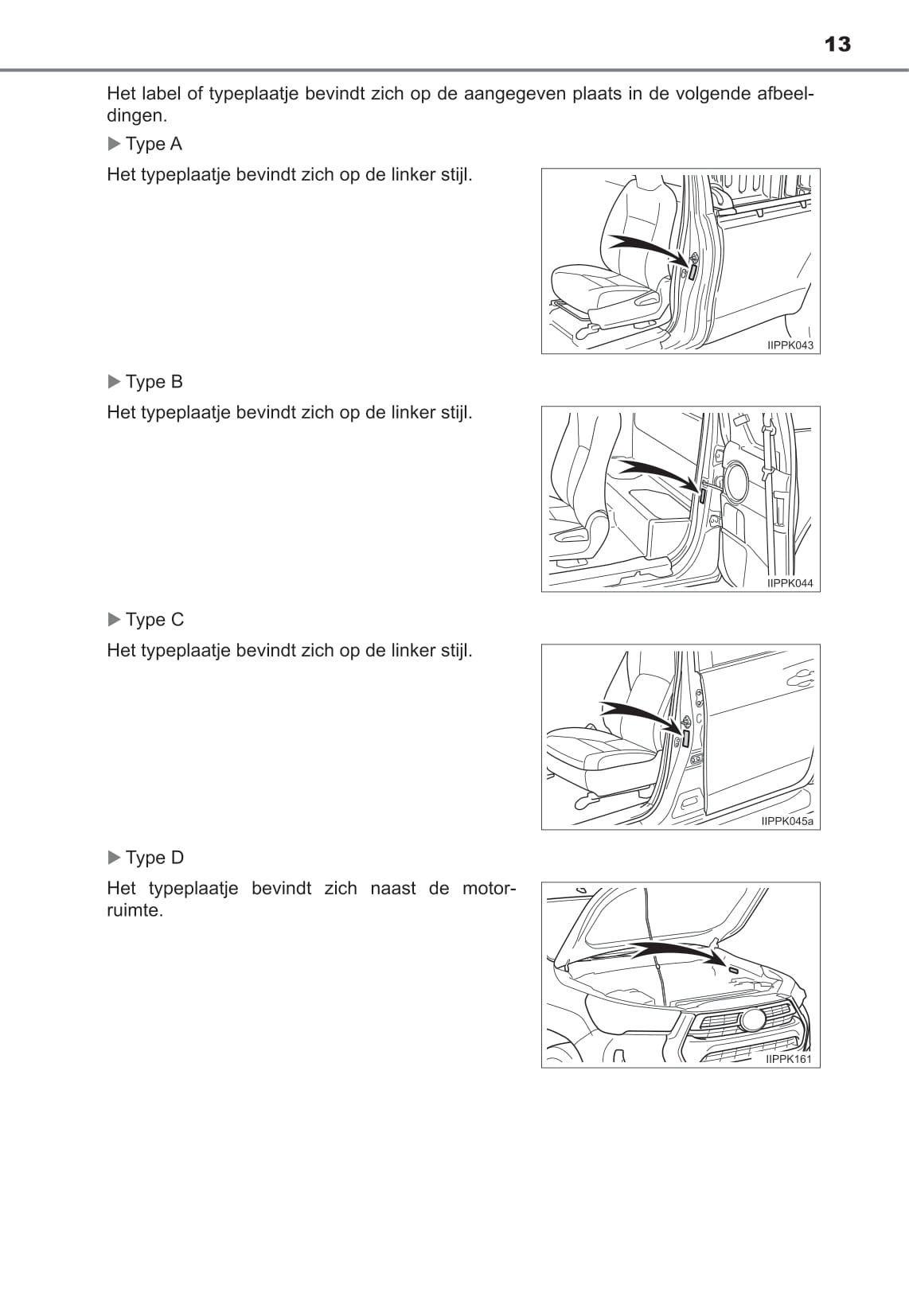 13

Het label of typeplaatje bevindt zich op de aangegeven plaats in de volgende afbeeldingen.

▶ Type A

Het typeplaatje bevindt zich op de linker stijl.

IIPPK043

▶ Type B

Het typeplaatje bevindt zich op de linker stijl.

IIPPK044

▶ Type C

Het typeplaatje bevindt zich op de linker stijl.

IIPPK045a

▶ Type D

Het typeplaatje bevindt zich naast de motorruimte.

IIPPK161