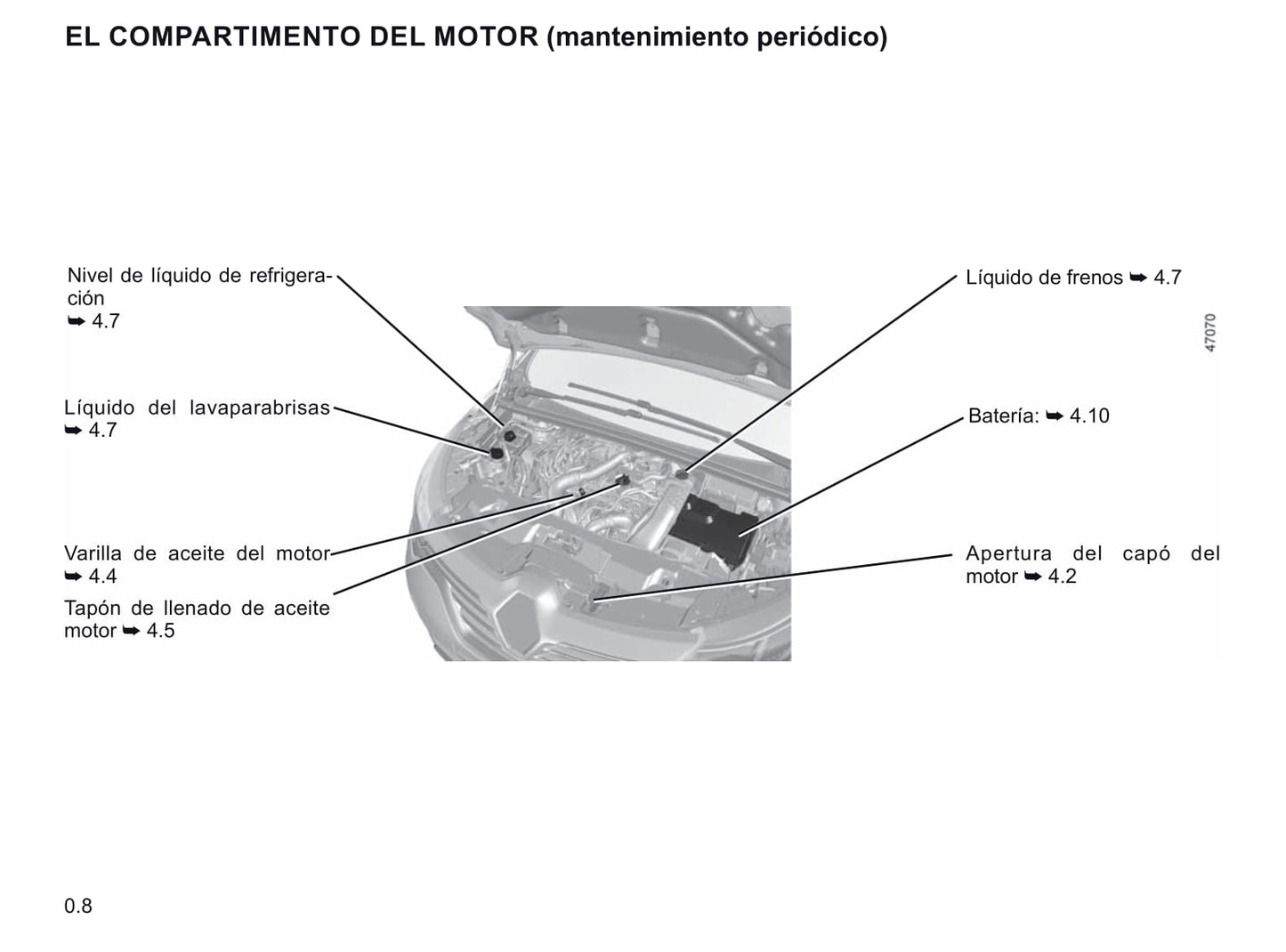 EL COMPARTIMENTO DEL MOTOR (mantenimiento periódico)

Nivel de líquido de refrigeración
➥ 4.7

Líquido del lavaparabrisas
➥ 4.7

Varilla de aceite del motor
➥ 4.4

Tapón de llenado de aceite motor ➥ 4.5

Líquido de frenos ➥ 4.7

47070

Batería: ➥ 4.10

Apertura del capó del motor ➥ 4.2

0.8