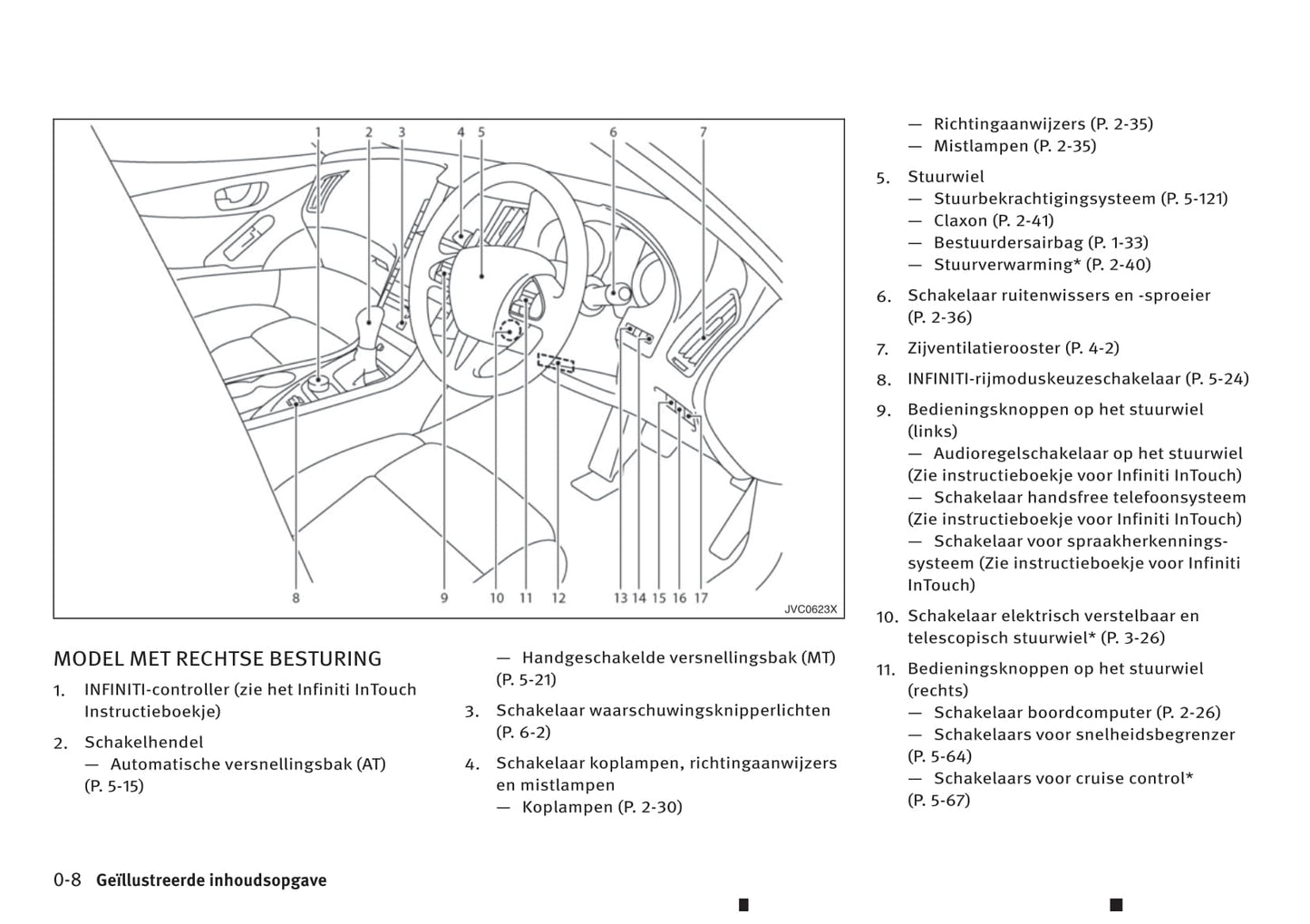 1 2 3 4 5 6 7

8 9 10 11 12 13 14 15 16 17

JVC0623X

MODEL MET RECHTSE BESTURING

1. INFINITI-controller (zie het Infiniti InTouch Instructieboekje)

2. Schakelhendel
— Automatische versnellingsbak (AT) (P. 5-15)
— Handgeschakelde versnellingsbak (MT) (P. 5-21)

3. Schakelaar waarschuwingsknipperlichten (P. 6-2)

4. Schakelaar koplampen, richtingaanwijzers en mistlampen
— Koplampen (P. 2-30)
— Richtingaanwijzers (P. 2-35)
— Mistlampen (P. 2-35)

5. Stuurwiel
— Stuurbekrachtigingsysteem (P. 5-121)
— Claxon (P. 2-41)
— Bestuurdersairbag (P. 1-33)
— Stuurverwarming* (P. 2-40)

6. Schakelaar ruitenwissers en -sproeier (P. 2-36)

7. Zijventilatierooster (P. 4-2)

8. INFINITI-rijmoduskeuzeschakelaar (P. 5-24)

9. Bedieningsknoppen op het stuurwiel (links)
— Audioregelschakelaar op het stuurwiel (Zie instructieboekje voor Infiniti InTouch)
— Schakelaar handsfree telefoonsysteem (Zie instructieboekje voor Infiniti InTouch)
— Schakelaar voor spraakherkenningssysteem (Zie instructieboekje voor Infiniti InTouch)

10. Schakelaar elektrisch verstelbaar en telescopisch stuurwiel* (P. 3-26)

11. Bedieningsknoppen op het stuurwiel (rechts)
— Schakelaar boordcomputer (P. 2-26)
— Schakelaars voor snelheidsbegrenzer (P. 5-64)
— Schakelaars voor cruise control* (P. 5-67)

0-8 Geïllustreerde inhoudsopgave