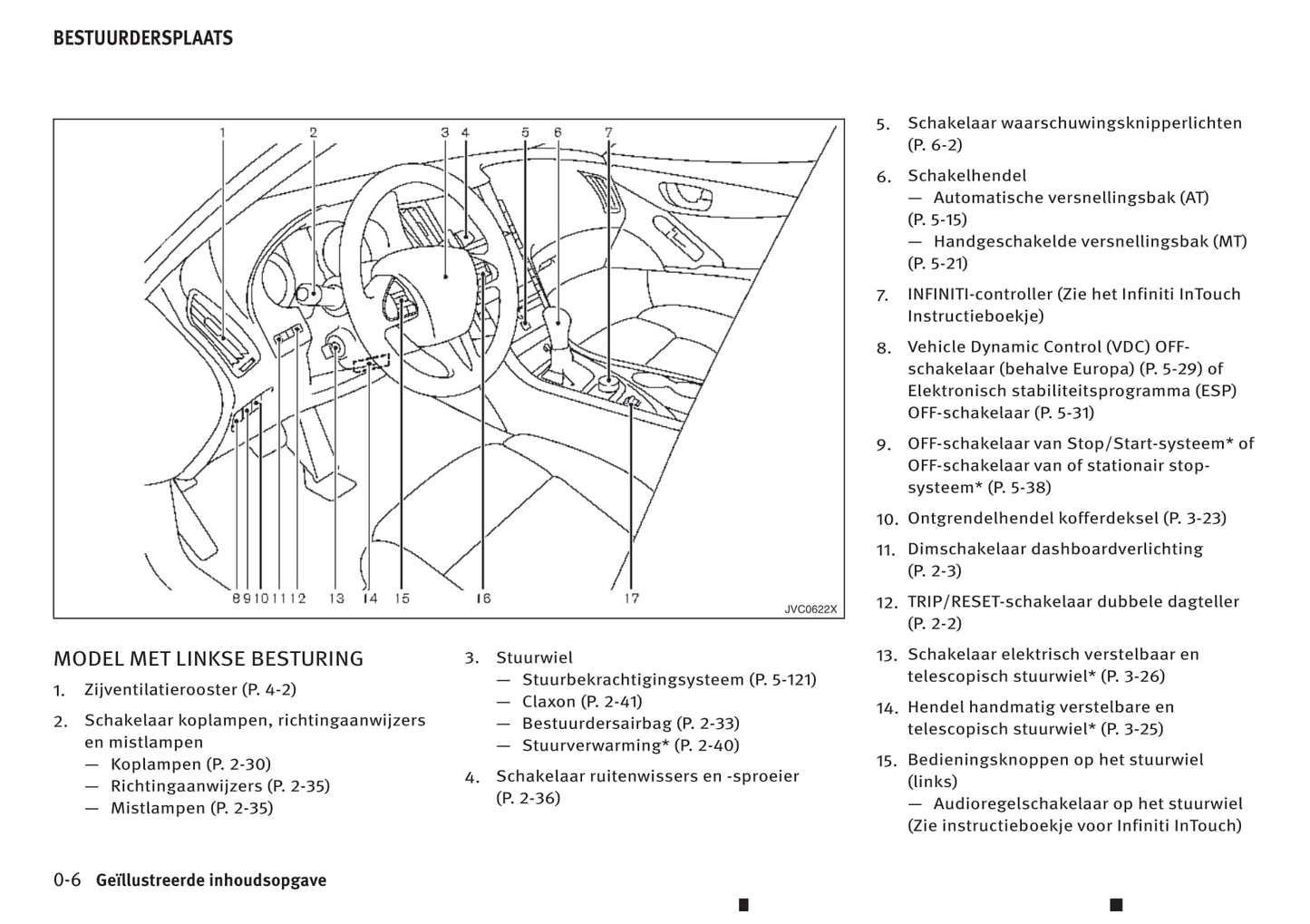 BESTUURDERSPLAATS

1 2 3 4 5 6 7

8 9 10 11 12 13 14 15 16 17

JVC0622X

MODEL MET LINKSE BESTURING

1. Zijventilatierooster (P. 4-2)

2. Schakelaar koplampen, richtingaanwijzers en mistlampen
— Koplampen (P. 2-30)
— Richtingaanwijzers (P. 2-35)
— Mistlampen (P. 2-35)

3. Stuurwiel
— Stuurbekrachtigingsysteem (P. 5-121)
— Claxon (P. 2-41)
— Bestuurdersairbag (P. 2-33)
— Stuurverwarming* (P. 2-40)

4. Schakelaar ruitenwissers en -sproeier (P. 2-36)

5. Schakelaar waarschuwingsknipperlichten (P. 6-2)

6. Schakelhendel
— Automatische versnellingsbak (AT) (P. 5-15)
— Handgeschakelde versnellingsbak (MT) (P. 5-21)

7. INFINITI-controller (Zie het Infiniti InTouch Instructieboekje)

8. Vehicle Dynamic Control (VDC) OFF-schakelaar (behalve Europa) (P. 5-29) of Elektronisch stabiliteitsprogramma (ESP) OFF-schakelaar (P. 5-31)

9. OFF-schakelaar van Stop/Start-systeem* of OFF-schakelaar van of stationair stop-systeem* (P. 5-38)

10. Ontgrendelhendel kofferdeksel (P. 3-23)

11. Dimschakelaar dashboardverlichting (P. 2-3)

12. TRIP/RESET-schakelaar dubbele dagteller (P. 2-2)

13. Schakelaar elektrisch verstelbaar en telescopisch stuurwiel* (P. 3-26)

14. Hendel handmatig verstelbare en telescopisch stuurwiel* (P. 3-25)

15. Bedieningsknoppen op het stuurwiel (links)
— Audioregelschakelaar op het stuurwiel (Zie instructieboekje voor Infiniti InTouch)

0-6 Geïllustreerde inhoudsopgave