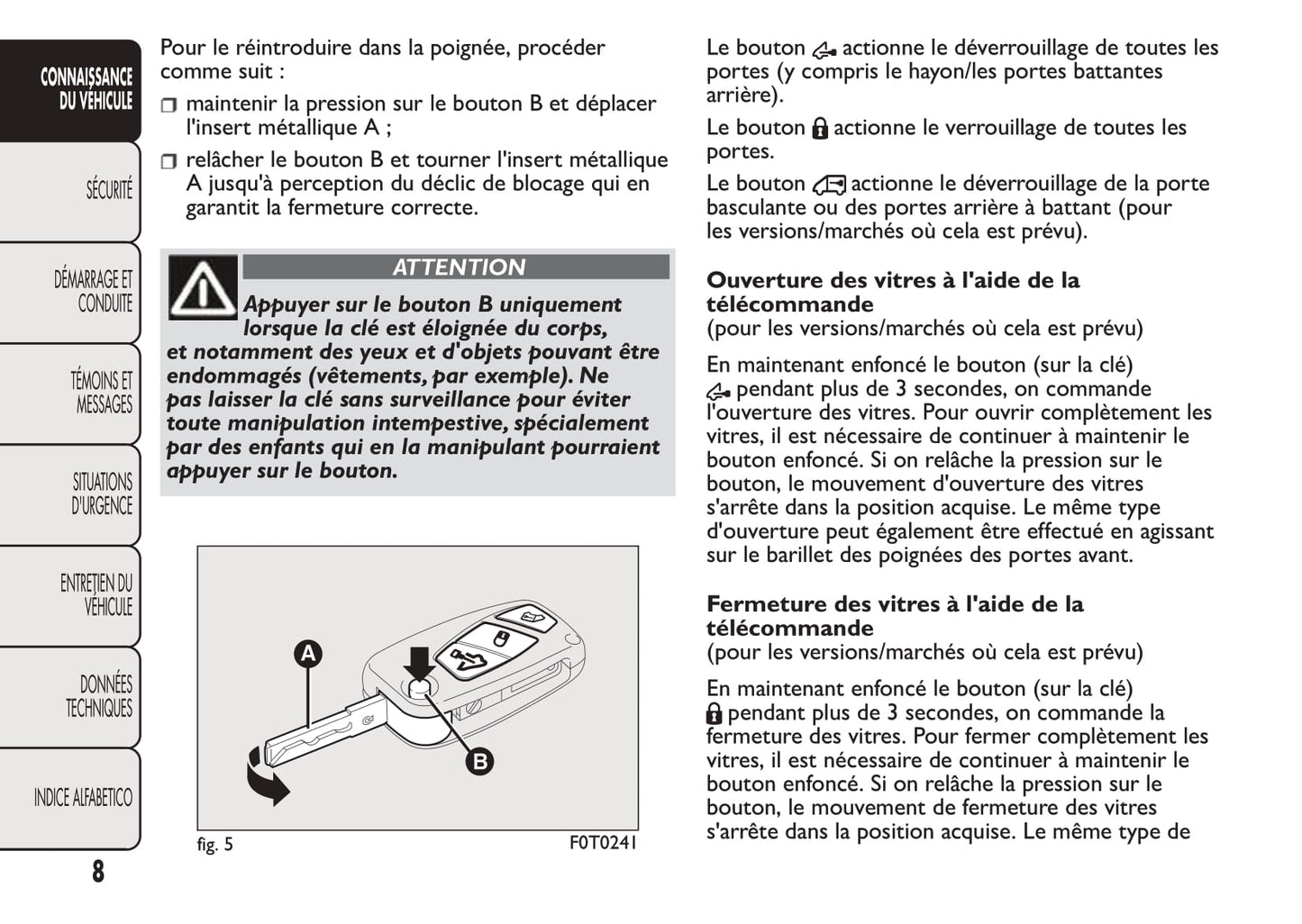 CONNAISSANCE DU VÉHICULE

SÉCURITÉ

DÉMARRAGE ET CONDUITE

TÉMOINS ET MESSAGES

SITUATIONS D'URGENCE

ENTRETIEN DU VÉHICULE

DONNÉES TECHNIQUES

INDICE ALFABETICO

8

Pour le réintroduire dans la poignée, procéder comme suit :

❒ maintenir la pression sur le bouton B et déplacer l'insert métallique A ;

❒ relâcher le bouton B et tourner l'insert métallique A jusqu'à perception du déclic de blocage qui en garantit la fermeture correcte.

ATTENTION

Appuyer sur le bouton B uniquement lorsque la clé est éloignée du corps, et notamment des yeux et d'objets pouvant être endommagés (vêtements, par exemple). Ne pas laisser la clé sans surveillance pour éviter toute manipulation intempestive, spécialement par des enfants qui en la manipulant pourraient appuyer sur le bouton.

A

B

fig. 5

F0T0241

Le bouton actionne le déverrouillage de toutes les portes (y compris le hayon/les portes battantes arrière).

Le bouton actionne le verrouillage de toutes les portes.

Le bouton actionne le déverrouillage de la porte basculante ou des portes arrière à battant (pour les versions/marchés où cela est prévu).

Ouverture des vitres à l'aide de la télécommande
(pour les versions/marchés où cela est prévu)

En maintenant enfoncé le bouton (sur la clé) pendant plus de 3 secondes, on commande l'ouverture des vitres. Pour ouvrir complètement les vitres, il est nécessaire de continuer à maintenir le bouton enfoncé. Si on relâche la pression sur le bouton, le mouvement d'ouverture des vitres s'arrête dans la position acquise. Le même type d'ouverture peut également être effectué en agissant sur le barillet des poignées des portes avant.

Fermeture des vitres à l'aide de la télécommande
(pour les versions/marchés où cela est prévu)

En maintenant enfoncé le bouton (sur la clé) pendant plus de 3 secondes, on commande la fermeture des vitres. Pour fermer complètement les vitres, il est nécessaire de continuer à maintenir le bouton enfoncé. Si on relâche la pression sur le bouton, le mouvement de fermeture des vitres s'arrête dans la position acquise. Le même type de