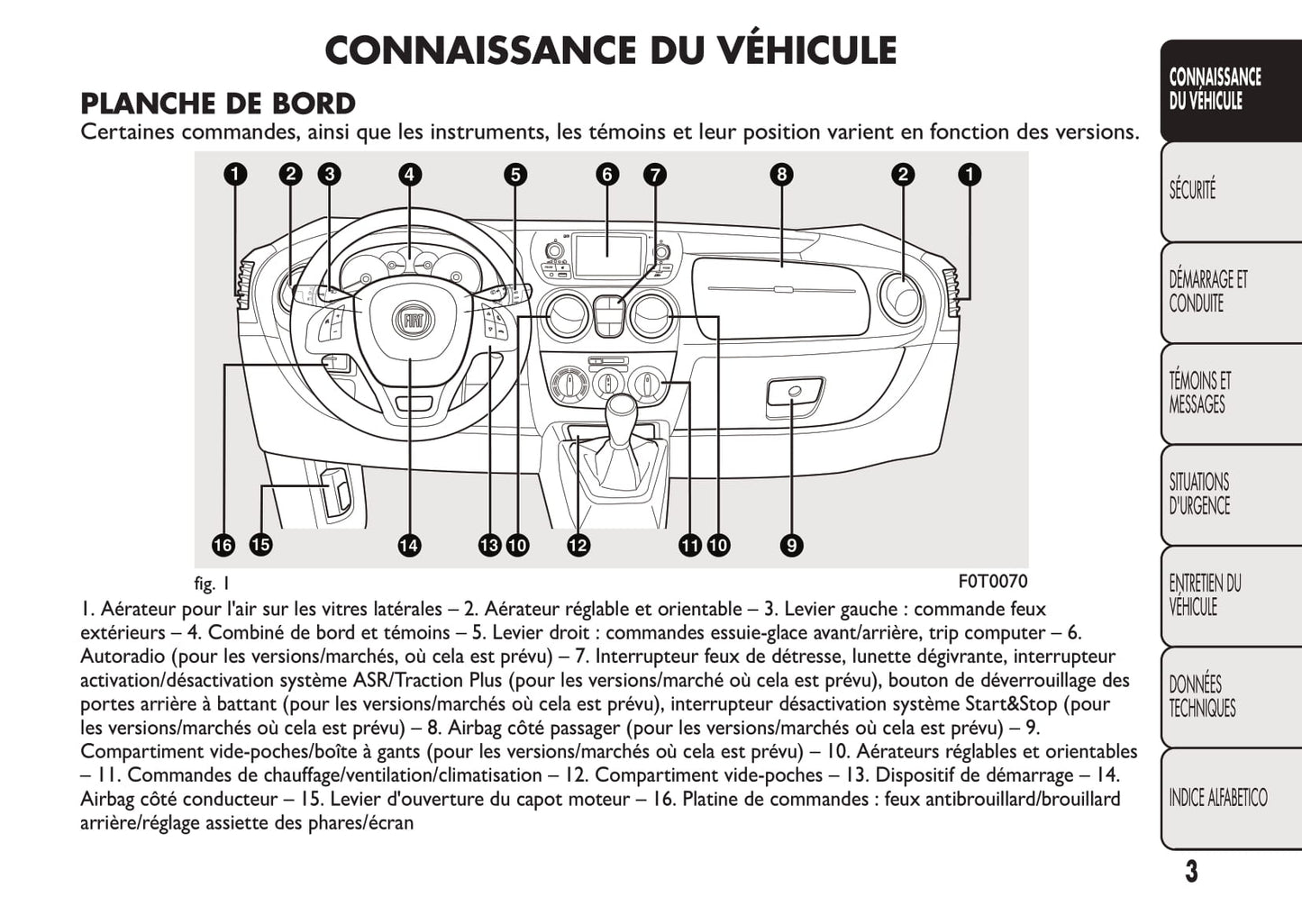 CONNAISSANCE DU VÉHICULE

PLANCHE DE BORD

Certaines commandes, ainsi que les instruments, les témoins et leur position varient en fonction des versions.

1 2 3 4 5 6 7 8 2 1

FIAT

16 15 14 13 10 12 11 10 9

fig. 1

F0T0070

1. Aérateur pour l'air sur les vitres latérales – 2. Aérateur réglable et orientable – 3. Levier gauche : commande feux extérieurs – 4. Combiné de bord et témoins – 5. Levier droit : commandes essuie-glace avant/arrière, trip computer – 6. Autoradio (pour les versions/marchés, où cela est prévu) – 7. Interrupteur feux de détresse, lunette dégivrante, interrupteur activation/désactivation système ASR/Traction Plus (pour les versions/marché où cela est prévu), bouton de déverrouillage des portes arrière à battant (pour les versions/marchés où cela est prévu), interrupteur désactivation système Start&Stop (pour les versions/marchés où cela est prévu) – 8. Airbag côté passager (pour les versions/marchés où cela est prévu) – 9. Compartiment vide-poches/boîte à gants (pour les versions/marchés où cela est prévu) – 10. Aérateurs réglables et orientables – 11. Commandes de chauffage/ventilation/climatisation – 12. Compartiment vide-poches – 13. Dispositif de démarrage – 14. Airbag côté conducteur – 15. Levier d'ouverture du capot moteur – 16. Platine de commandes : feux antibrouillard/brouillard arrière/réglage assiette des phares/écran

CONNAISSANCE DU VÉHICULE

SÉCURITÉ

DÉMARRAGE ET CONDUITE

TÉMOINS ET MESSAGES

SITUATIONS D'URGENCE

ENTRETIEN DU VÉHICULE

DONNÉES TECHNIQUES

INDICE ALFABETICO

3