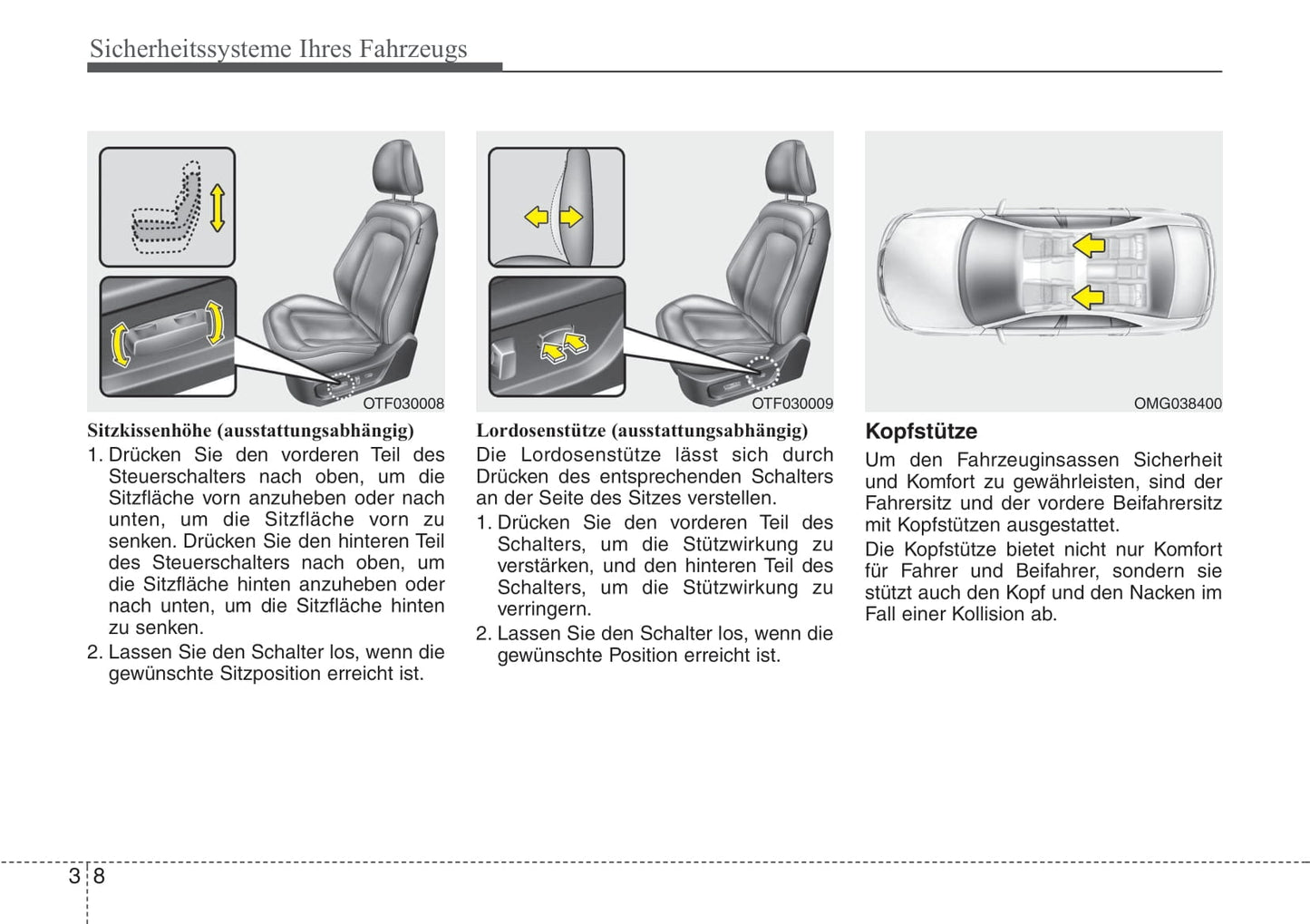 Sicherheitssysteme Ihres Fahrzeugs

OTF030008

Sitzkissenhöhe (ausstattungsabhängig)

1. Drücken Sie den vorderen Teil des Steuerschalters nach oben, um die Sitzfläche vorn anzuheben oder nach unten, um die Sitzfläche vorn zu senken. Drücken Sie den hinteren Teil des Steuerschalters nach oben, um die Sitzfläche hinten anzuheben oder nach unten, um die Sitzfläche hinten zu senken.

2. Lassen Sie den Schalter los, wenn die gewünschte Sitzposition erreicht ist.

OTF030009

Lordosenstütze (ausstattungsabhängig)

Die Lordosenstütze lässt sich durch Drücken des entsprechenden Schalters an der Seite des Sitzes verstellen.

1. Drücken Sie den vorderen Teil des Schalters, um die Stützwirkung zu verstärken, und den hinteren Teil des Schalters, um die Stützwirkung zu verringern.

2. Lassen Sie den Schalter los, wenn die gewünschte Position erreicht ist.

OMG038400

Kopfstütze

Um den Fahrzeuginsassen Sicherheit und Komfort zu gewährleisten, sind der Fahrersitz und der vordere Beifahrersitz mit Kopfstützen ausgestattet.

Die Kopfstütze bietet nicht nur Komfort für Fahrer und Beifahrer, sondern sie stützt auch den Kopf und den Nacken im Fall einer Kollision ab.

3 8