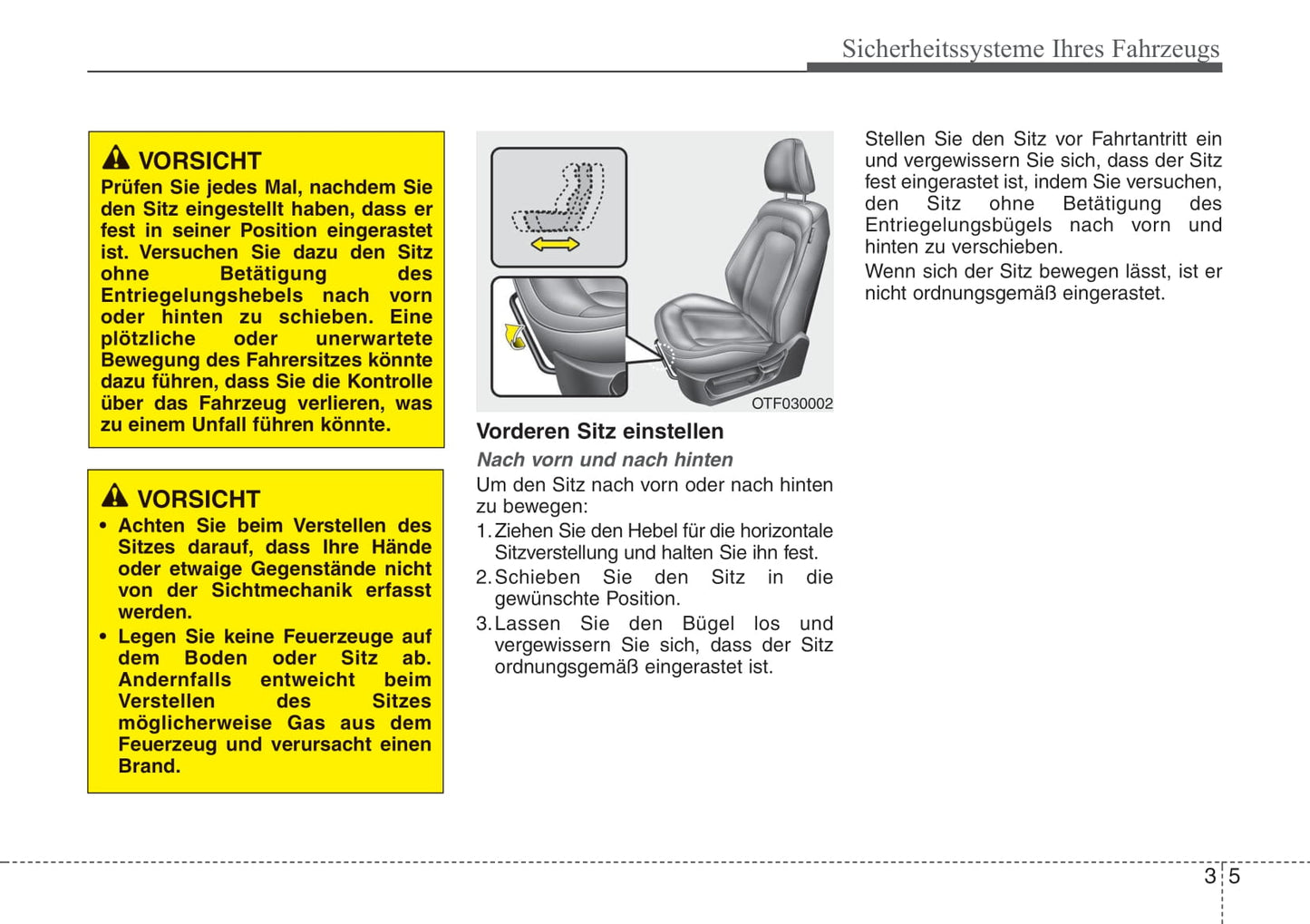 Sicherheitssysteme Ihres Fahrzeugs

VORSICHT
Prüfen Sie jedes Mal, nachdem Sie den Sitz eingestellt haben, dass er fest in seiner Position eingerastet ist. Versuchen Sie dazu den Sitz ohne Betätigung des Entriegelungshebels nach vorn oder hinten zu schieben. Eine plötzliche oder unerwartete Bewegung des Fahrersitzes könnte dazu führen, dass Sie die Kontrolle über das Fahrzeug verlieren, was zu einem Unfall führen könnte.

VORSICHT
• Achten Sie beim Verstellen des Sitzes darauf, dass Ihre Hände oder etwaige Gegenstände nicht von der Sichtmechanik erfasst werden.
• Legen Sie keine Feuerzeuge auf dem Boden oder Sitz ab. Andernfalls entweicht beim Verstellen des Sitzes möglicherweise Gas aus dem Feuerzeug und verursacht einen Brand.

OTF030002

Vorderen Sitz einstellen

Nach vorn und nach hinten

Um den Sitz nach vorn oder nach hinten zu bewegen:

1. Ziehen Sie den Hebel für die horizontale Sitzverstellung und halten Sie ihn fest.
2. Schieben Sie den Sitz in die gewünschte Position.
3. Lassen Sie den Bügel los und vergewissern Sie sich, dass der Sitz ordnungsgemäß eingerastet ist.

Stellen Sie den Sitz vor Fahrtantritt ein und vergewissern Sie sich, dass der Sitz fest eingerastet ist, indem Sie versuchen, den Sitz ohne Betätigung des Entriegelungsbügels nach vorn und hinten zu verschieben.

Wenn sich der Sitz bewegen lässt, ist er nicht ordnungsgemäß eingerastet.

3 5