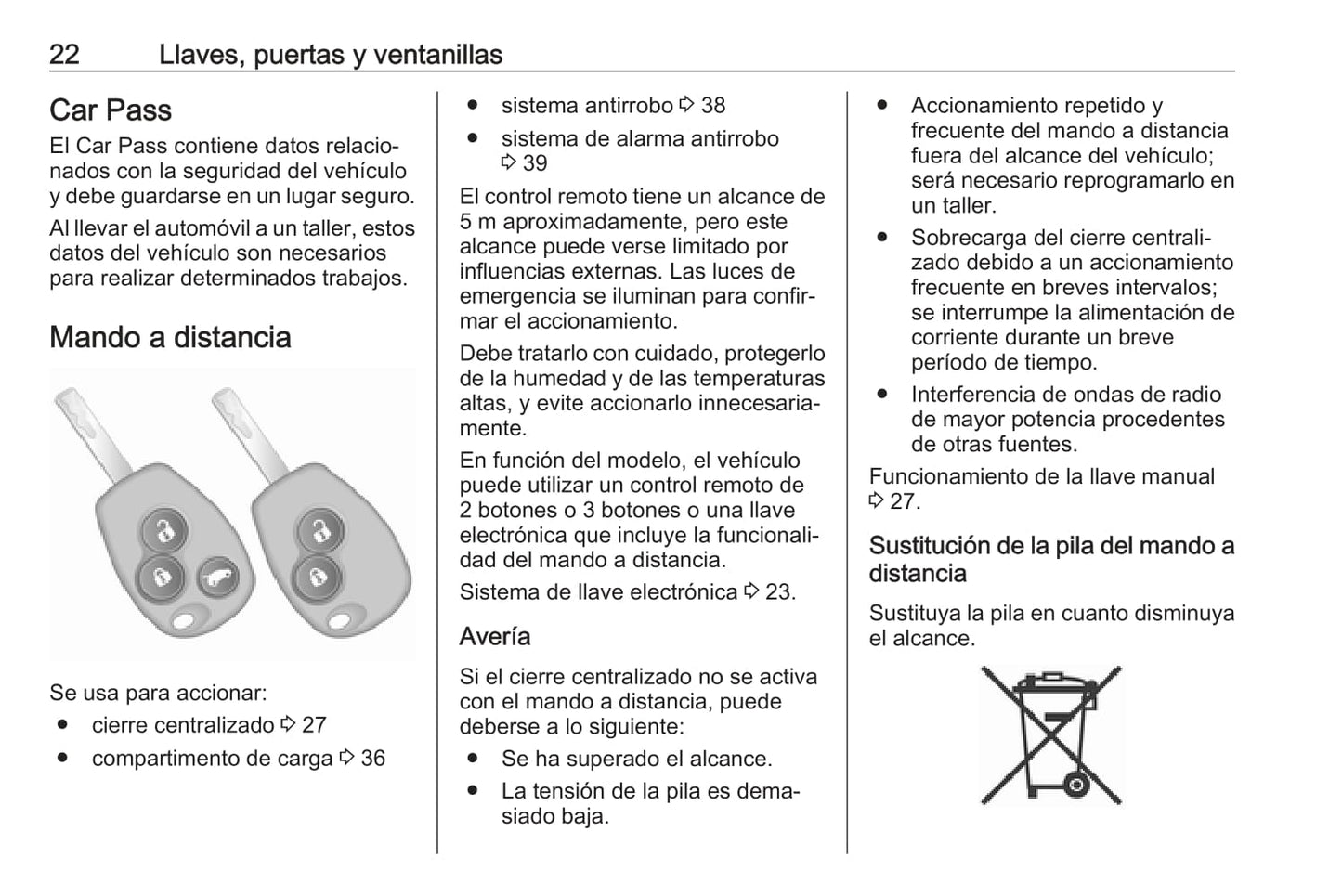 22 Llaves, puertas y ventanillas

Car Pass
El Car Pass contiene datos relacionados con la seguridad del vehículo y debe guardarse en un lugar seguro.

Al llevar el automóvil a un taller, estos datos del vehículo son necesarios para realizar determinados trabajos.

Mando a distancia

Se usa para accionar:
● cierre centralizado ⇨ 27
● compartimento de carga ⇨ 36
● sistema antirrobo ⇨ 38
● sistema de alarma antirrobo ⇨ 39

El control remoto tiene un alcance de 5 m aproximadamente, pero este alcance puede verse limitado por influencias externas. Las luces de emergencia se iluminan para confirmar el accionamiento.

Debe tratarlo con cuidado, protegerlo de la humedad y de las temperaturas altas, y evite accionarlo innecesariamente.

En función del modelo, el vehículo puede utilizar un control remoto de 2 botones o 3 botones o una llave electrónica que incluye la funcionalidad del mando a distancia.

Sistema de llave electrónica ⇨ 23.

Avería
Si el cierre centralizado no se activa con el mando a distancia, puede deberse a lo siguiente:
● Se ha superado el alcance.
● La tensión de la pila es demasiado baja.
● Accionamiento repetido y frecuente del mando a distancia fuera del alcance del vehículo; será necesario reprogramarlo en un taller.
● Sobrecarga del cierre centralizado debido a un accionamiento frecuente en breves intervalos; se interrumpe la alimentación de corriente durante un breve período de tiempo.
● Interferencia de ondas de radio de mayor potencia procedentes de otras fuentes.

Funcionamiento de la llave manual ⇨ 27.

Sustitución de la pila del mando a distancia
Sustituya la pila en cuanto disminuya el alcance.