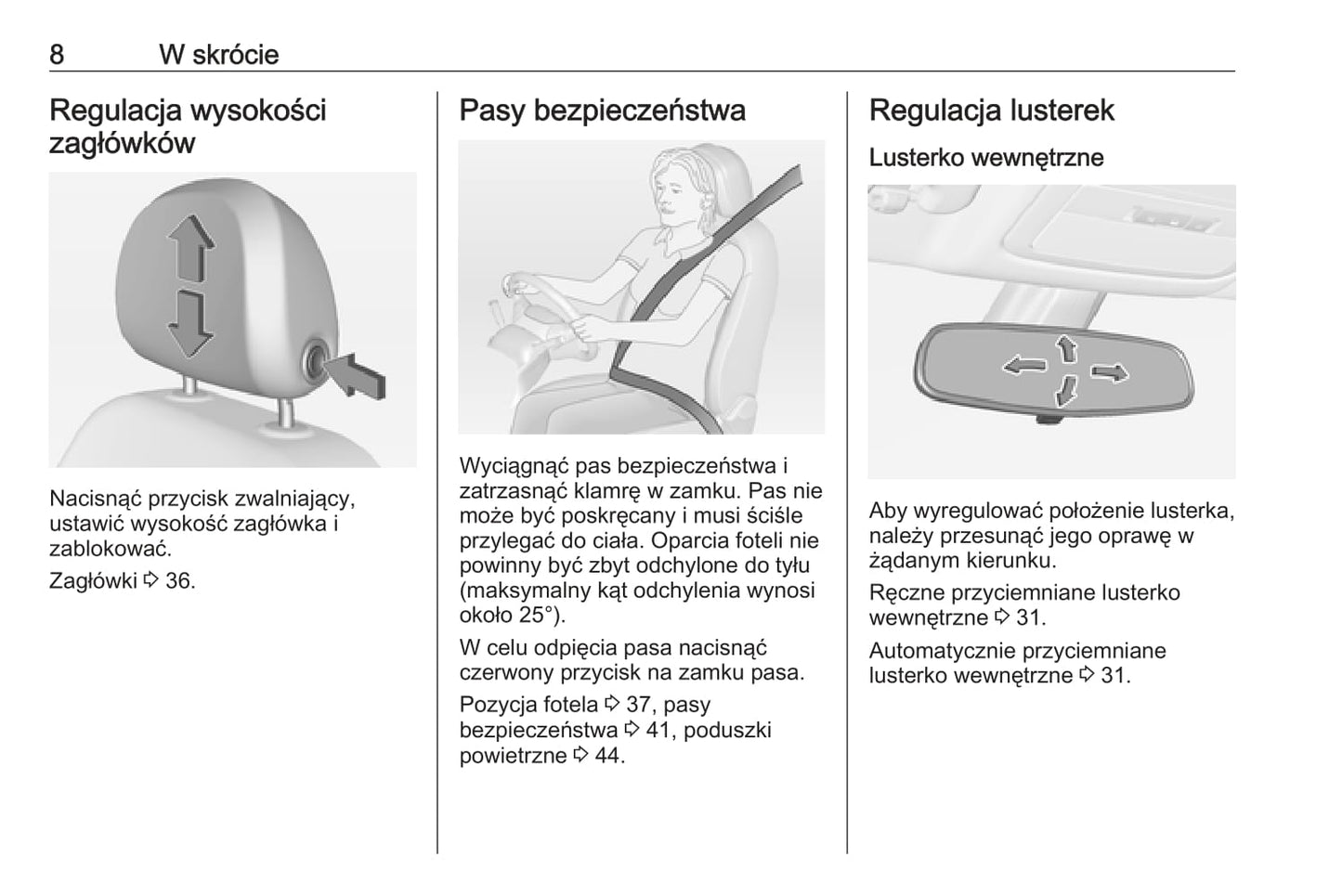 8 W skrócie

Regulacja wysokości zagłówków

Nacisnąć przycisk zwalniający, ustawić wysokość zagłówka i zablokować.

Zagłówki ⇨ 36.

Pasy bezpieczeństwa

Wyciągnąć pas bezpieczeństwa i zatrzasnąć klamrę w zamku. Pas nie może być poskręcany i musi ściśle przylegać do ciała. Oparcia foteli nie powinny być zbyt odchylone do tyłu (maksymalny kąt odchylenia wynosi około 25°).

W celu odpięcia pasa nacisnąć czerwony przycisk na zamku pasa.

Pozycja fotela ⇨ 37, pasy bezpieczeństwa ⇨ 41, poduszki powietrzne ⇨ 44.

Regulacja lusterek

Lusterko wewnętrzne

Aby wyregulować położenie lusterka, należy przesunąć jego oprawę w żądanym kierunku.

Ręczne przyciemniane lusterko wewnętrzne ⇨ 31.

Automatycznie przyciemniane lusterko wewnętrzne ⇨ 31.