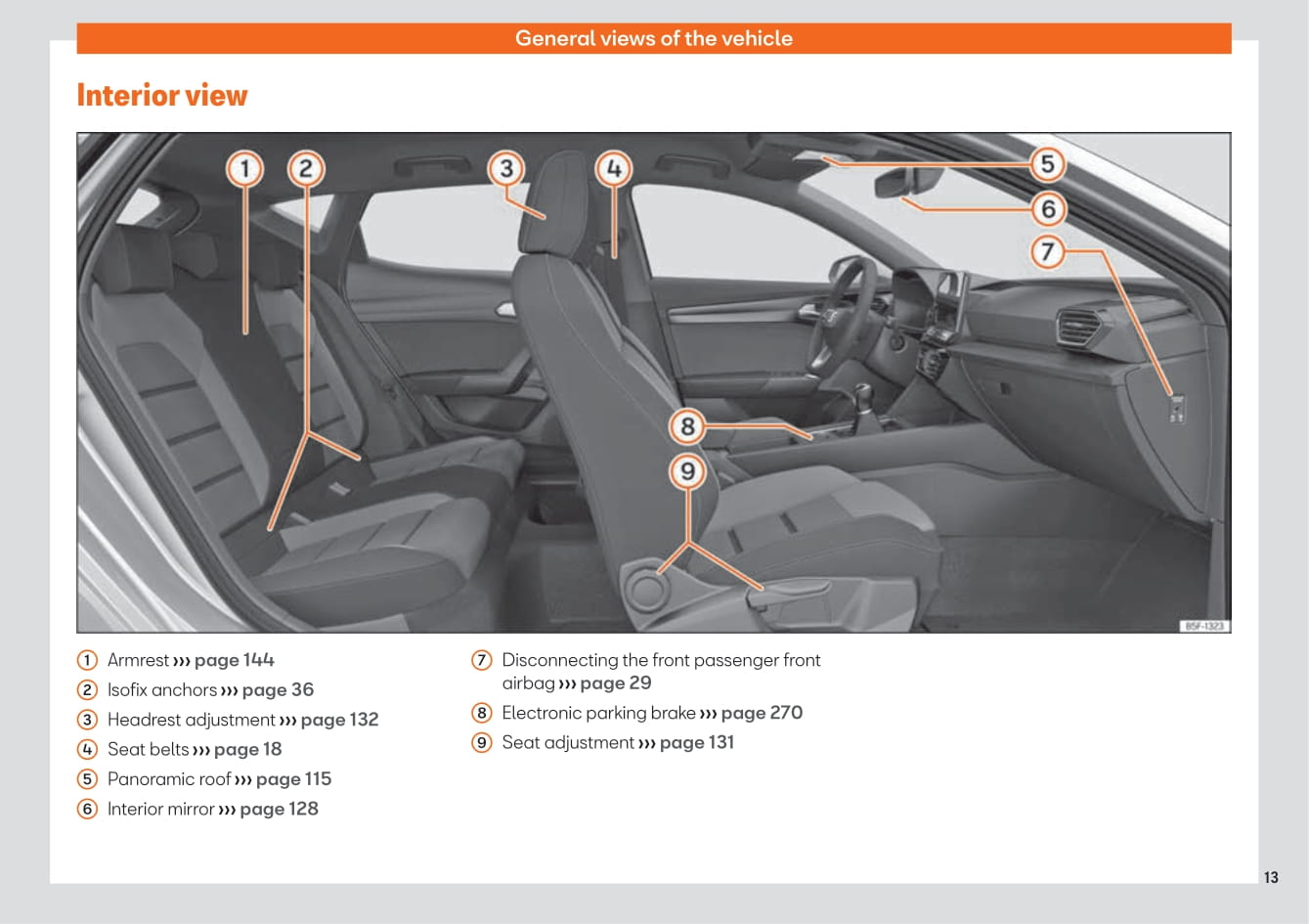 General views of the vehicle

Interior view

1 2 3 4 5 6 7 8 9

B5F-1323

1 Armrest ››› page 144
2 Isofix anchors ››› page 36
3 Headrest adjustment ››› page 132
4 Seat belts ››› page 18
5 Panoramic roof ››› page 115
6 Interior mirror ››› page 128

7 Disconnecting the front passenger front airbag ››› page 29
8 Electronic parking brake ››› page 270
9 Seat adjustment ››› page 131

13