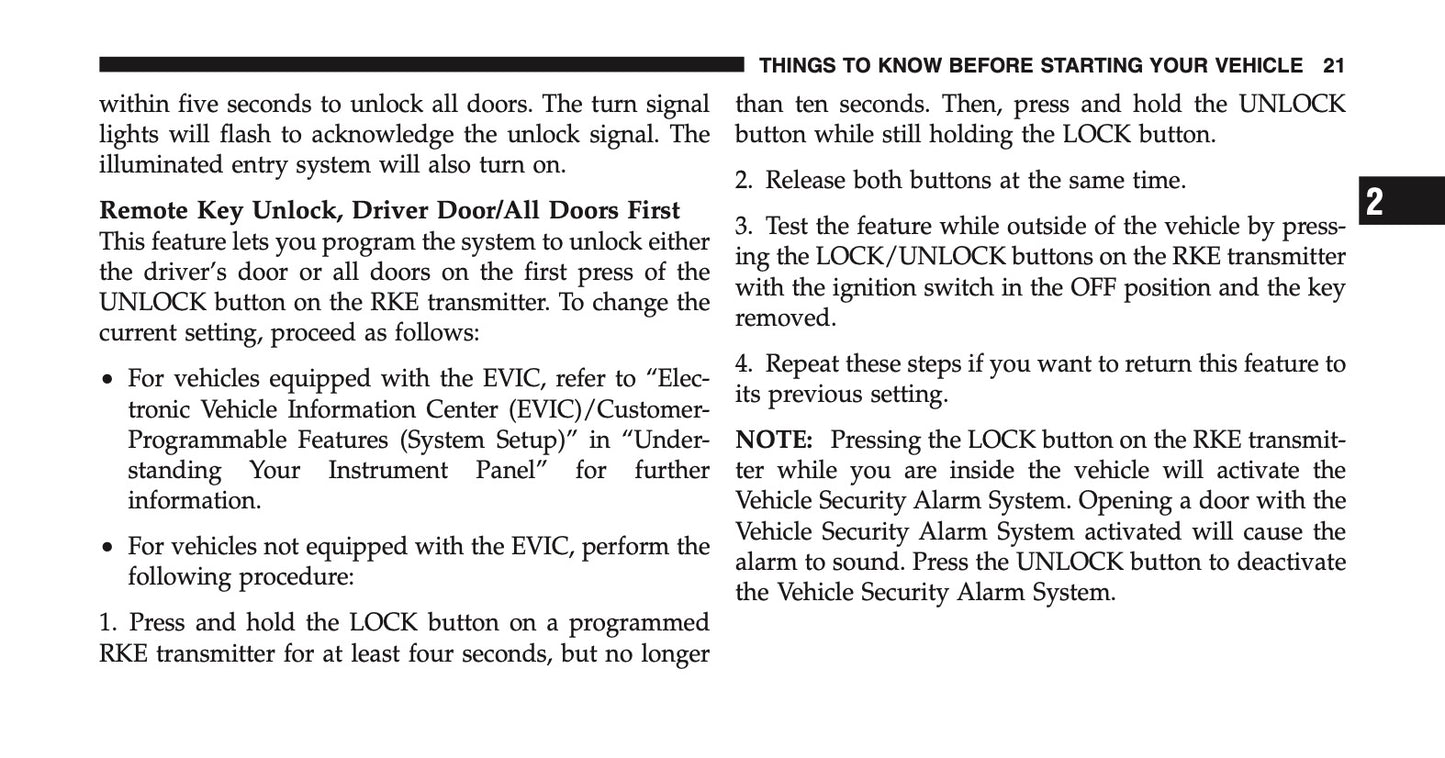 THINGS TO KNOW BEFORE STARTING YOUR VEHICLE 21

within five seconds to unlock all doors. The turn signal lights will flash to acknowledge the unlock signal. The illuminated entry system will also turn on.

Remote Key Unlock, Driver Door/All Doors First
This feature lets you program the system to unlock either the driver's door or all doors on the first press of the UNLOCK button on the RKE transmitter. To change the current setting, proceed as follows:

• For vehicles equipped with the EVIC, refer to "Electronic Vehicle Information Center (EVIC)/Customer-Programmable Features (System Setup)" in "Understanding Your Instrument Panel" for further information.

• For vehicles not equipped with the EVIC, perform the following procedure:

1. Press and hold the LOCK button on a programmed RKE transmitter for at least four seconds, but no longer than ten seconds. Then, press and hold the UNLOCK button while still holding the LOCK button.

2. Release both buttons at the same time.

3. Test the feature while outside of the vehicle by pressing the LOCK/UNLOCK buttons on the RKE transmitter with the ignition switch in the OFF position and the key removed.

4. Repeat these steps if you want to return this feature to its previous setting.

NOTE: Pressing the LOCK button on the RKE transmitter while you are inside the vehicle will activate the Vehicle Security Alarm System. Opening a door with the Vehicle Security Alarm System activated will cause the alarm to sound. Press the UNLOCK button to deactivate the Vehicle Security Alarm System.

2