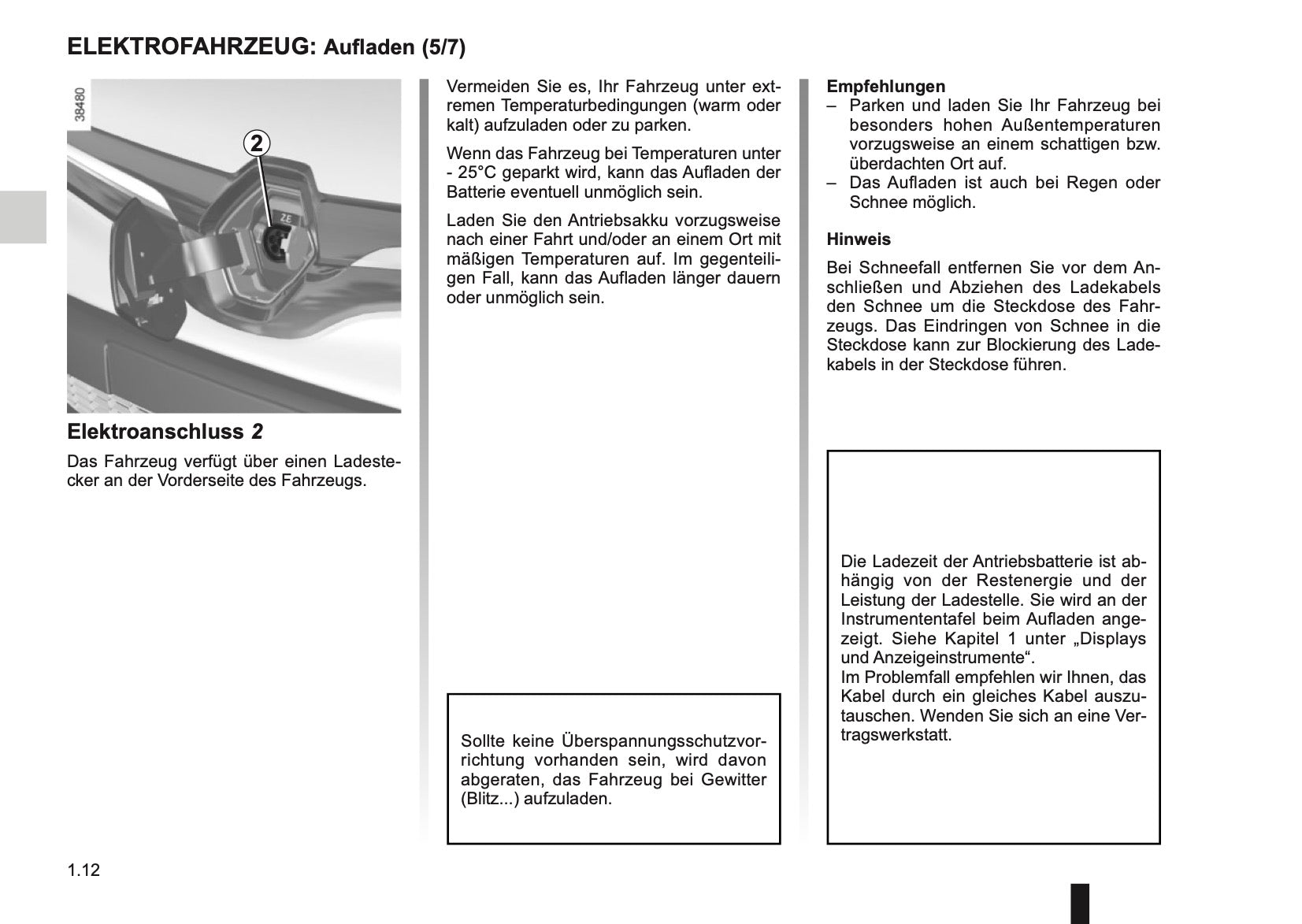 ELEKTROFAHRZEUG: Aufladen (5/7)

38480

2

ZE

Elektroanschluss 2

Das Fahrzeug verfügt über einen Ladestecker an der Vorderseite des Fahrzeugs.

Vermeiden Sie es, Ihr Fahrzeug unter extremen Temperaturbedingungen (warm oder kalt) aufzuladen oder zu parken.

Wenn das Fahrzeug bei Temperaturen unter - 25°C geparkt wird, kann das Aufladen der Batterie eventuell unmöglich sein.

Laden Sie den Antriebsakku vorzugsweise nach einer Fahrt und/oder an einem Ort mit mäßigen Temperaturen auf. Im gegenteiligen Fall, kann das Aufladen länger dauern oder unmöglich sein.

Sollte keine Überspannungsschutzvorrichtung vorhanden sein, wird davon abgeraten, das Fahrzeug bei Gewitter (Blitz...) aufzuladen.

Empfehlungen
– Parken und laden Sie Ihr Fahrzeug bei besonders hohen Außentemperaturen vorzugsweise an einem schattigen bzw. überdachten Ort auf.
– Das Aufladen ist auch bei Regen oder Schnee möglich.

Hinweis

Bei Schneefall entfernen Sie vor dem Anschließen und Abziehen des Ladekabels den Schnee um die Steckdose des Fahrzeugs. Das Eindringen von Schnee in die Steckdose kann zur Blockierung des Ladekabels in der Steckdose führen.

Die Ladezeit der Antriebsbatterie ist abhängig von der Restenergie und der Leistung der Ladestelle. Sie wird an der Instrumententafel beim Aufladen angezeigt. Siehe Kapitel 1 unter „Displays und Anzeigeinstrumente“.
Im Problemfall empfehlen wir Ihnen, das Kabel durch ein gleiches Kabel auszutauschen. Wenden Sie sich an eine Vertragswerkstatt.

1.12