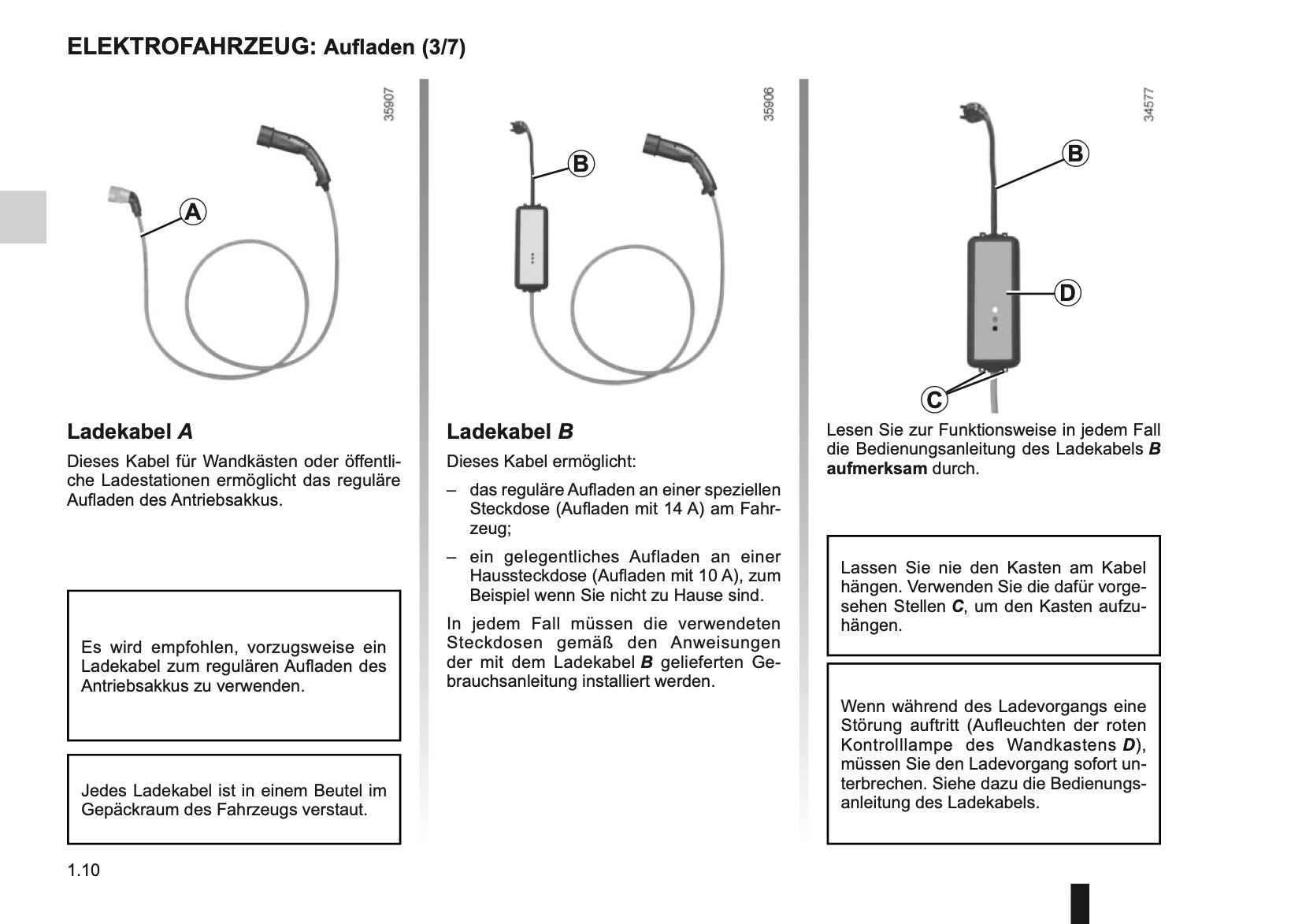 ELEKTROFAHRZEUG: Aufladen (3/7)

35907

A

Ladekabel A

Dieses Kabel für Wandkästen oder öffentliche Ladestationen ermöglicht das reguläre Aufladen des Antriebsakkus.

Es wird empfohlen, vorzugsweise ein Ladekabel zum regulären Aufladen des Antriebsakkus zu verwenden.

Jedes Ladekabel ist in einem Beutel im Gepäckraum des Fahrzeugs verstaut.

35906

B

Ladekabel B

Dieses Kabel ermöglicht:

– das reguläre Aufladen an einer speziellen Steckdose (Aufladen mit 14 A) am Fahrzeug;

– ein gelegentliches Aufladen an einer Haussteckdose (Aufladen mit 10 A), zum Beispiel wenn Sie nicht zu Hause sind.

In jedem Fall müssen die verwendeten Steckdosen gemäß den Anweisungen der mit dem Ladekabel B gelieferten Gebrauchsanleitung installiert werden.

34577

B

D

C

Lesen Sie zur Funktionsweise in jedem Fall die Bedienungsanleitung des Ladekabels B aufmerksam durch.

Lassen Sie nie den Kasten am Kabel hängen. Verwenden Sie die dafür vorgesehen Stellen C, um den Kasten aufzuhängen.

Wenn während des Ladevorgangs eine Störung auftritt (Aufleuchten der roten Kontrolllampe des Wandkastens D), müssen Sie den Ladevorgang sofort unterbrechen. Siehe dazu die Bedienungsanleitung des Ladekabels.

1.10