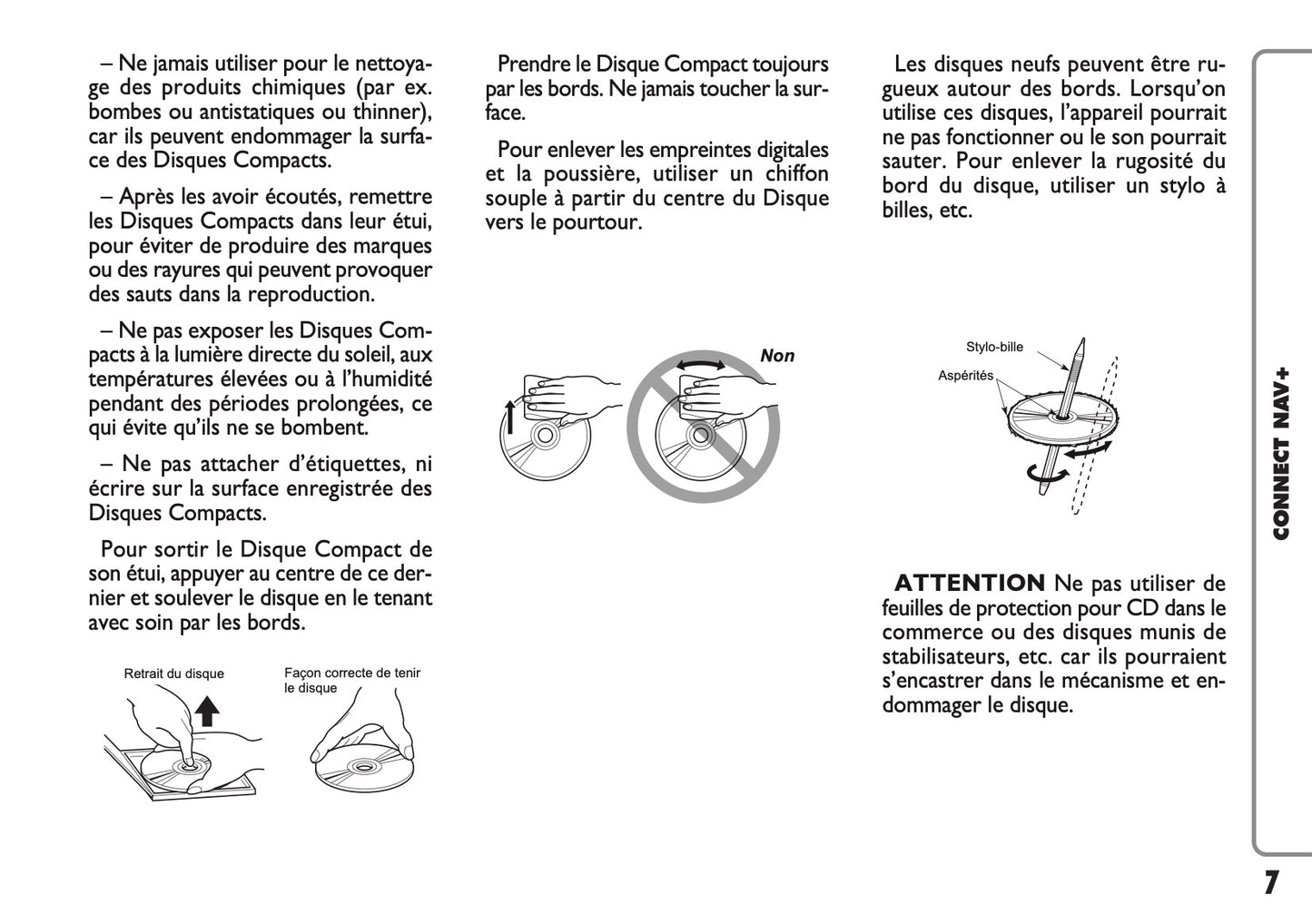 – Ne jamais utiliser pour le nettoyage des produits chimiques (par ex. bombes ou antistatiques ou thinner), car ils peuvent endommager la surface des Disques Compacts.

– Après les avoir écoutés, remettre les Disques Compacts dans leur étui, pour éviter de produire des marques ou des rayures qui peuvent provoquer des sauts dans la reproduction.

– Ne pas exposer les Disques Compacts à la lumière directe du soleil, aux températures élevées ou à l'humidité pendant des périodes prolongées, ce qui évite qu'ils ne se bombent.

– Ne pas attacher d'étiquettes, ni écrire sur la surface enregistrée des Disques Compacts.

Pour sortir le Disque Compact de son étui, appuyer au centre de ce dernier et soulever le disque en le tenant avec soin par les bords.

Retrait du disque

Façon correcte de tenir le disque

Prendre le Disque Compact toujours par les bords. Ne jamais toucher la surface.

Pour enlever les empreintes digitales et la poussière, utiliser un chiffon souple à partir du centre du Disque vers le pourtour.

Non

Les disques neufs peuvent être rugueux autour des bords. Lorsqu'on utilise ces disques, l'appareil pourrait ne pas fonctionner ou le son pourrait sauter. Pour enlever la rugosité du bord du disque, utiliser un stylo à billes, etc.

Stylo-bille

Aspérités

ATTENTION Ne pas utiliser de feuilles de protection pour CD dans le commerce ou des disques munis de stabilisateurs, etc. car ils pourraient s'encastrer dans le mécanisme et endommager le disque.

CONNECT NAV+

7