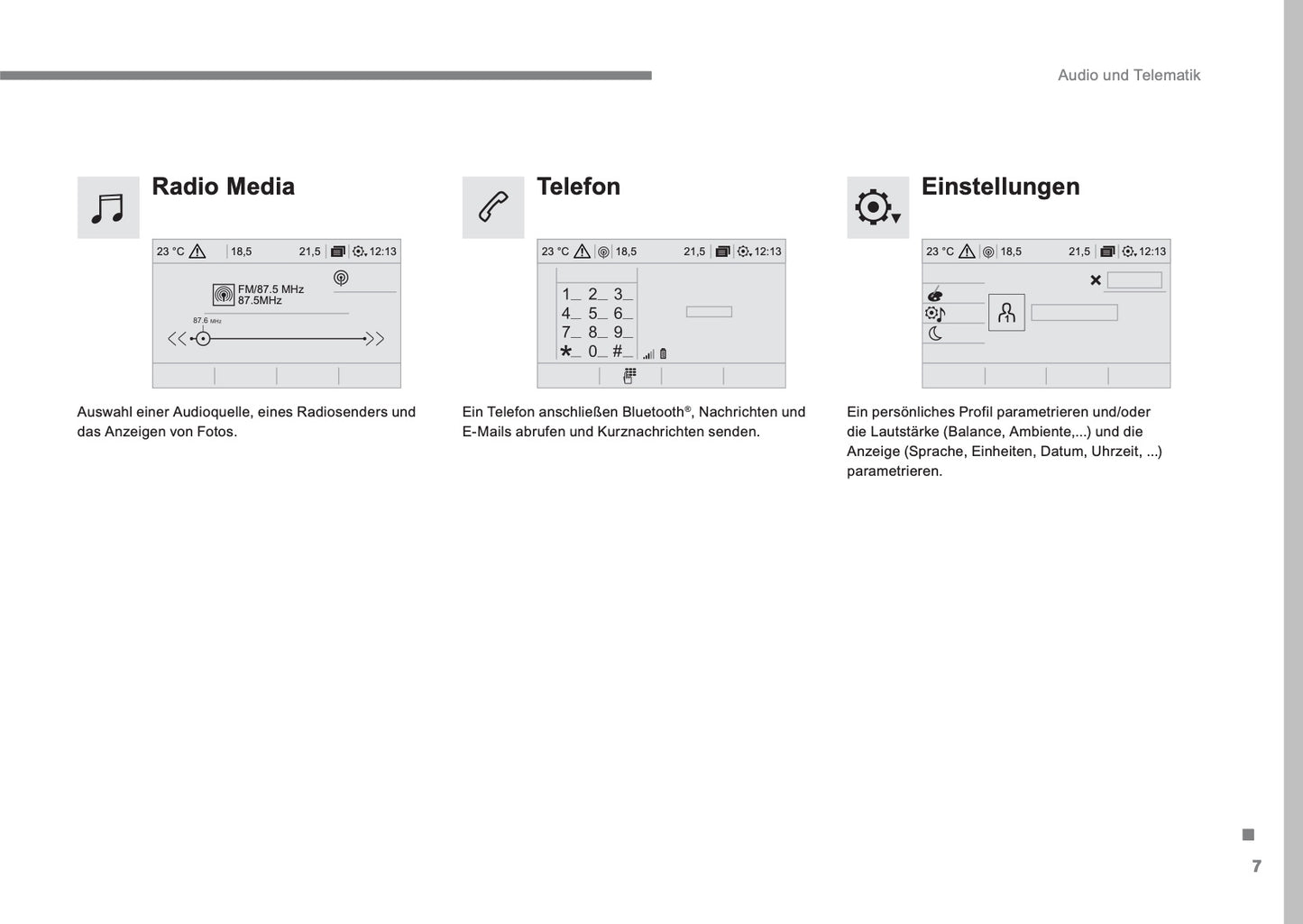 Audio und Telematik

Radio Media

23 °C 18,5 21,5 12:13

FM/87.5 MHz
87.5MHz

87.6 MHz

Auswahl einer Audioquelle, eines Radiosenders und das Anzeigen von Fotos.

Telefon

23 °C 18,5 21,5 12:13

1_ 2_ 3_
4_ 5_ 6_
7_ 8_ 9_
*_ 0_ #_

Ein Telefon anschließen Bluetooth®, Nachrichten und E-Mails abrufen und Kurznachrichten senden.

Einstellungen

23 °C 18,5 21,5 12:13

Ein persönliches Profil parametrieren und/oder die Lautstärke (Balance, Ambiente,...) und die Anzeige (Sprache, Einheiten, Datum, Uhrzeit, ...) parametrieren.

7