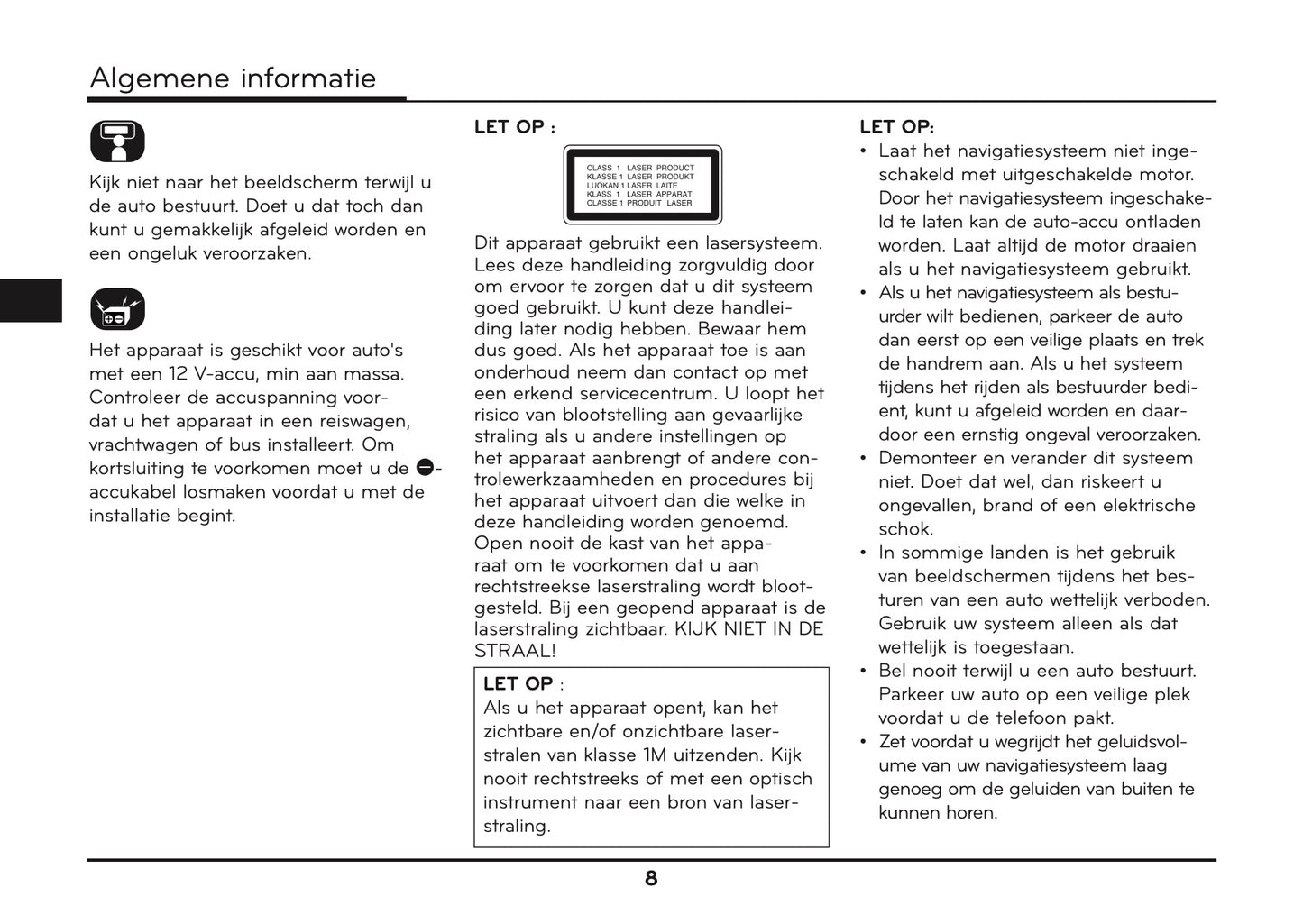 Algemene informatie

Kijk niet naar het beeldscherm terwijl u de auto bestuurt. Doet u dat toch dan kunt u gemakkelijk afgeleid worden en een ongeluk veroorzaken.

Het apparaat is geschikt voor auto's met een 12 V-accu, min aan massa. Controleer de accuspanning voordat u het apparaat in een reiswagen, vrachtwagen of bus installeert. Om kortsluiting te voorkomen moet u de ⊖-accukabel losmaken voordat u met de installatie begint.

LET OP :

CLASS 1 LASER PRODUCT
KLASSE 1 LASER PRODUKT
LUOKAN 1 LASER LAITE
KLASS 1 LASER APPARAT
CLASSE 1 PRODUIT LASER

Dit apparaat gebruikt een lasersysteem. Lees deze handleiding zorgvuldig door om ervoor te zorgen dat u dit systeem goed gebruikt. U kunt deze handleiding later nodig hebben. Bewaar hem dus goed. Als het apparaat toe is aan onderhoud neem dan contact op met een erkend servicecentrum. U loopt het risico van blootstelling aan gevaarlijke straling als u andere instellingen op het apparaat aanbrengt of andere controlewerkzaamheden en procedures bij het apparaat uitvoert dan die welke in deze handleiding worden genoemd. Open nooit de kast van het apparaat om te voorkomen dat u aan rechtstreekse laserstraling wordt blootgesteld. Bij een geopend apparaat is de laserstraling zichtbaar. KIJK NIET IN DE STRAAL!

LET OP :
Als u het apparaat opent, kan het zichtbare en/of onzichtbare laserstralen van klasse 1M uitzenden. Kijk nooit rechtstreeks of met een optisch instrument naar een bron van laserstraling.

LET OP:
• Laat het navigatiesysteem niet ingeschakeld met uitgeschakelde motor. Door het navigatiesysteem ingeschakeld te laten kan de auto-accu ontladen worden. Laat altijd de motor draaien als u het navigatiesysteem gebruikt.
• Als u het navigatiesysteem als bestuurder wilt bedienen, parkeer de auto dan eerst op een veilige plaats en trek de handrem aan. Als u het systeem tijdens het rijden als bestuurder bedient, kunt u afgeleid worden en daardoor een ernstig ongeval veroorzaken.
• Demonteer en verander dit systeem niet. Doet dat wel, dan riskeert u ongevallen, brand of een elektrische schok.
• In sommige landen is het gebruik van beeldschermen tijdens het besturen van een auto wettelijk verboden. Gebruik uw systeem alleen als dat wettelijk is toegestaan.
• Bel nooit terwijl u een auto bestuurt. Parkeer uw auto op een veilige plek voordat u de telefoon pakt.
• Zet voordat u wegrijdt het geluidsvolume van uw navigatiesysteem laag genoeg om de geluiden van buiten te kunnen horen.

8