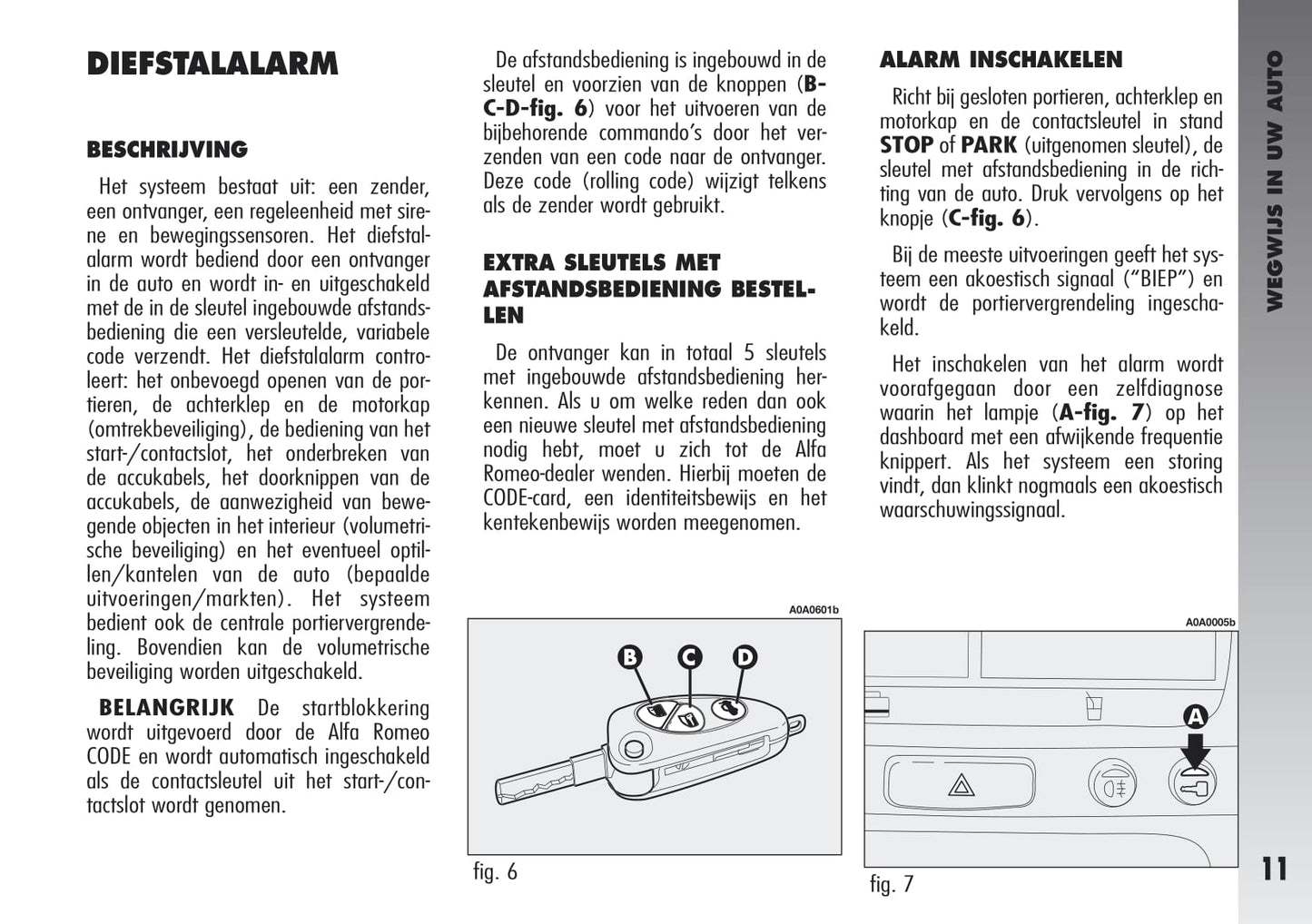 DIEFSTALALARM

BESCHRIJVING

Het systeem bestaat uit: een zender, een ontvanger, een regeleenheid met sirene en bewegingssensoren. Het diefstalalarm wordt bediend door een ontvanger in de auto en wordt in- en uitgeschakeld met de in de sleutel ingebouwde afstandsbediening die een versleutelde, variabele code verzendt. Het diefstalalarm controleert: het onbevoegd openen van de portieren, de achterklep en de motorkap (omtrekbeveiliging), de bediening van het start-/contactslot, het onderbreken van de accukabels, het doorknippen van de accukabels, de aanwezigheid van bewegende objecten in het interieur (volumetrische beveiliging) en het eventueel optillen/kantelen van de auto (bepaalde uitvoeringen/markten). Het systeem bedient ook de centrale portiervergrendeling. Bovendien kan de volumetrische beveiliging worden uitgeschakeld.

BELANGRIJK De startblokkering wordt uitgevoerd door de Alfa Romeo CODE en wordt automatisch ingeschakeld als de contactsleutel uit het start-/contactslot wordt genomen.

De afstandsbediening is ingebouwd in de sleutel en voorzien van de knoppen (B-C-D-fig. 6) voor het uitvoeren van de bijbehorende commando's door het verzenden van een code naar de ontvanger. Deze code (rolling code) wijzigt telkens als de zender wordt gebruikt.

EXTRA SLEUTELS MET AFSTANDSBEDIENING BESTELLEN

De ontvanger kan in totaal 5 sleutels met ingebouwde afstandsbediening herkennen. Als u om welke reden dan ook een nieuwe sleutel met afstandsbediening nodig hebt, moet u zich tot de Alfa Romeo-dealer wenden. Hierbij moeten de CODE-card, een identiteitsbewijs en het kentekenbewijs worden meegenomen.

A0A0601b

B C D

fig. 6

ALARM INSCHAKELEN

Richt bij gesloten portieren, achterklep en motorkap en de contactsleutel in stand STOP of PARK (uitgenomen sleutel), de sleutel met afstandsbediening in de richting van de auto. Druk vervolgens op het knopje (C-fig. 6).

Bij de meeste uitvoeringen geeft het systeem een akoestisch signaal ("BIEP") en wordt de portiervergrendeling ingeschakeld.

Het inschakelen van het alarm wordt voorafgegaan door een zelfdiagnose waarin het lampje (A-fig. 7) op het dashboard met een afwijkende frequentie knippert. Als het systeem een storing vindt, dan klinkt nogmaals een akoestisch waarschuwingssignaal.

A0A0005b

A

fig. 7

WEGWIJS IN UW AUTO

11