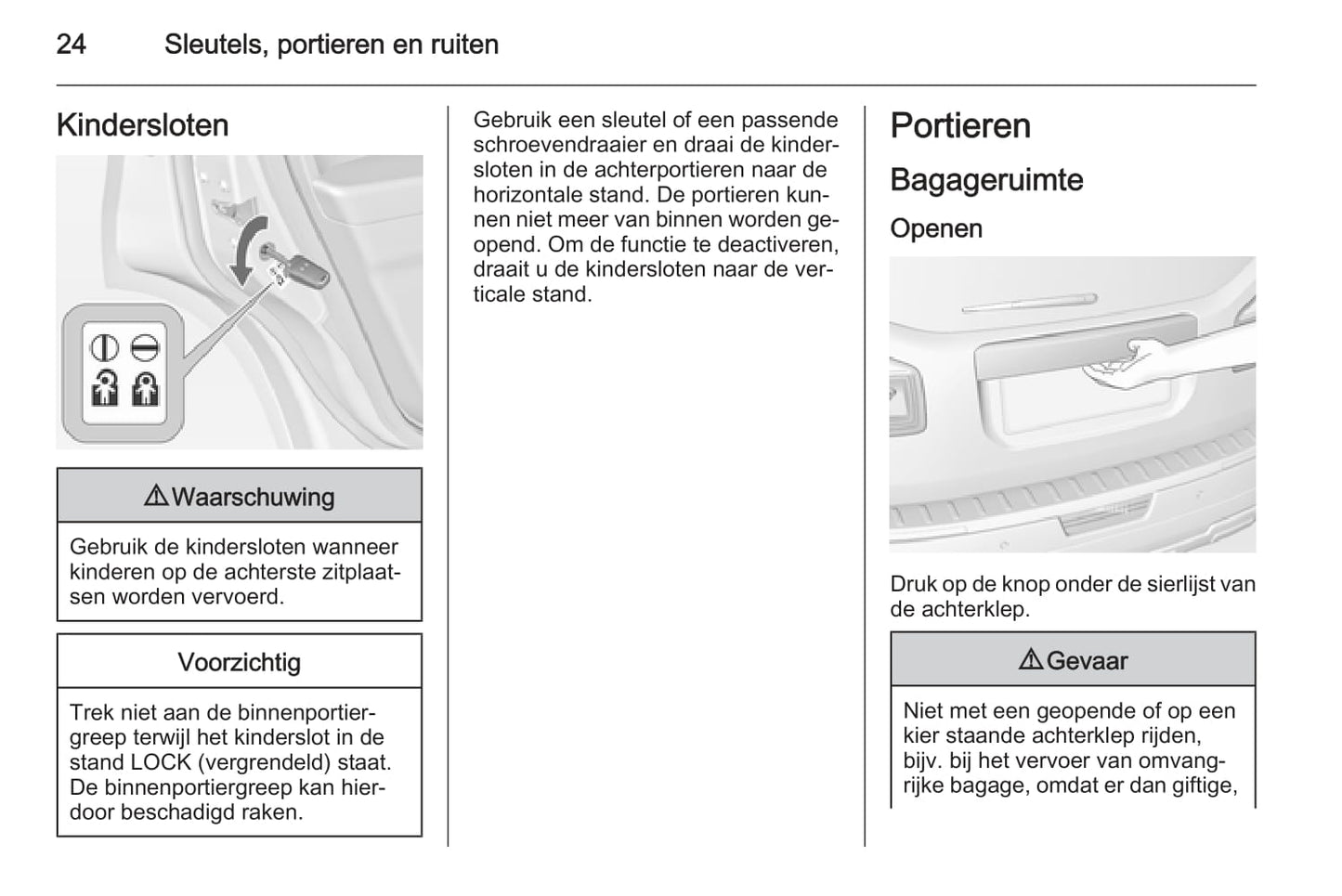 24 Sleutels, portieren en ruiten

Kindersloten

⚠ Waarschuwing

Gebruik de kindersloten wanneer kinderen op de achterste zitplaatsen worden vervoerd.

Voorzichtig

Trek niet aan de binnenportiergreep terwijl het kinderslot in de stand LOCK (vergrendeld) staat. De binnenportiergreep kan hierdoor beschadigd raken.

Gebruik een sleutel of een passende schroevendraaier en draai de kindersloten in de achterportieren naar de horizontale stand. De portieren kunnen niet meer van binnen worden geopend. Om de functie te deactiveren, draait u de kindersloten naar de verticale stand.

Portieren

Bagageruimte

Openen

Druk op de knop onder de sierlijst van de achterklep.

⚠ Gevaar

Niet met een geopende of op een kier staande achterklep rijden, bijv. bij het vervoer van omvangrijke bagage, omdat er dan giftige,