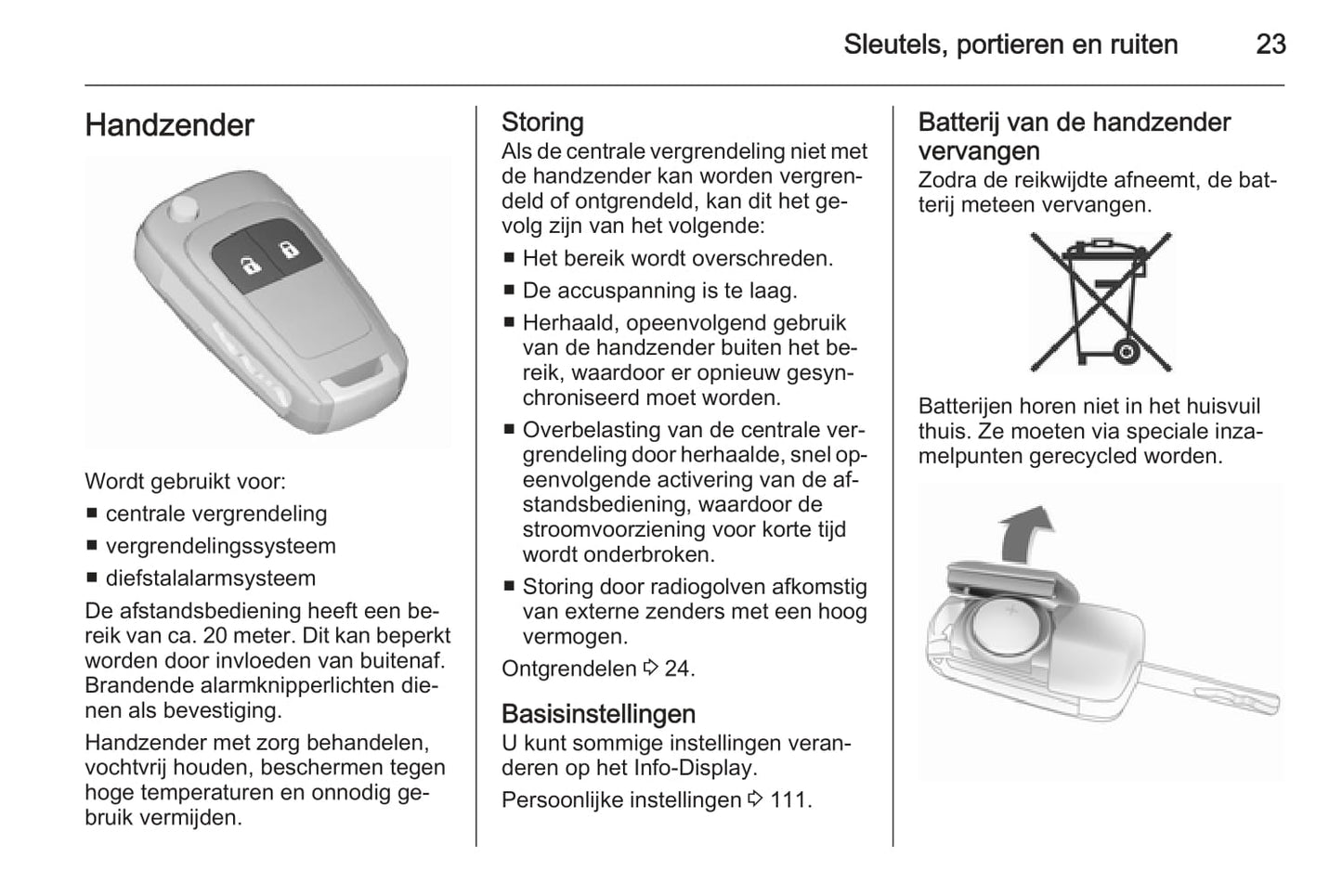 Sleutels, portieren en ruiten 23

Handzender

Wordt gebruikt voor:

■ centrale vergrendeling
■ vergrendelingssysteem
■ diefstalalarmsysteem

De afstandsbediening heeft een bereik van ca. 20 meter. Dit kan beperkt worden door invloeden van buitenaf. Brandende alarmknipperlichten dienen als bevestiging.

Handzender met zorg behandelen, vochtvrij houden, beschermen tegen hoge temperaturen en onnodig gebruik vermijden.

Storing
Als de centrale vergrendeling niet met de handzender kan worden vergrendeld of ontgrendeld, kan dit het gevolg zijn van het volgende:

■ Het bereik wordt overschreden.
■ De accuspanning is te laag.
■ Herhaald, opeenvolgend gebruik van de handzender buiten het bereik, waardoor er opnieuw gesynchroniseerd moet worden.
■ Overbelasting van de centrale vergrendeling door herhaalde, snel opeenvolgende activering van de afstandsbediening, waardoor de stroomvoorziening voor korte tijd wordt onderbroken.
■ Storing door radiogolven afkomstig van externe zenders met een hoog vermogen.

Ontgrendelen ⇨ 24.

Basisinstellingen
U kunt sommige instellingen veranderen op het Info-Display.

Persoonlijke instellingen ⇨ 111.

Batterij van de handzender vervangen
Zodra de reikwijdte afneemt, de batterij meteen vervangen.

Batterijen horen niet in het huisvuil thuis. Ze moeten via speciale inzamelpunten gerecycled worden.