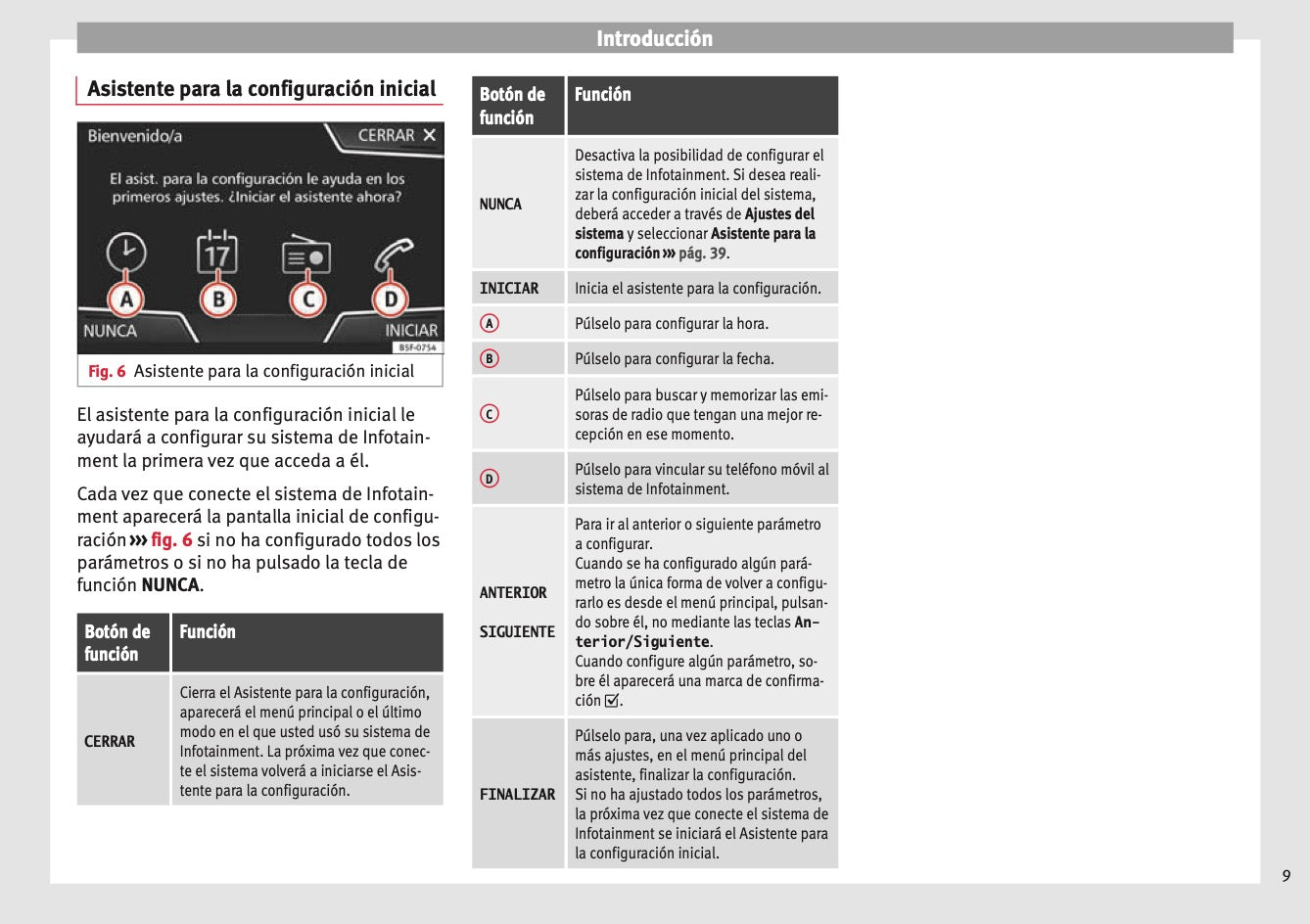 Introducción

Asistente para la configuración inicial

Bienvenido/a
CERRAR ✕
El asist. para la configuración le ayuda en los primeros ajustes. ¿Iniciar el asistente ahora?
17
A B C D
NUNCA
INICIAR
B5F-0754

Fig. 6 Asistente para la configuración inicial

El asistente para la configuración inicial le ayudará a configurar su sistema de Infotainment la primera vez que acceda a él.

Cada vez que conecte el sistema de Infotainment aparecerá la pantalla inicial de configuración ››› fig. 6 si no ha configurado todos los parámetros o si no ha pulsado la tecla de función NUNCA.

| Botón de función | Función |
|---|---|
| CERRAR | Cierra el Asistente para la configuración, aparecerá el menú principal o el último modo en el que usted usó su sistema de Infotainment. La próxima vez que conecte el sistema volverá a iniciarse el Asistente para la configuración. |

| Botón de función | Función |
|---|---|
| NUNCA | Desactiva la posibilidad de configurar el sistema de Infotainment. Si desea realizar la configuración inicial del sistema, deberá acceder a través de Ajustes del sistema y seleccionar Asistente para la configuración ››› pág. 39. |
| INICIAR | Inicia el asistente para la configuración. |
| A | Púlselo para configurar la hora. |
| B | Púlselo para configurar la fecha. |
| C | Púlselo para buscar y memorizar las emisoras de radio que tengan una mejor recepción en ese momento. |
| D | Púlselo para vincular su teléfono móvil al sistema de Infotainment. |
| ANTERIOR SIGUIENTE | Para ir al anterior o siguiente parámetro a configurar. Cuando se ha configurado algún parámetro la única forma de volver a configurarlo es desde el menú principal, pulsando sobre él, no mediante las teclas Anterior/Siguiente. Cuando configure algún parámetro, sobre él aparecerá una marca de confirmación ☑. |
| FINALIZAR | Púlselo para, una vez aplicado uno o más ajustes, en el menú principal del asistente, finalizar la configuración. Si no ha ajustado todos los parámetros, la próxima vez que conecte el sistema de Infotainment se iniciará el Asistente para la configuración inicial. |

9