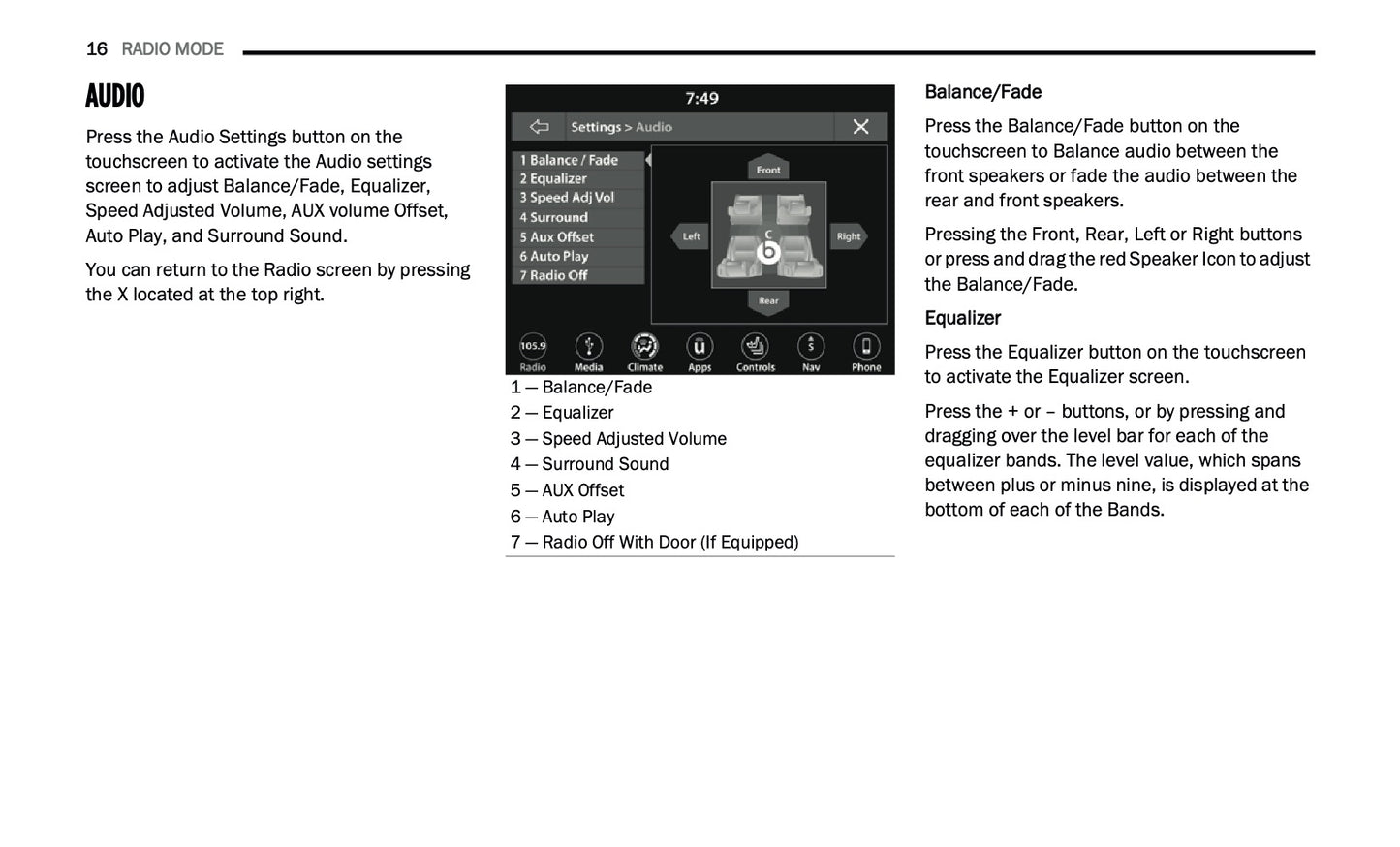 16 RADIO MODE

AUDIO

Press the Audio Settings button on the touchscreen to activate the Audio settings screen to adjust Balance/Fade, Equalizer, Speed Adjusted Volume, AUX volume Offset, Auto Play, and Surround Sound.

You can return to the Radio screen by pressing the X located at the top right.

7:49

Settings > Audio

1 Balance / Fade
2 Equalizer
3 Speed Adj Vol
4 Surround
5 Aux Offset
6 Auto Play
7 Radio Off

Front
Left
Right
Rear

105.9
Radio
Media
Climate
Apps
Controls
Nav
Phone

1 — Balance/Fade
2 — Equalizer
3 — Speed Adjusted Volume
4 — Surround Sound
5 — AUX Offset
6 — Auto Play
7 — Radio Off With Door (If Equipped)

Balance/Fade

Press the Balance/Fade button on the touchscreen to Balance audio between the front speakers or fade the audio between the rear and front speakers.

Pressing the Front, Rear, Left or Right buttons or press and drag the red Speaker Icon to adjust the Balance/Fade.

Equalizer

Press the Equalizer button on the touchscreen to activate the Equalizer screen.

Press the + or – buttons, or by pressing and dragging over the level bar for each of the equalizer bands. The level value, which spans between plus or minus nine, is displayed at the bottom of each of the Bands.