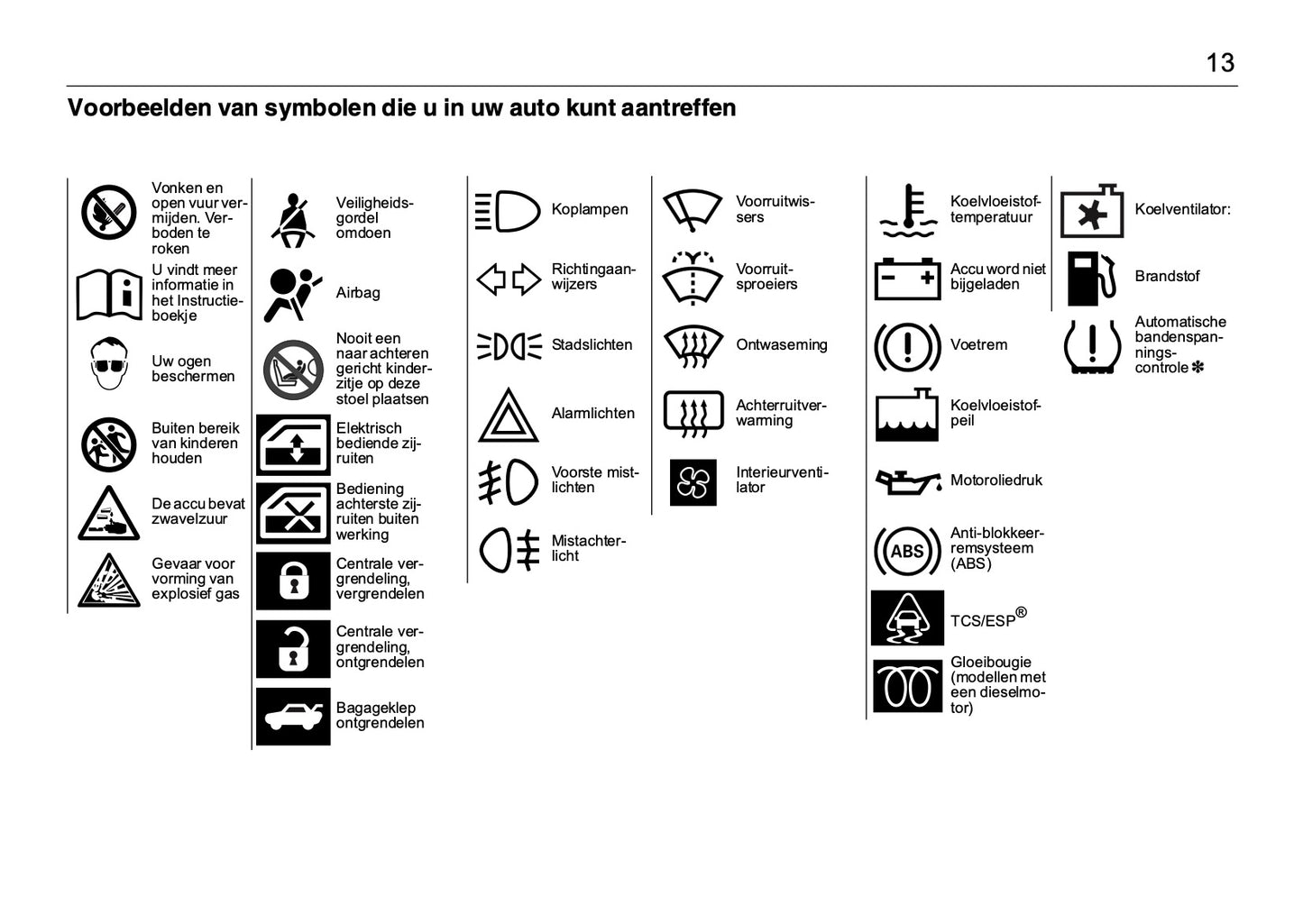 13

Voorbeelden van symbolen die u in uw auto kunt aantreffen

Vonken en open vuur vermijden. Verboden te roken

U vindt meer informatie in het Instructieboekje

Uw ogen beschermen

Buiten bereik van kinderen houden

De accu bevat zwavelzuur

Gevaar voor vorming van explosief gas

Veiligheidsgordel omdoen

Airbag

Nooit een naar achteren gericht kinderzitje op deze stoel plaatsen

Elektrisch bediende zijruiten

Bediening achterste zijruiten buiten werking

Centrale vergrendeling, vergrendelen

Centrale vergrendeling, ontgrendelen

Bagageklep ontgrendelen

Koplampen

Richtingaanwijzers

Stadslichten

Alarmlichten

Voorste mistlichten

Mistachterlicht

Voorruitwissers

Voorruitsproeiers

Ontwaseming

Achterruitverwarming

Interieurventilator

Koelvloeistoftemperatuur

Accu word niet bijgeladen

Voetrem

Koelvloeistofpeil

Motoroliedruk

ABS

Anti-blokkeerremsysteem (ABS)

TCS/ESP®

Gloeibougie (modellen met een dieselmotor)

Koelventilator:

Brandstof

Automatische bandenspanningscontrole ✽