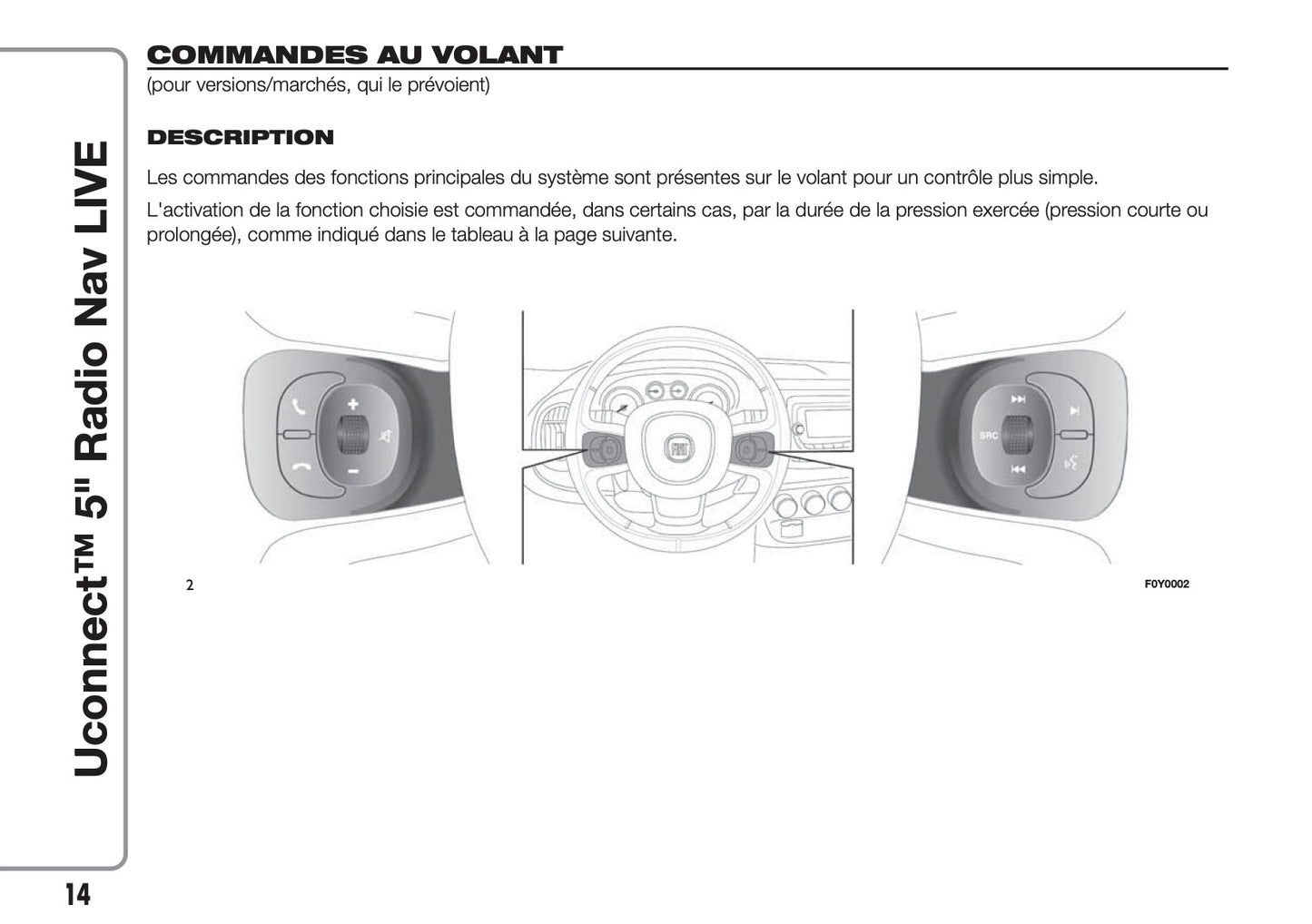 Uconnect™ 5" Radio Nav LIVE

COMMANDES AU VOLANT
(pour versions/marchés, qui le prévoient)

DESCRIPTION

Les commandes des fonctions principales du système sont présentes sur le volant pour un contrôle plus simple.

L'activation de la fonction choisie est commandée, dans certains cas, par la durée de la pression exercée (pression courte ou prolongée), comme indiqué dans le tableau à la page suivante.

+
−
SRC

2

F0Y0002

14