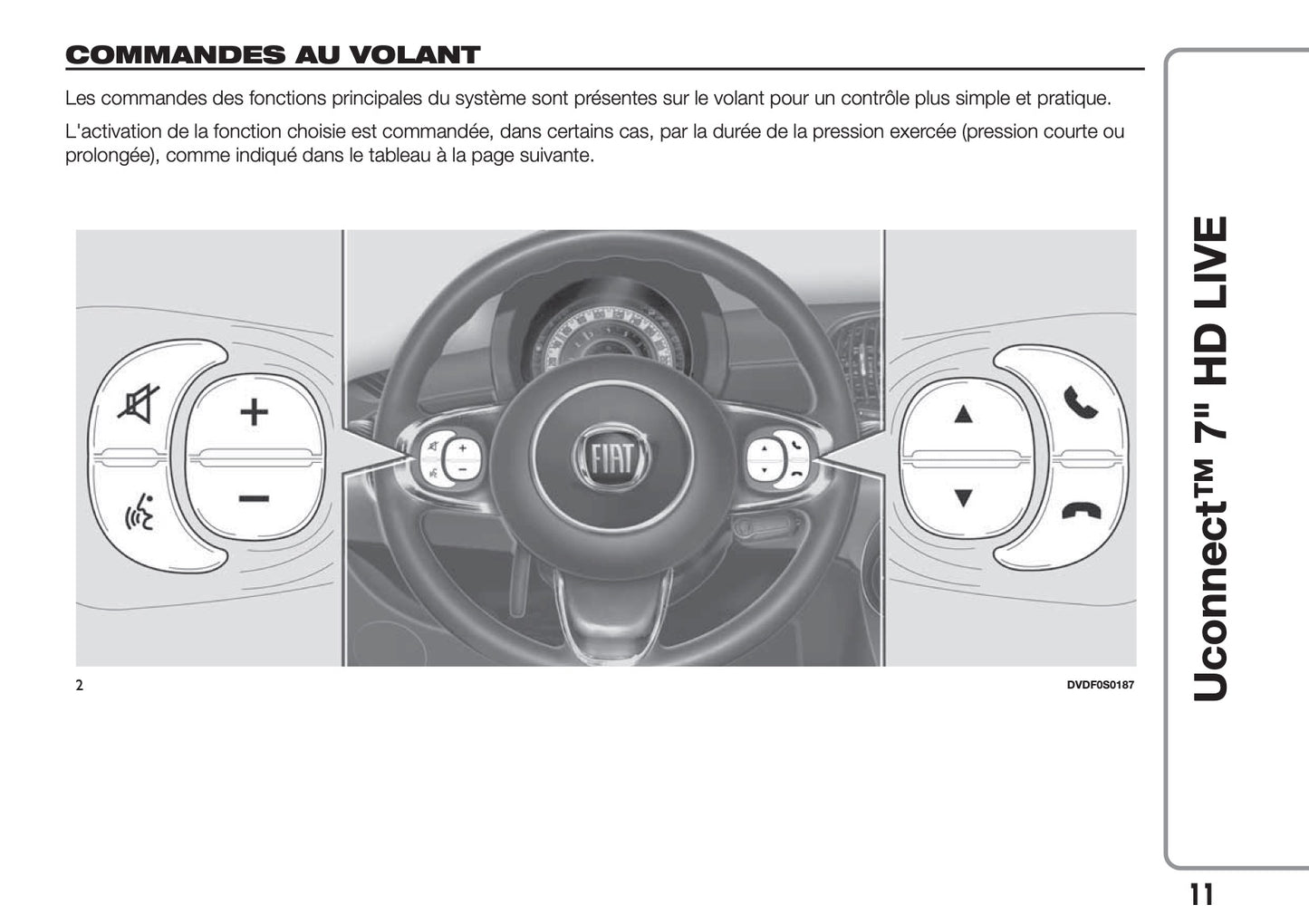 COMMANDES AU VOLANT

Les commandes des fonctions principales du système sont présentes sur le volant pour un contrôle plus simple et pratique.

L'activation de la fonction choisie est commandée, dans certains cas, par la durée de la pression exercée (pression courte ou prolongée), comme indiqué dans le tableau à la page suivante.

FIAT

2

DVDF0S0187

Uconnect™ 7" HD LIVE

11