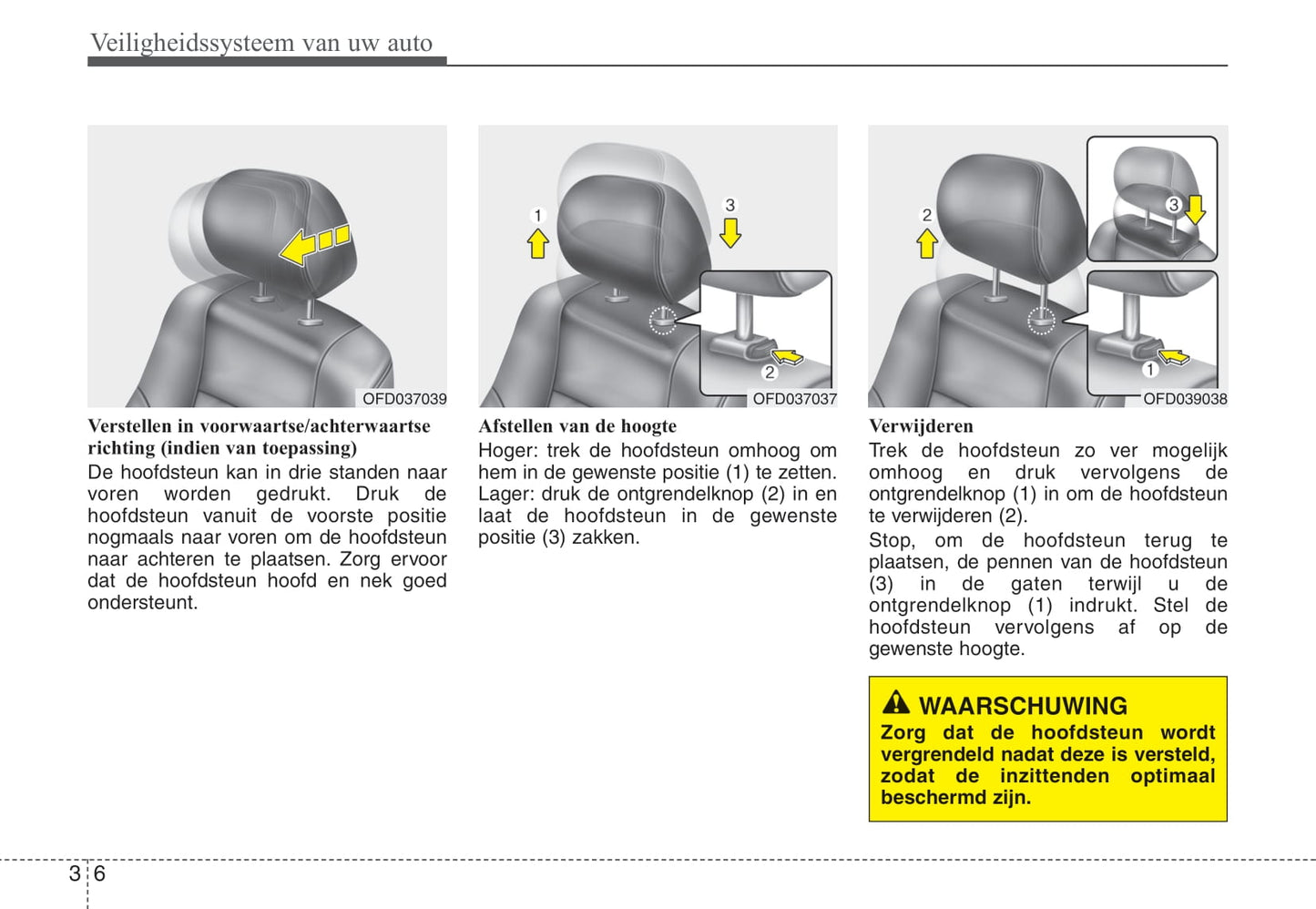 Veiligheidssysteem van uw auto

OFD037039

Verstellen in voorwaartse/achterwaartse richting (indien van toepassing)
De hoofdsteun kan in drie standen naar voren worden gedrukt. Druk de hoofdsteun vanuit de voorste positie nogmaals naar voren om de hoofdsteun naar achteren te plaatsen. Zorg ervoor dat de hoofdsteun hoofd en nek goed ondersteunt.

1
3
2
OFD037037

Afstellen van de hoogte
Hoger: trek de hoofdsteun omhoog om hem in de gewenste positie (1) te zetten.
Lager: druk de ontgrendelknop (2) in en laat de hoofdsteun in de gewenste positie (3) zakken.

2
3
1
OFD039038

Verwijderen
Trek de hoofdsteun zo ver mogelijk omhoog en druk vervolgens de ontgrendelknop (1) in om de hoofdsteun te verwijderen (2).
Stop, om de hoofdsteun terug te plaatsen, de pennen van de hoofdsteun (3) in de gaten terwijl u de ontgrendelknop (1) indrukt. Stel de hoofdsteun vervolgens af op de gewenste hoogte.

WAARSCHUWING
Zorg dat de hoofdsteun wordt vergrendeld nadat deze is versteld, zodat de inzittenden optimaal beschermd zijn.

3 6