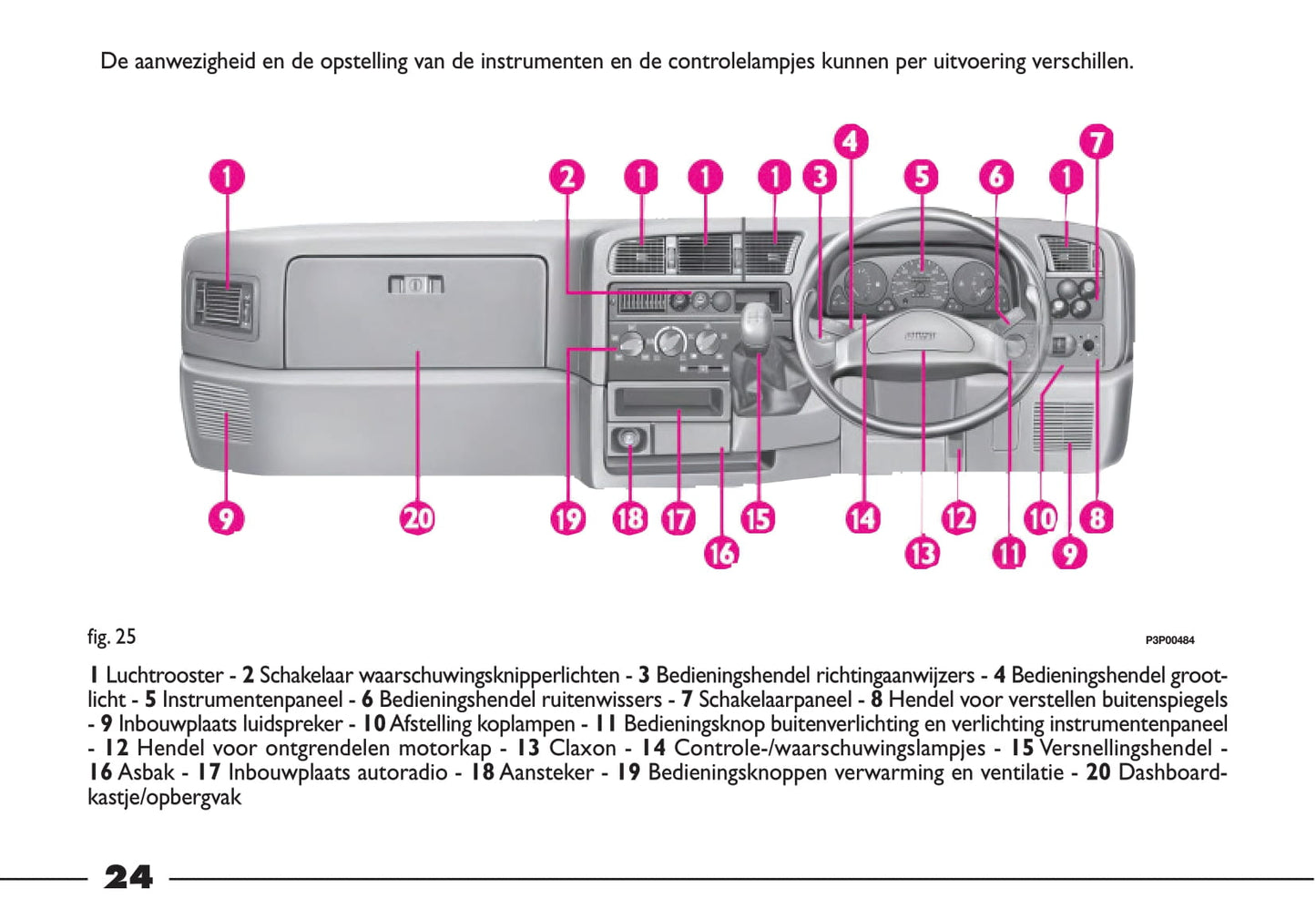 De aanwezigheid en de opstelling van de instrumenten en de controlelampjes kunnen per uitvoering verschillen.

1 2 1 1 1 3 4 5 6 1 7

9 20 19 18 17 16 15 14 13 12 11 10 9 8

fig. 25

P3P00484

1 Luchtrooster - 2 Schakelaar waarschuwingsknipperlichten - 3 Bedieningshendel richtingaanwijzers - 4 Bedieningshendel grootlicht - 5 Instrumentenpaneel - 6 Bedieningshendel ruitenwissers - 7 Schakelaarpaneel - 8 Hendel voor verstellen buitenspiegels - 9 Inbouwplaats luidspreker - 10 Afstelling koplampen - 11 Bedieningsknop buitenverlichting en verlichting instrumentenpaneel - 12 Hendel voor ontgrendelen motorkap - 13 Claxon - 14 Controle-/waarschuwingslampjes - 15 Versnellingshendel - 16 Asbak - 17 Inbouwplaats autoradio - 18 Aansteker - 19 Bedieningsknoppen verwarming en ventilatie - 20 Dashboardkastje/opbergvak

24