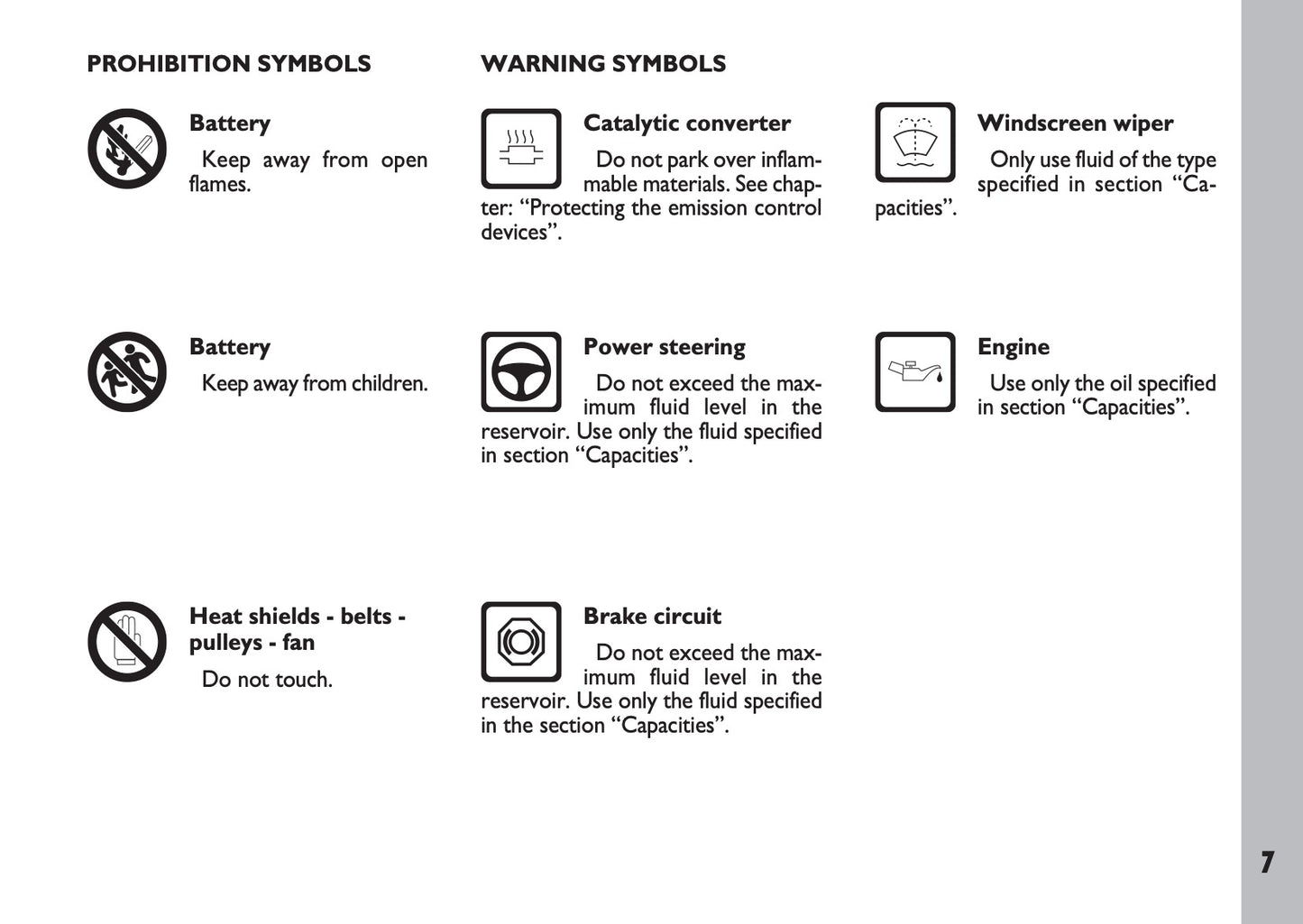 PROHIBITION SYMBOLS

Battery

Keep away from open flames.

Battery

Keep away from children.

Heat shields - belts - pulleys - fan

Do not touch.

WARNING SYMBOLS

Catalytic converter

Do not park over inflammable materials. See chapter: “Protecting the emission control devices”.

Power steering

Do not exceed the maximum fluid level in the reservoir. Use only the fluid specified in section “Capacities”.

Brake circuit

Do not exceed the maximum fluid level in the reservoir. Use only the fluid specified in the section “Capacities”.

Windscreen wiper

Only use fluid of the type specified in section “Capacities”.

Engine

Use only the oil specified in section “Capacities”.

7