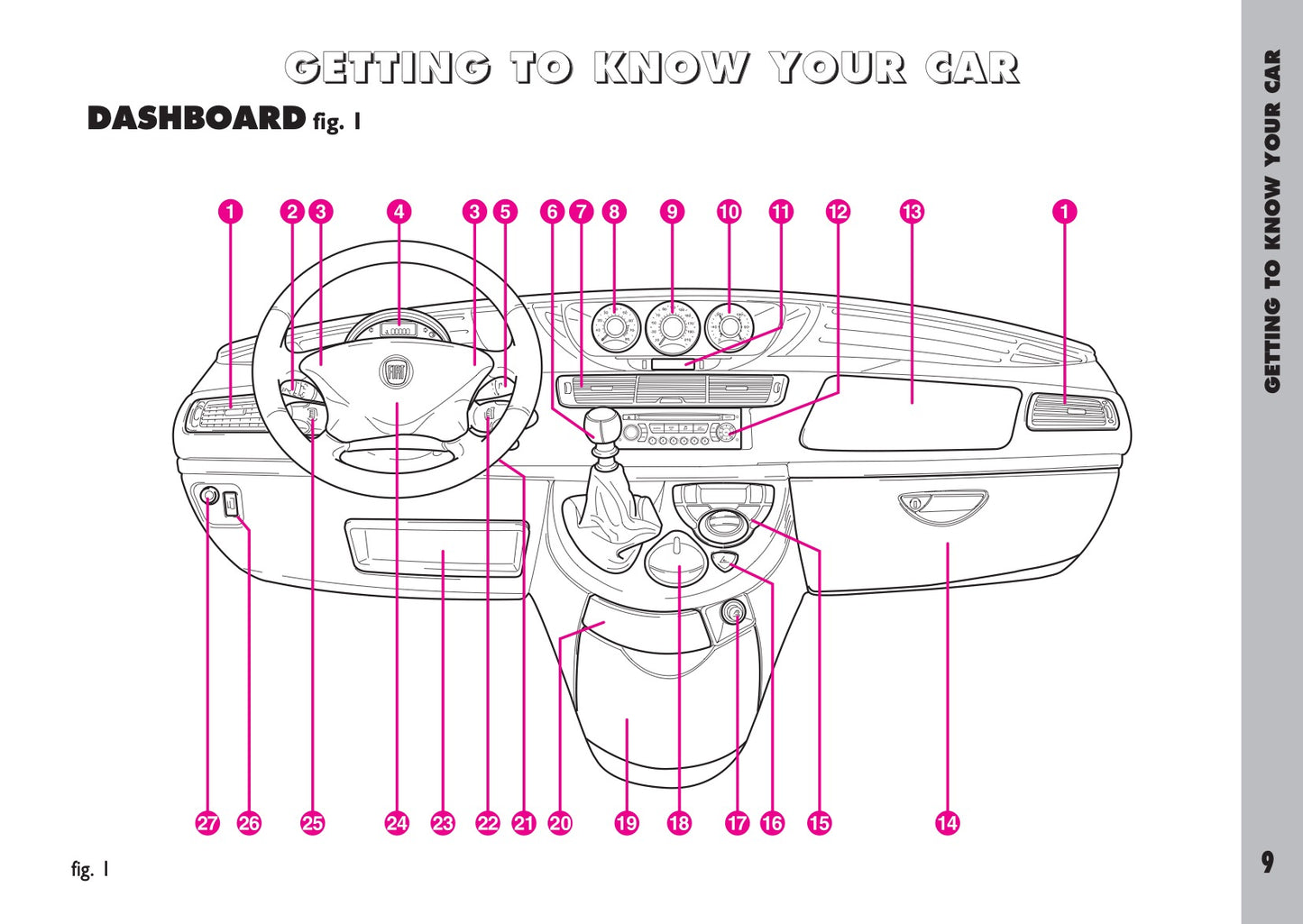 GETTING TO KNOW YOUR CAR

DASHBOARD fig. 1

1 2 3 4 3 5 6 7 8 9 10 11 12 13 1

27 26 25 24 23 22 21 20 19 18 17 16 15 14

fig. 1

GETTING TO KNOW YOUR CAR

9