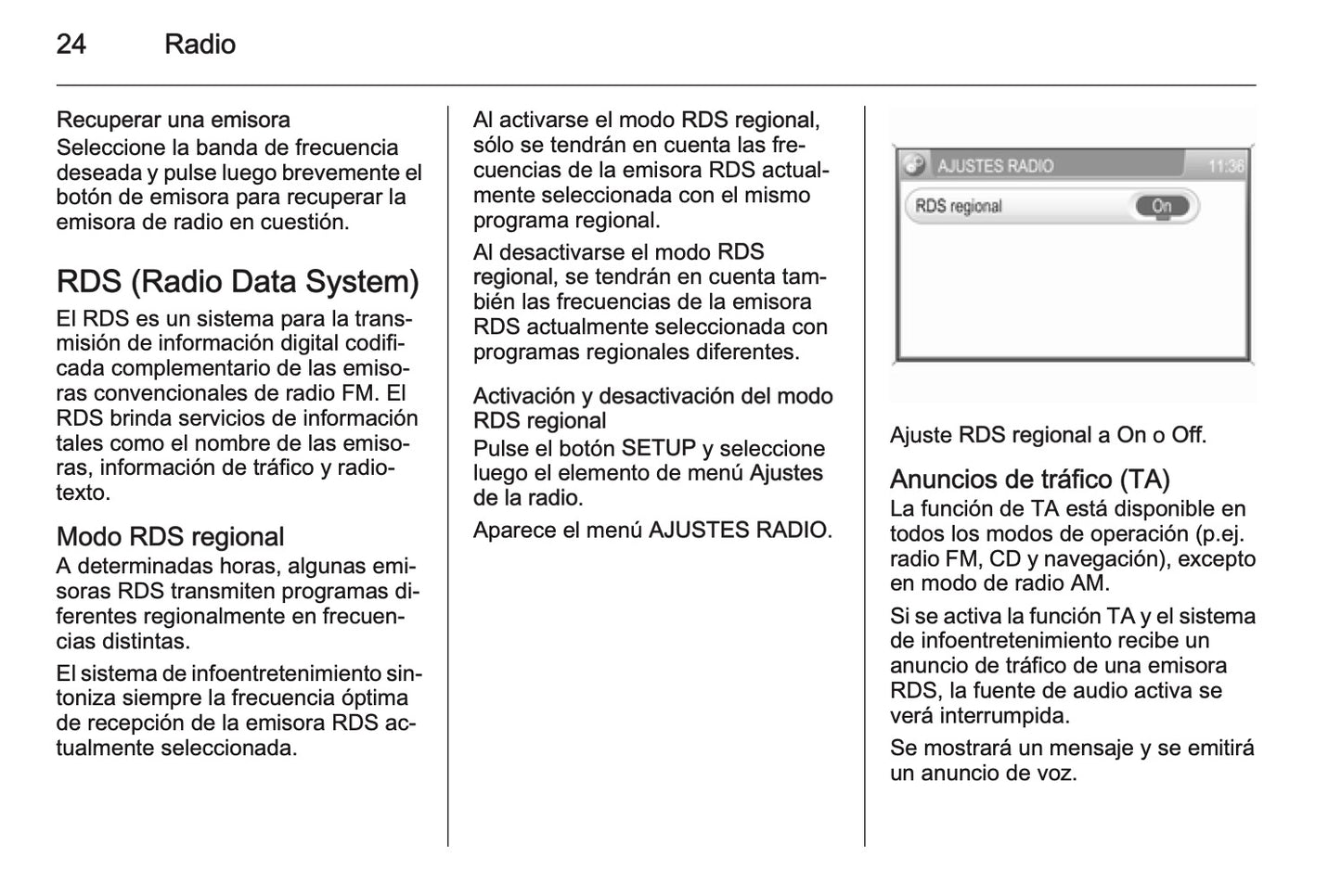 24 Radio

Recuperar una emisora
Seleccione la banda de frecuencia deseada y pulse luego brevemente el botón de emisora para recuperar la emisora de radio en cuestión.

RDS (Radio Data System)
El RDS es un sistema para la transmisión de información digital codificada complementario de las emisoras convencionales de radio FM. El RDS brinda servicios de información tales como el nombre de las emisoras, información de tráfico y radiotexto.

Modo RDS regional
A determinadas horas, algunas emisoras RDS transmiten programas diferentes regionalmente en frecuencias distintas.

El sistema de infoentretenimiento sintoniza siempre la frecuencia óptima de recepción de la emisora RDS actualmente seleccionada.

Al activarse el modo RDS regional, sólo se tendrán en cuenta las frecuencias de la emisora RDS actualmente seleccionada con el mismo programa regional.

Al desactivarse el modo RDS regional, se tendrán en cuenta también las frecuencias de la emisora RDS actualmente seleccionada con programas regionales diferentes.

Activación y desactivación del modo RDS regional
Pulse el botón SETUP y seleccione luego el elemento de menú Ajustes de la radio.

Aparece el menú AJUSTES RADIO.

AJUSTES RADIO 11:36
RDS regional On

Ajuste RDS regional a On o Off.

Anuncios de tráfico (TA)
La función de TA está disponible en todos los modos de operación (p.ej. radio FM, CD y navegación), excepto en modo de radio AM.

Si se activa la función TA y el sistema de infoentretenimiento recibe un anuncio de tráfico de una emisora RDS, la fuente de audio activa se verá interrumpida.

Se mostrará un mensaje y se emitirá un anuncio de voz.