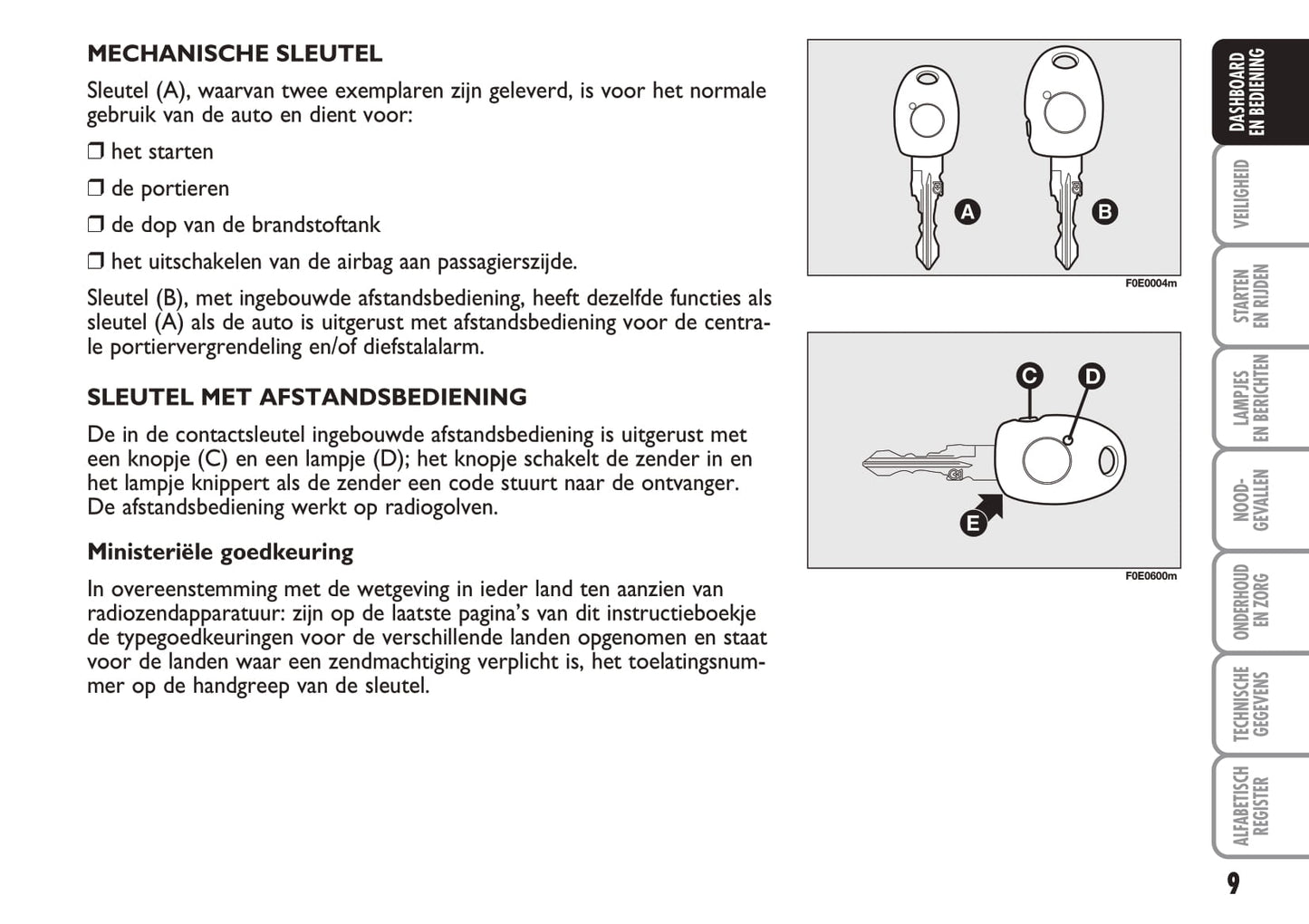 MECHANISCHE SLEUTEL

Sleutel (A), waarvan twee exemplaren zijn geleverd, is voor het normale gebruik van de auto en dient voor:

❒ het starten

❒ de portieren

❒ de dop van de brandstoftank

❒ het uitschakelen van de airbag aan passagierszijde.

Sleutel (B), met ingebouwde afstandsbediening, heeft dezelfde functies als sleutel (A) als de auto is uitgerust met afstandsbediening voor de centrale portiervergrendeling en/of diefstalalarm.

SLEUTEL MET AFSTANDSBEDIENING

De in de contactsleutel ingebouwde afstandsbediening is uitgerust met een knopje (C) en een lampje (D); het knopje schakelt de zender in en het lampje knippert als de zender een code stuurt naar de ontvanger. De afstandsbediening werkt op radiogolven.

Ministeriële goedkeuring

In overeenstemming met de wetgeving in ieder land ten aanzien van radiozendapparatuur: zijn op de laatste pagina's van dit instructieboekje de typegoedkeuringen voor de verschillende landen opgenomen en staat voor de landen waar een zendmachtiging verplicht is, het toelatingsnummer op de handgreep van de sleutel.

A
B
F0E0004m

C
D
E
F0E0600m

DASHBOARD EN BEDIENING
VEILIGHEID
STARTEN EN RIJDEN
LAMPJES EN BERICHTEN
NOOD-GEVALLEN
ONDERHOUD EN ZORG
TECHNISCHE GEGEVENS
ALFABETISCH REGISTER

9