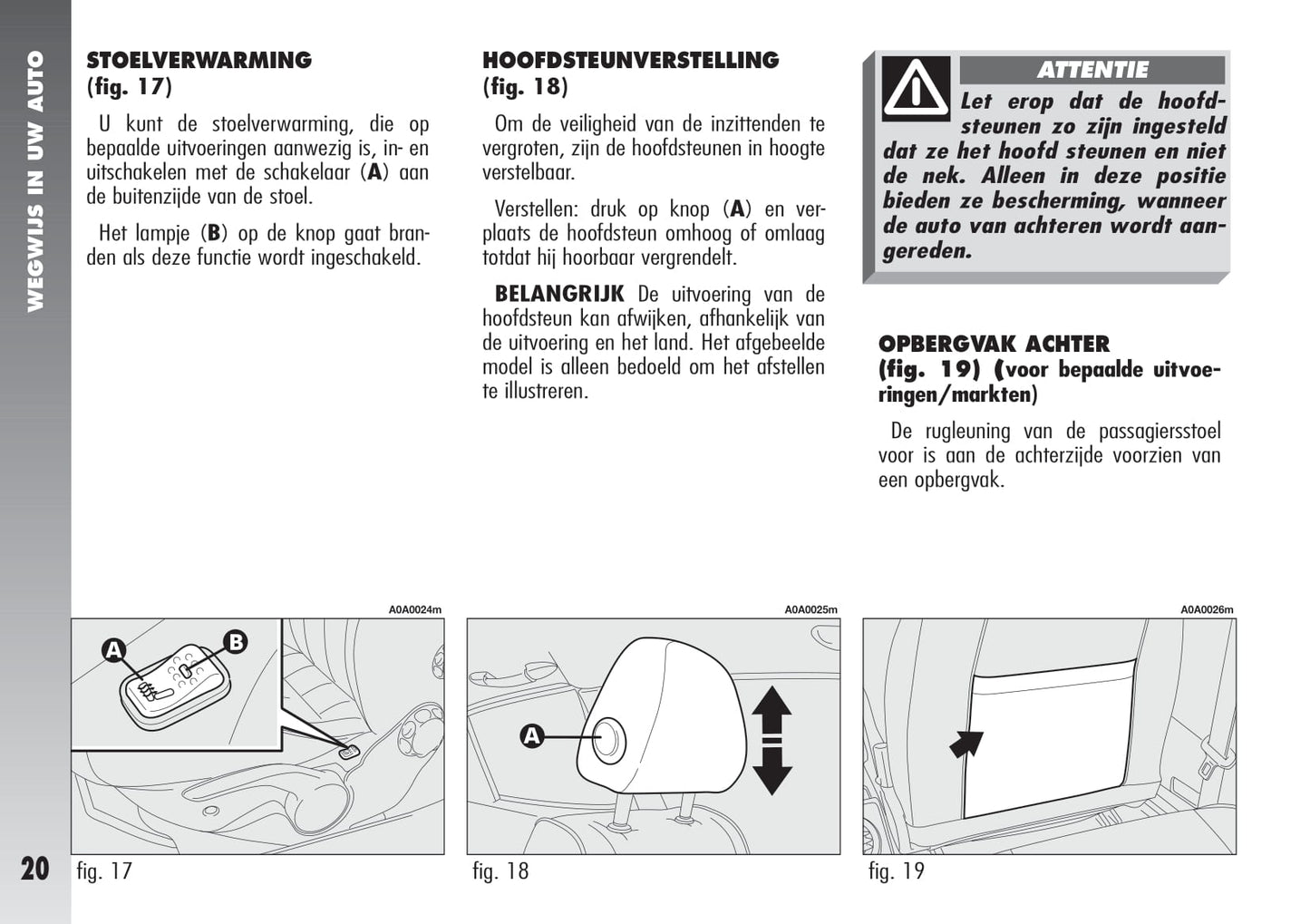 WEGWIJS IN UW AUTO

STOELVERWARMING (fig. 17)

U kunt de stoelverwarming, die op bepaalde uitvoeringen aanwezig is, in- en uitschakelen met de schakelaar (A) aan de buitenzijde van de stoel.

Het lampje (B) op de knop gaat branden als deze functie wordt ingeschakeld.

HOOFDSTEUNVERSTELLING (fig. 18)

Om de veiligheid van de inzittenden te vergroten, zijn de hoofdsteunen in hoogte verstelbaar.

Verstellen: druk op knop (A) en verplaats de hoofdsteun omhoog of omlaag totdat hij hoorbaar vergrendelt.

BELANGRIJK De uitvoering van de hoofdsteun kan afwijken, afhankelijk van de uitvoering en het land. Het afgebeelde model is alleen bedoeld om het afstellen te illustreren.

ATTENTIE

Let erop dat de hoofdsteunen zo zijn ingesteld dat ze het hoofd steunen en niet de nek. Alleen in deze positie bieden ze bescherming, wanneer de auto van achteren wordt aangereden.

OPBERGVAK ACHTER (fig. 19) (voor bepaalde uitvoeringen/markten)

De rugleuning van de passagiersstoel voor is aan de achterzijde voorzien van een opbergvak.

A0A0024m

A

B

fig. 17

A0A0025m

A

fig. 18

A0A0026m

fig. 19

20