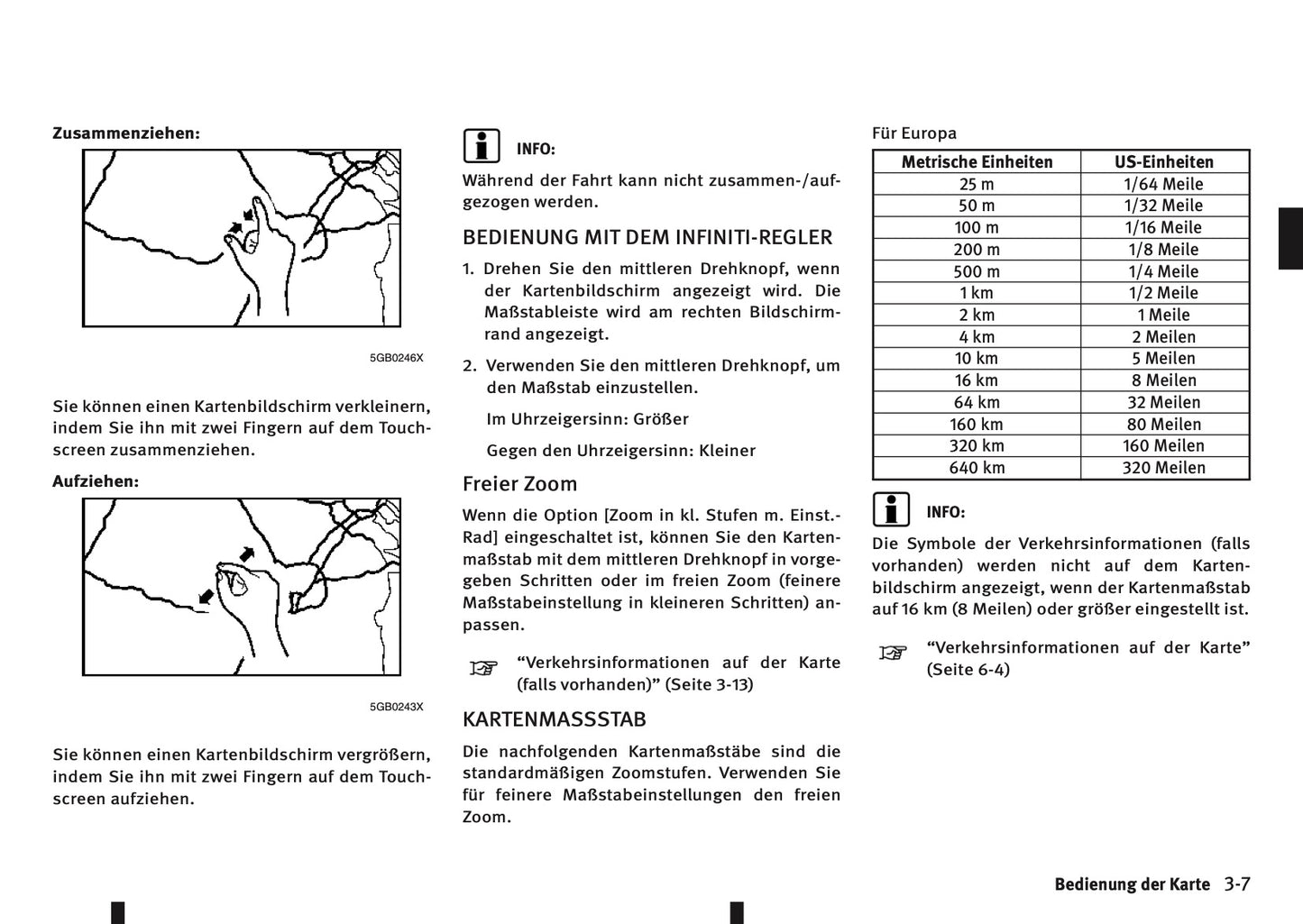 Zusammenziehen:

5GB0246X

Sie können einen Kartenbildschirm verkleinern, indem Sie ihn mit zwei Fingern auf dem Touchscreen zusammenziehen.

Aufziehen:

5GB0243X

Sie können einen Kartenbildschirm vergrößern, indem Sie ihn mit zwei Fingern auf dem Touchscreen aufziehen.

INFO:

Während der Fahrt kann nicht zusammen-/aufgezogen werden.

BEDIENUNG MIT DEM INFINITI-REGLER

1. Drehen Sie den mittleren Drehknopf, wenn der Kartenbildschirm angezeigt wird. Die Maßstableiste wird am rechten Bildschirmrand angezeigt.

2. Verwenden Sie den mittleren Drehknopf, um den Maßstab einzustellen.

Im Uhrzeigersinn: Größer

Gegen den Uhrzeigersinn: Kleiner

Freier Zoom

Wenn die Option [Zoom in kl. Stufen m. Einst.-Rad] eingeschaltet ist, können Sie den Kartenmaßstab mit dem mittleren Drehknopf in vorgegeben Schritten oder im freien Zoom (feinere Maßstabeinstellung in kleineren Schritten) anpassen.

“Verkehrsinformationen auf der Karte (falls vorhanden)” (Seite 3-13)

KARTENMASSSTAB

Die nachfolgenden Kartenmaßstäbe sind die standardmäßigen Zoomstufen. Verwenden Sie für feinere Maßstabeinstellungen den freien Zoom.

Für Europa

| Metrische Einheiten | US-Einheiten |
|---|---|
| 25 m | 1/64 Meile |
| 50 m | 1/32 Meile |
| 100 m | 1/16 Meile |
| 200 m | 1/8 Meile |
| 500 m | 1/4 Meile |
| 1 km | 1/2 Meile |
| 2 km | 1 Meile |
| 4 km | 2 Meilen |
| 10 km | 5 Meilen |
| 16 km | 8 Meilen |
| 64 km | 32 Meilen |
| 160 km | 80 Meilen |
| 320 km | 160 Meilen |
| 640 km | 320 Meilen |

INFO:

Die Symbole der Verkehrsinformationen (falls vorhanden) werden nicht auf dem Kartenbildschirm angezeigt, wenn der Kartenmaßstab auf 16 km (8 Meilen) oder größer eingestellt ist.

“Verkehrsinformationen auf der Karte” (Seite 6-4)

Bedienung der Karte 3-7