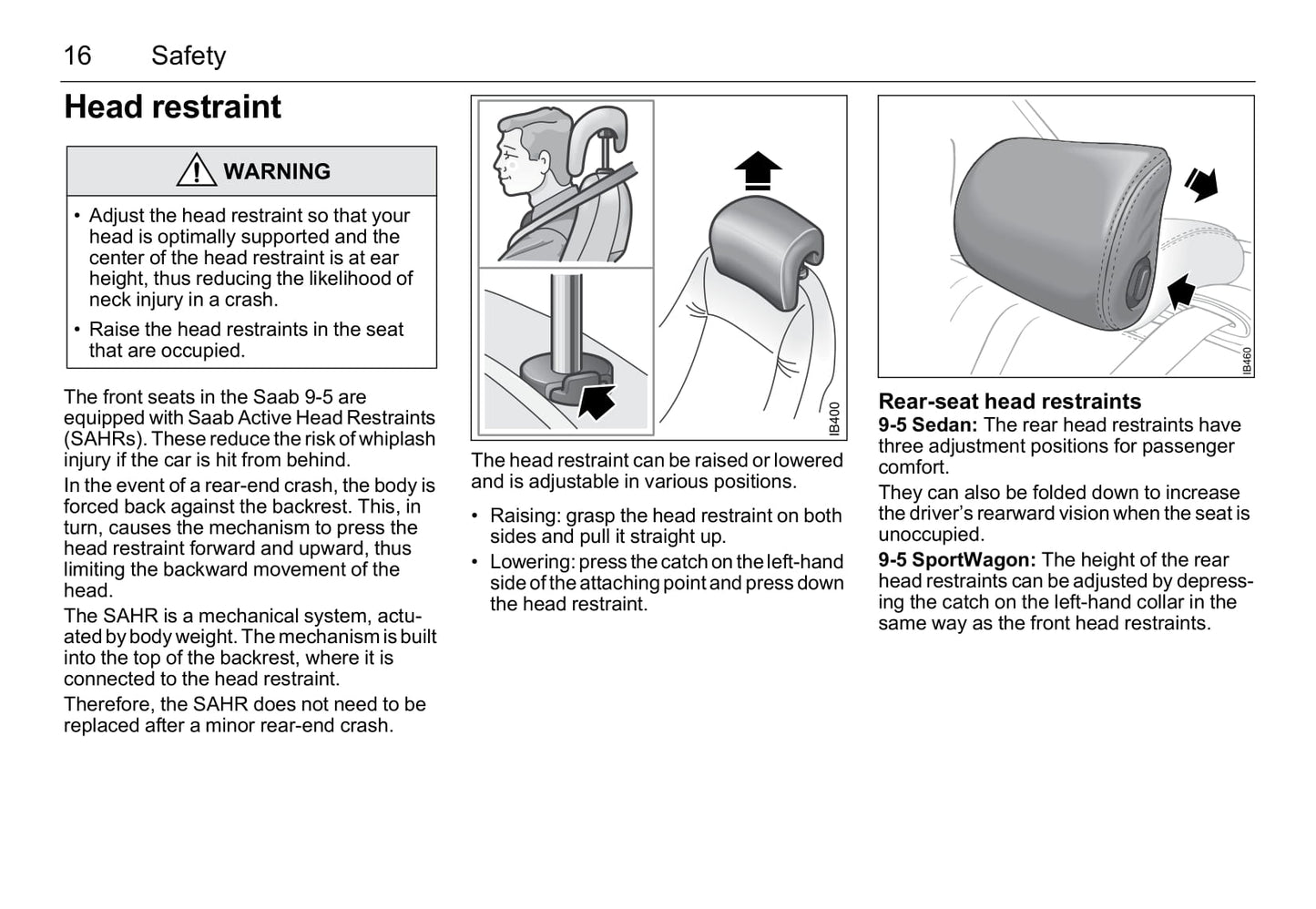 16 Safety

Head restraint

WARNING

• Adjust the head restraint so that your head is optimally supported and the center of the head restraint is at ear height, thus reducing the likelihood of neck injury in a crash.

• Raise the head restraints in the seat that are occupied.

The front seats in the Saab 9-5 are equipped with Saab Active Head Restraints (SAHRs). These reduce the risk of whiplash injury if the car is hit from behind.

In the event of a rear-end crash, the body is forced back against the backrest. This, in turn, causes the mechanism to press the head restraint forward and upward, thus limiting the backward movement of the head.

The SAHR is a mechanical system, actuated by body weight. The mechanism is built into the top of the backrest, where it is connected to the head restraint.

Therefore, the SAHR does not need to be replaced after a minor rear-end crash.

IB400

The head restraint can be raised or lowered and is adjustable in various positions.

• Raising: grasp the head restraint on both sides and pull it straight up.

• Lowering: press the catch on the left-hand side of the attaching point and press down the head restraint.

IB460

Rear-seat head restraints

9-5 Sedan: The rear head restraints have three adjustment positions for passenger comfort.

They can also be folded down to increase the driver's rearward vision when the seat is unoccupied.

9-5 SportWagon: The height of the rear head restraints can be adjusted by depressing the catch on the left-hand collar in the same way as the front head restraints.