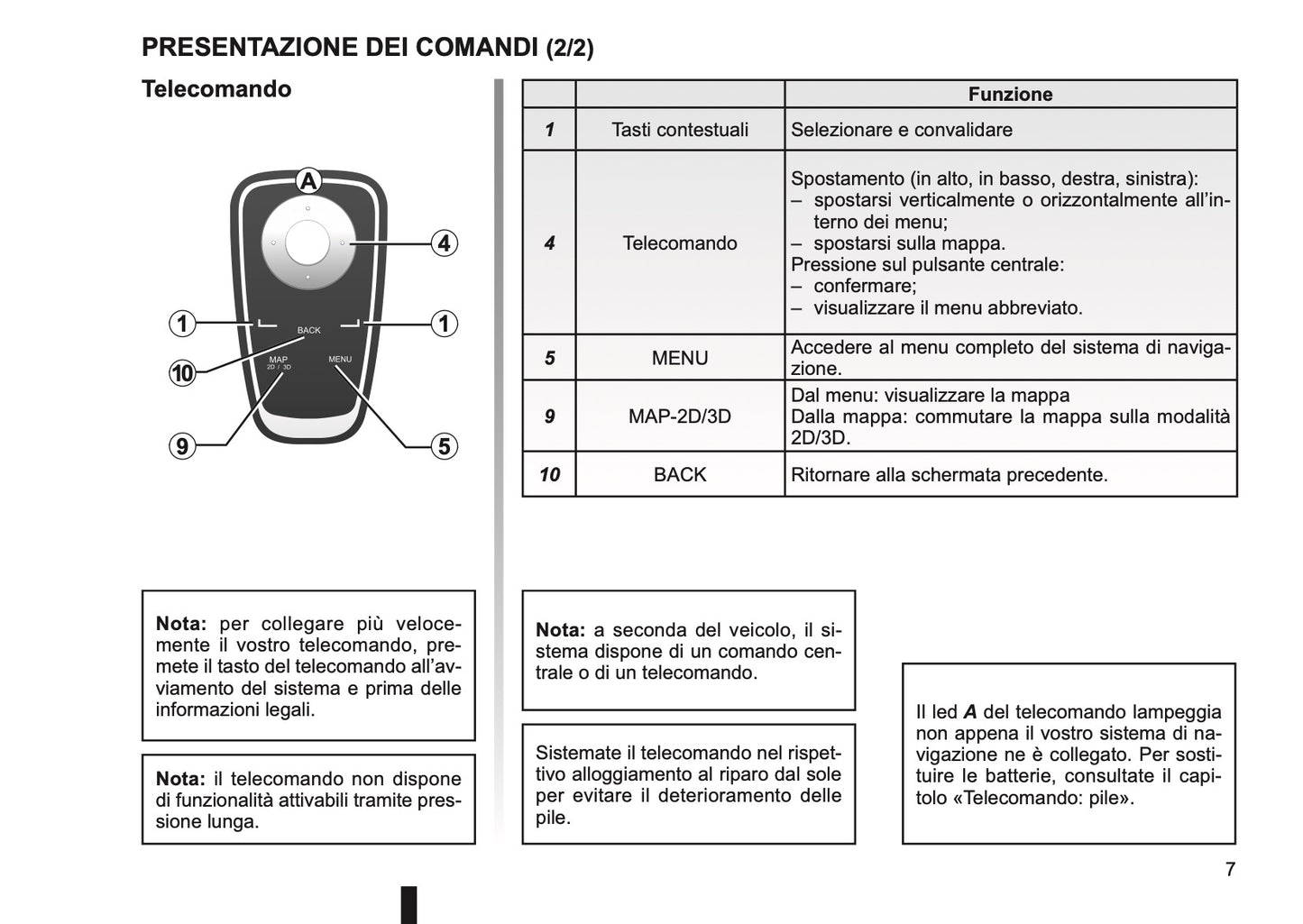 PRESENTAZIONE DEI COMANDI (2/2)

Telecomando

A
4
1
1
BACK
10
MAP
2D / 3D
MENU
9
5

| | | Funzione |
|---|---|---|
| 1 | Tasti contestuali | Selezionare e convalidare |
| 4 | Telecomando | Spostamento (in alto, in basso, destra, sinistra): – spostarsi verticalmente o orizzontalmente all'interno dei menu; – spostarsi sulla mappa. Pressione sul pulsante centrale: – confermare; – visualizzare il menu abbreviato. |
| 5 | MENU | Accedere al menu completo del sistema di navigazione. |
| 9 | MAP-2D/3D | Dal menu: visualizzare la mappa Dalla mappa: commutare la mappa sulla modalità 2D/3D. |
| 10 | BACK | Ritornare alla schermata precedente. |

Nota: per collegare più velocemente il vostro telecomando, premete il tasto del telecomando all'avviamento del sistema e prima delle informazioni legali.

Nota: il telecomando non dispone di funzionalità attivabili tramite pressione lunga.

Nota: a seconda del veicolo, il sistema dispone di un comando centrale o di un telecomando.

Sistemate il telecomando nel rispettivo alloggiamento al riparo dal sole per evitare il deterioramento delle pile.

Il led A del telecomando lampeggia non appena il vostro sistema di navigazione ne è collegato. Per sostituire le batterie, consultate il capitolo «Telecomando: pile».

7