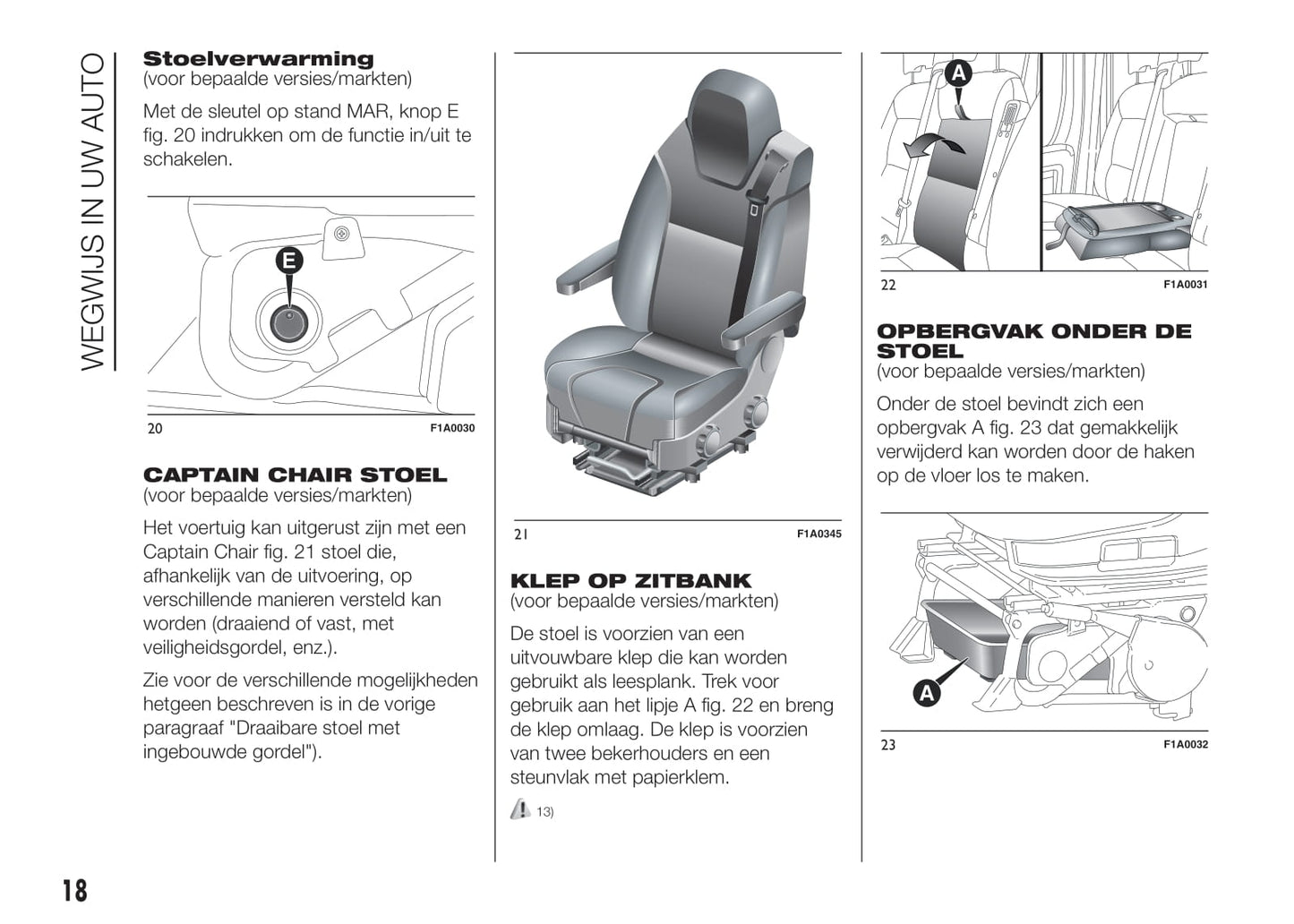 WEGWIJS IN UW AUTO

Stoelverwarming
(voor bepaalde versies/markten)

Met de sleutel op stand MAR, knop E fig. 20 indrukken om de functie in/uit te schakelen.

E

20 F1A0030

CAPTAIN CHAIR STOEL
(voor bepaalde versies/markten)

Het voertuig kan uitgerust zijn met een Captain Chair fig. 21 stoel die, afhankelijk van de uitvoering, op verschillende manieren versteld kan worden (draaiend of vast, met veiligheidsgordel, enz.).

Zie voor de verschillende mogelijkheden hetgeen beschreven is in de vorige paragraaf "Draaibare stoel met ingebouwde gordel").

21 F1A0345

KLEP OP ZITBANK
(voor bepaalde versies/markten)

De stoel is voorzien van een uitvouwbare klep die kan worden gebruikt als leesplank. Trek voor gebruik aan het lipje A fig. 22 en breng de klep omlaag. De klep is voorzien van twee bekerhouders en een steunvlak met papierklem.

13)

A

22 F1A0031

OPBERGVAK ONDER DE STOEL
(voor bepaalde versies/markten)

Onder de stoel bevindt zich een opbergvak A fig. 23 dat gemakkelijk verwijderd kan worden door de haken op de vloer los te maken.

A

23 F1A0032

18