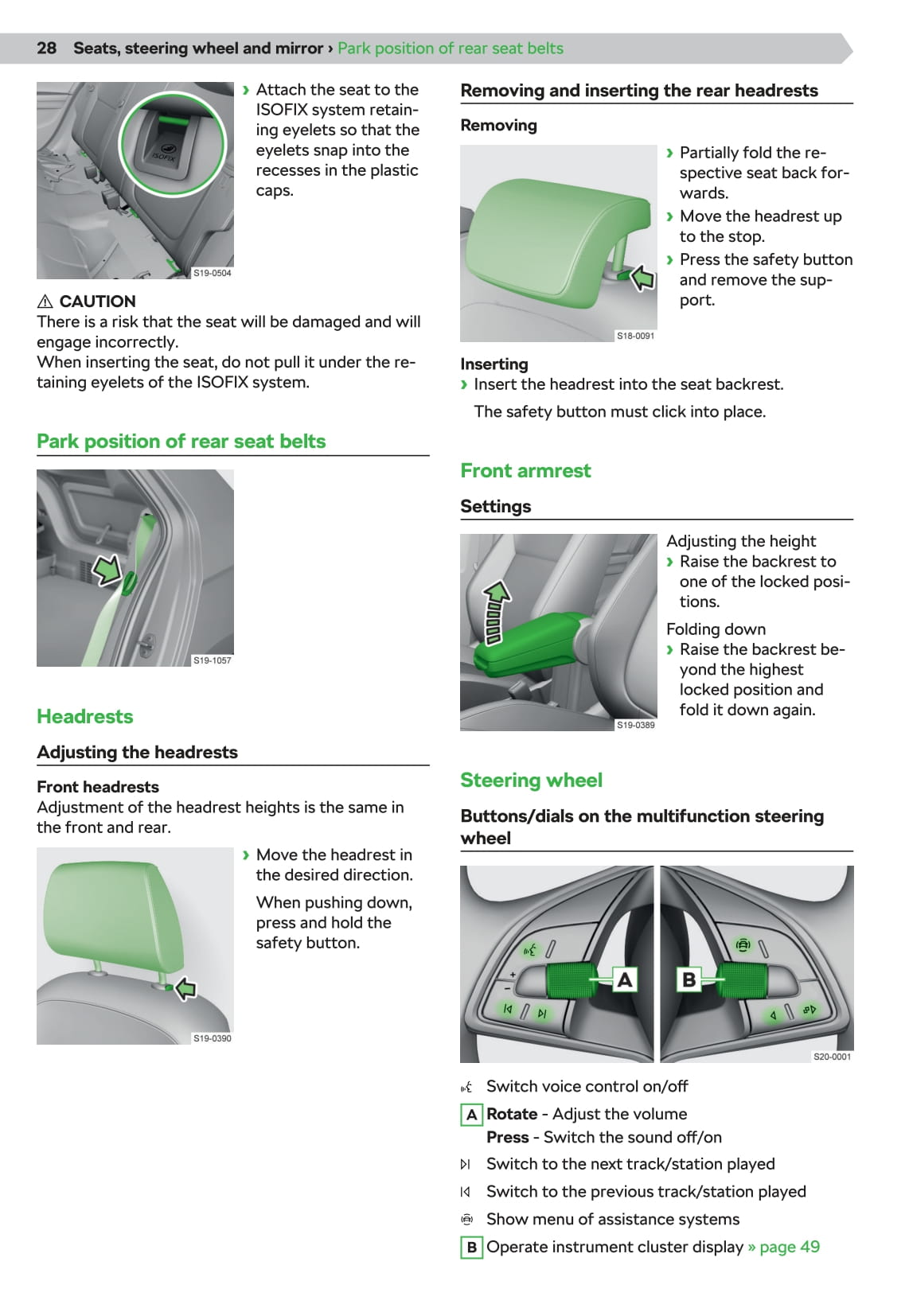 28 Seats, steering wheel and mirror › Park position of rear seat belts

ISOFIX

S19-0504

› Attach the seat to the ISOFIX system retaining eyelets so that the eyelets snap into the recesses in the plastic caps.

⚠ CAUTION
There is a risk that the seat will be damaged and will engage incorrectly.
When inserting the seat, do not pull it under the retaining eyelets of the ISOFIX system.

Park position of rear seat belts

S19-1057

Headrests

Adjusting the headrests

Front headrests
Adjustment of the headrest heights is the same in the front and rear.

S19-0390

› Move the headrest in the desired direction.

When pushing down, press and hold the safety button.

Removing and inserting the rear headrests

Removing

S18-0091

› Partially fold the respective seat back forwards.
› Move the headrest up to the stop.
› Press the safety button and remove the support.

Inserting
› Insert the headrest into the seat backrest.

The safety button must click into place.

Front armrest

Settings

S19-0389

Adjusting the height
› Raise the backrest to one of the locked positions.

Folding down
› Raise the backrest beyond the highest locked position and fold it down again.

Steering wheel

Buttons/dials on the multifunction steering wheel

A B

S20-0001

Switch voice control on/off

A Rotate - Adjust the volume
Press - Switch the sound off/on

Switch to the next track/station played

Switch to the previous track/station played

Show menu of assistance systems

B Operate instrument cluster display » page 49