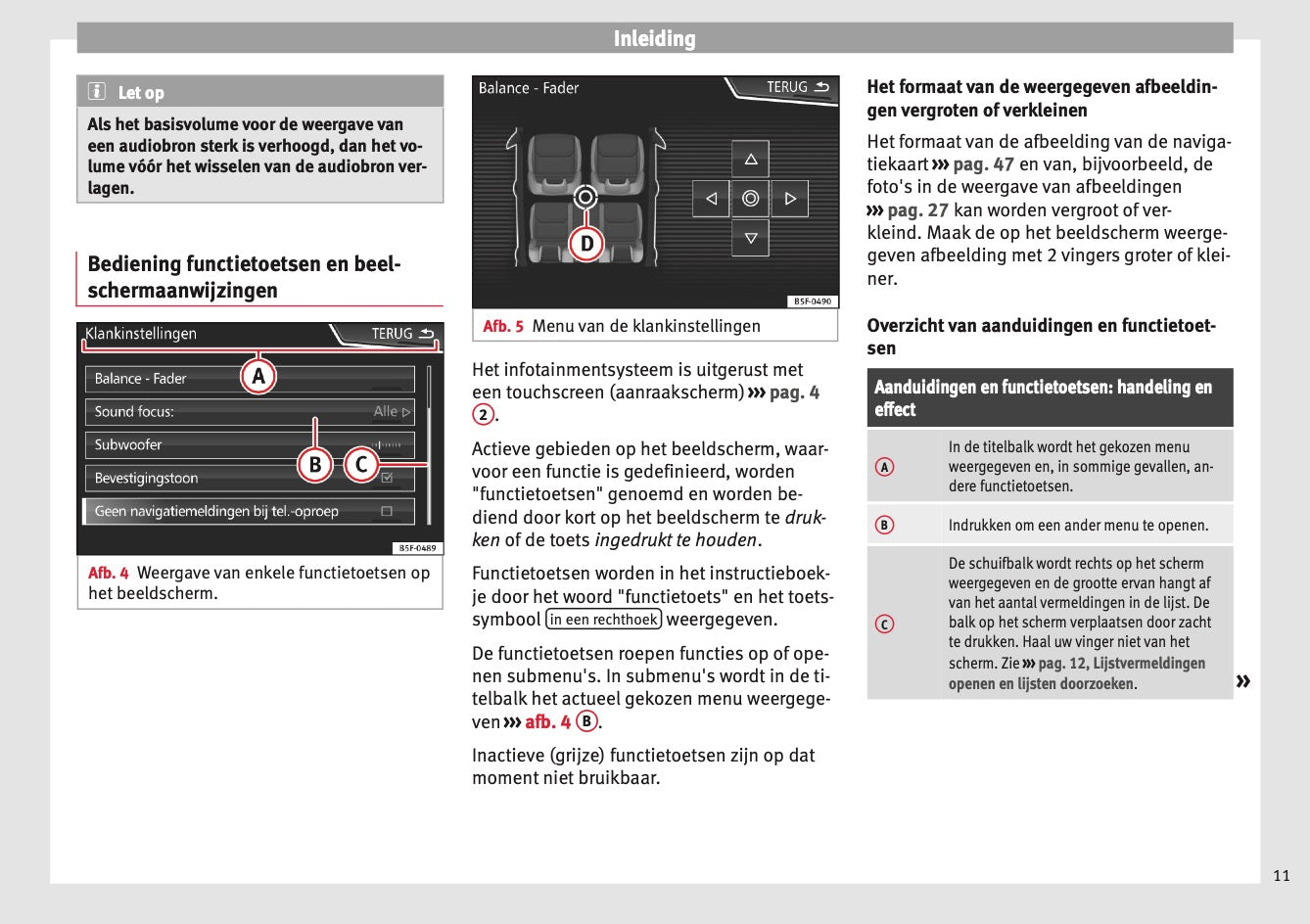 Inleiding

Let op

Als het basisvolume voor de weergave van een audiobron sterk is verhoogd, dan het volume vóór het wisselen van de audiobron verlagen.

Bediening functietoetsen en beeldschermaanwijzingen

Klankinstellingen TERUG

Balance - Fader

Sound focus: Alle

Subwoofer

Bevestigingstoon

Geen navigatiemeldingen bij tel.-oproep

A B C

B5F-0489

Afb. 4 Weergave van enkele functietoetsen op het beeldscherm.

Balance - Fader TERUG

D

B5F-0490

Afb. 5 Menu van de klankinstellingen

Het infotainmentsysteem is uitgerust met een touchscreen (aanraakscherm) ››› pag. 4 2.

Actieve gebieden op het beeldscherm, waarvoor een functie is gedefinieerd, worden "functietoetsen" genoemd en worden bediend door kort op het beeldscherm te drukken of de toets ingedrukt te houden.

Functietoetsen worden in het instructieboekje door het woord "functietoets" en het toetssymbool in een rechthoek weergegeven.

De functietoetsen roepen functies op of openen submenu's. In submenu's wordt in de titelbalk het actueel gekozen menu weergegeven ››› afb. 4 B.

Inactieve (grijze) functietoetsen zijn op dat moment niet bruikbaar.

Het formaat van de weergegeven afbeeldingen vergroten of verkleinen

Het formaat van de afbeelding van de navigatiekaart ››› pag. 47 en van, bijvoorbeeld, de foto's in de weergave van afbeeldingen ››› pag. 27 kan worden vergroot of verkleind. Maak de op het beeldscherm weergegeven afbeelding met 2 vingers groter of kleiner.

Overzicht van aanduidingen en functietoetsen

| Aanduidingen en functietoetsen: handeling en effect | |
|---|---|
| A | In de titelbalk wordt het gekozen menu weergegeven en, in sommige gevallen, andere functietoetsen. |
| B | Indrukken om een ander menu te openen. |
| C | De schuifbalk wordt rechts op het scherm weergegeven en de grootte ervan hangt af van het aantal vermeldingen in de lijst. De balk op het scherm verplaatsen door zacht te drukken. Haal uw vinger niet van het scherm. Zie ››› pag. 12, Lijstvermeldingen openen en lijsten doorzoeken. |

»

11