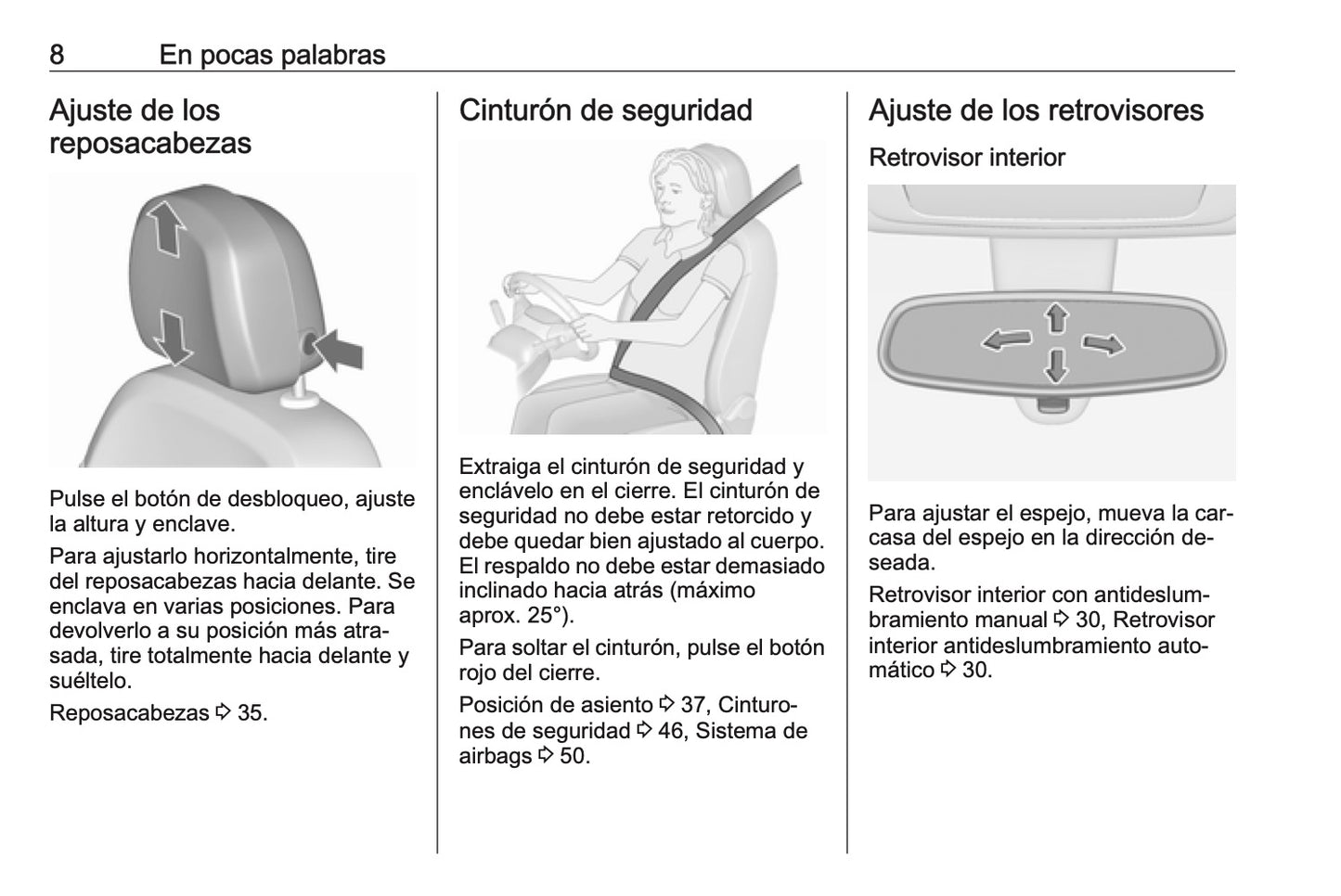 8 En pocas palabras

Ajuste de los reposacabezas

Pulse el botón de desbloqueo, ajuste la altura y enclave.

Para ajustarlo horizontalmente, tire del reposacabezas hacia delante. Se enclava en varias posiciones. Para devolverlo a su posición más atrasada, tire totalmente hacia delante y suéltelo.

Reposacabezas ⇨ 35.

Cinturón de seguridad

Extraiga el cinturón de seguridad y enclávelo en el cierre. El cinturón de seguridad no debe estar retorcido y debe quedar bien ajustado al cuerpo. El respaldo no debe estar demasiado inclinado hacia atrás (máximo aprox. 25°).

Para soltar el cinturón, pulse el botón rojo del cierre.

Posición de asiento ⇨ 37, Cinturones de seguridad ⇨ 46, Sistema de airbags ⇨ 50.

Ajuste de los retrovisores

Retrovisor interior

Para ajustar el espejo, mueva la carcasa del espejo en la dirección deseada.

Retrovisor interior con antideslumbramiento manual ⇨ 30, Retrovisor interior antideslumbramiento automático ⇨ 30.