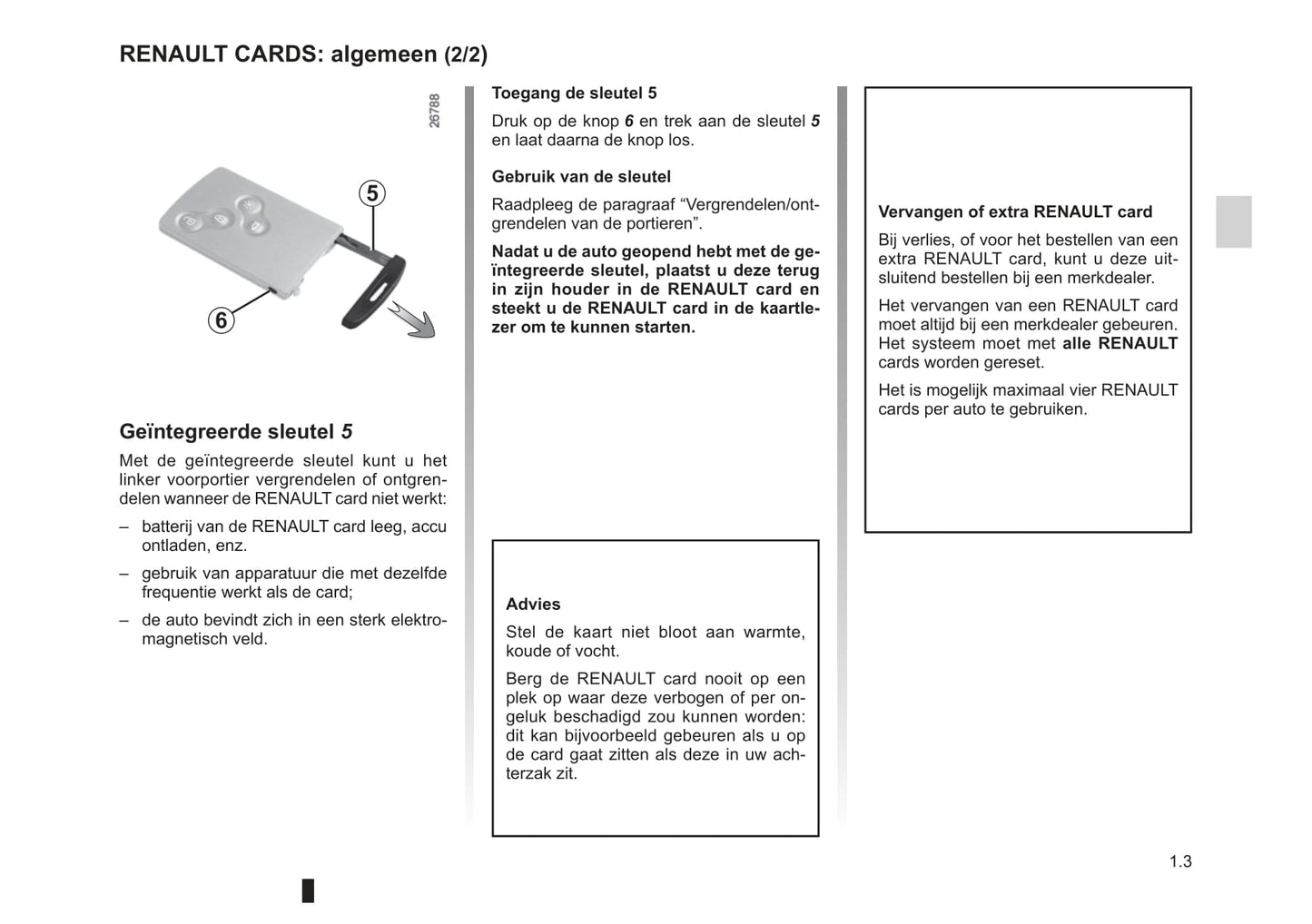 RENAULT CARDS: algemeen (2/2)

26788

5

6

Geïntegreerde sleutel 5

Met de geïntegreerde sleutel kunt u het linker voorportier vergrendelen of ontgrendelen wanneer de RENAULT card niet werkt:

– batterij van de RENAULT card leeg, accu ontladen, enz.

– gebruik van apparatuur die met dezelfde frequentie werkt als de card;

– de auto bevindt zich in een sterk elektromagnetisch veld.

Toegang de sleutel 5

Druk op de knop 6 en trek aan de sleutel 5 en laat daarna de knop los.

Gebruik van de sleutel

Raadpleeg de paragraaf “Vergrendelen/ontgrendelen van de portieren”.

Nadat u de auto geopend hebt met de geïntegreerde sleutel, plaatst u deze terug in zijn houder in de RENAULT card en steekt u de RENAULT card in de kaartlezer om te kunnen starten.

Advies

Stel de kaart niet bloot aan warmte, koude of vocht.

Berg de RENAULT card nooit op een plek op waar deze verbogen of per ongeluk beschadigd zou kunnen worden: dit kan bijvoorbeeld gebeuren als u op de card gaat zitten als deze in uw achterzak zit.

Vervangen of extra RENAULT card

Bij verlies, of voor het bestellen van een extra RENAULT card, kunt u deze uitsluitend bestellen bij een merkdealer.

Het vervangen van een RENAULT card moet altijd bij een merkdealer gebeuren. Het systeem moet met alle RENAULT cards worden gereset.

Het is mogelijk maximaal vier RENAULT cards per auto te gebruiken.

1.3