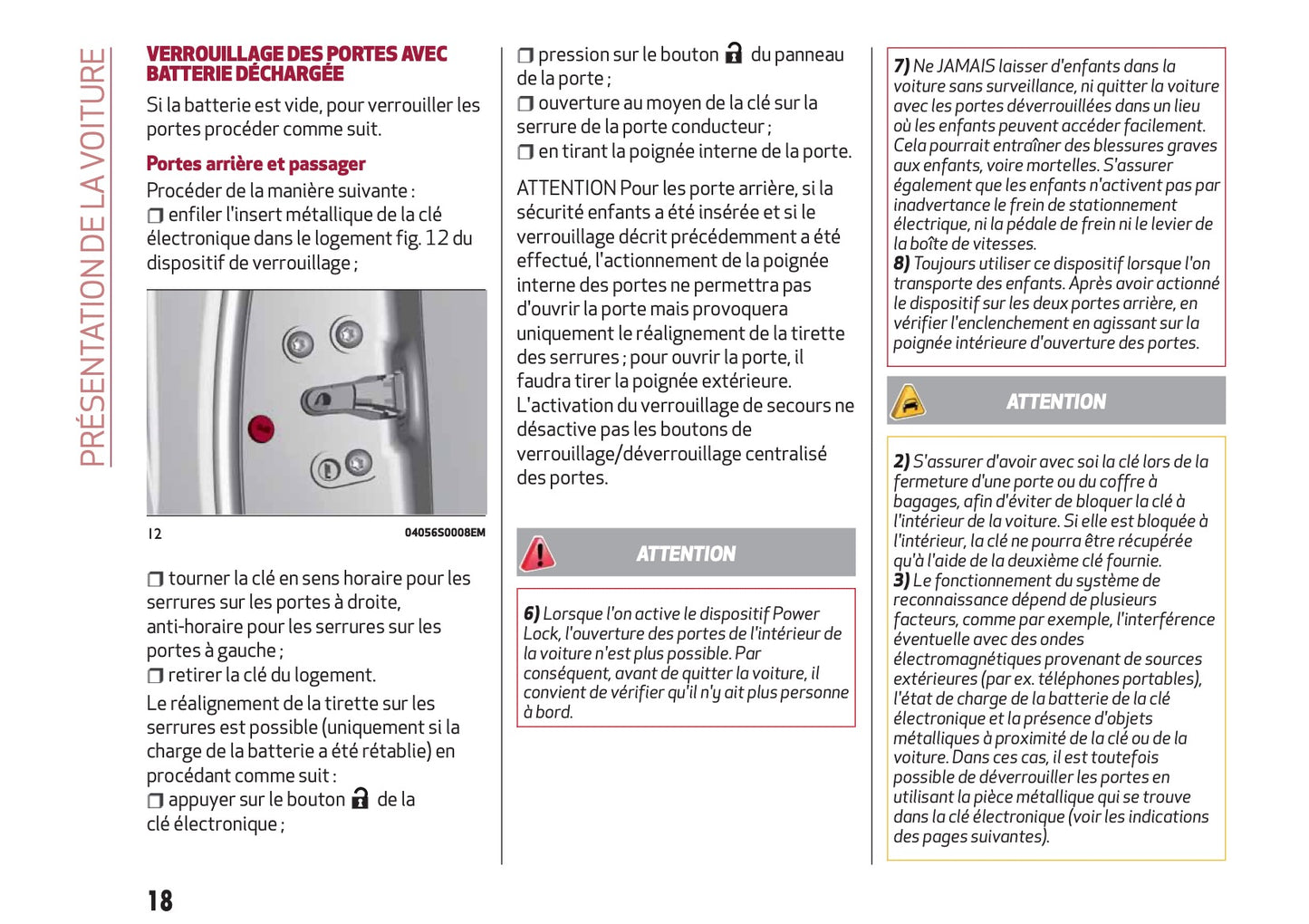 PRÉSENTATION DE LA VOITURE

VERROUILLAGE DES PORTES AVEC BATTERIE DÉCHARGÉE

Si la batterie est vide, pour verrouiller les portes procéder comme suit.

Portes arrière et passager

Procéder de la manière suivante :
❒ enfiler l'insert métallique de la clé électronique dans le logement fig. 12 du dispositif de verrouillage ;

12 04056S0008EM

❒ tourner la clé en sens horaire pour les serrures sur les portes à droite, anti-horaire pour les serrures sur les portes à gauche ;
❒ retirer la clé du logement.

Le réalignement de la tirette sur les serrures est possible (uniquement si la charge de la batterie a été rétablie) en procédant comme suit :
❒ appuyer sur le bouton de la clé électronique ;
❒ pression sur le bouton du panneau de la porte ;
❒ ouverture au moyen de la clé sur la serrure de la porte conducteur ;
❒ en tirant la poignée interne de la porte.

ATTENTION Pour les porte arrière, si la sécurité enfants a été insérée et si le verrouillage décrit précédemment a été effectué, l'actionnement de la poignée interne des portes ne permettra pas d'ouvrir la porte mais provoquera uniquement le réalignement de la tirette des serrures ; pour ouvrir la porte, il faudra tirer la poignée extérieure. L'activation du verrouillage de secours ne désactive pas les boutons de verrouillage/déverrouillage centralisé des portes.

ATTENTION

6) Lorsque l'on active le dispositif Power Lock, l'ouverture des portes de l'intérieur de la voiture n'est plus possible. Par conséquent, avant de quitter la voiture, il convient de vérifier qu'il n'y ait plus personne à bord.

7) Ne JAMAIS laisser d'enfants dans la voiture sans surveillance, ni quitter la voiture avec les portes déverrouillées dans un lieu où les enfants peuvent accéder facilement. Cela pourrait entraîner des blessures graves aux enfants, voire mortelles. S'assurer également que les enfants n'activent pas par inadvertance le frein de stationnement électrique, ni la pédale de frein ni le levier de la boîte de vitesses.
8) Toujours utiliser ce dispositif lorsque l'on transporte des enfants. Après avoir actionné le dispositif sur les deux portes arrière, en vérifier l'enclenchement en agissant sur la poignée intérieure d'ouverture des portes.

ATTENTION

2) S'assurer d'avoir avec soi la clé lors de la fermeture d'une porte ou du coffre à bagages, afin d'éviter de bloquer la clé à l'intérieur de la voiture. Si elle est bloquée à l'intérieur, la clé ne pourra être récupérée qu'à l'aide de la deuxième clé fournie.
3) Le fonctionnement du système de reconnaissance dépend de plusieurs facteurs, comme par exemple, l'interférence éventuelle avec des ondes électromagnétiques provenant de sources extérieures (par ex. téléphones portables), l'état de charge de la batterie de la clé électronique et la présence d'objets métalliques à proximité de la clé ou de la voiture. Dans ces cas, il est toutefois possible de déverrouiller les portes en utilisant la pièce métallique qui se trouve dans la clé électronique (voir les indications des pages suivantes).

18