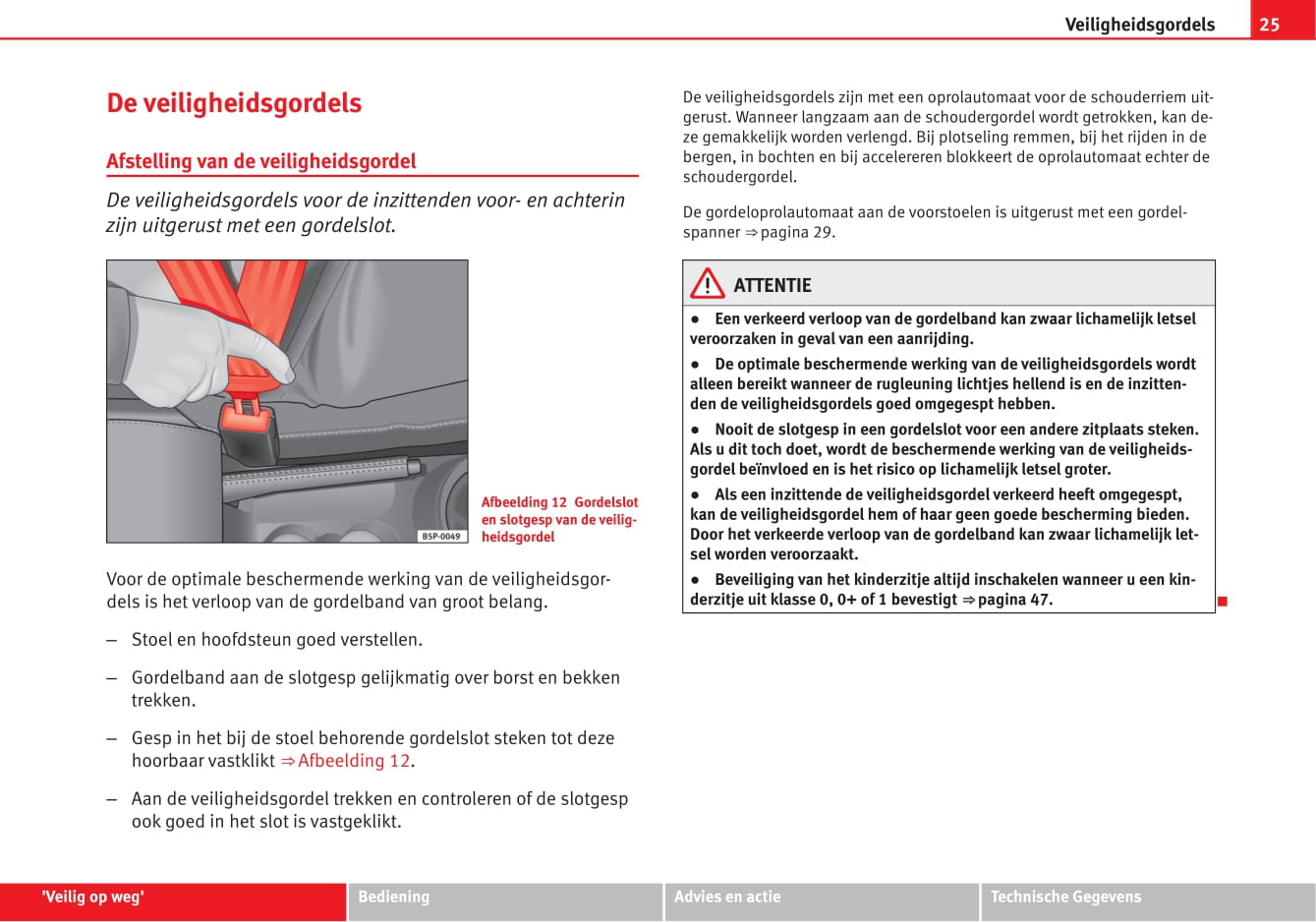 Veiligheidsgordels 25

De veiligheidsgordels

Afstelling van de veiligheidsgordel

De veiligheidsgordels voor de inzittenden voor- en achterin zijn uitgerust met een gordelslot.

B5P-0049

Afbeelding 12 Gordelslot en slotgesp van de veiligheidsgordel

Voor de optimale beschermende werking van de veiligheidsgordels is het verloop van de gordelband van groot belang.

– Stoel en hoofdsteun goed verstellen.

– Gordelband aan de slotgesp gelijkmatig over borst en bekken trekken.

– Gesp in het bij de stoel behorende gordelslot steken tot deze hoorbaar vastklikt ⇒ Afbeelding 12.

– Aan de veiligheidsgordel trekken en controleren of de slotgesp ook goed in het slot is vastgeklikt.

De veiligheidsgordels zijn met een oprolautomaat voor de schouderriem uitgerust. Wanneer langzaam aan de schoudergordel wordt getrokken, kan deze gemakkelijk worden verlengd. Bij plotseling remmen, bij het rijden in de bergen, in bochten en bij accelereren blokkeert de oprolautomaat echter de schoudergordel.

De gordeloprolautomaat aan de voorstoelen is uitgerust met een gordelspanner ⇒ pagina 29.

ATTENTIE

● Een verkeerd verloop van de gordelband kan zwaar lichamelijk letsel veroorzaken in geval van een aanrijding.

● De optimale beschermende werking van de veiligheidsgordels wordt alleen bereikt wanneer de rugleuning lichtjes hellend is en de inzittenden de veiligheidsgordels goed omgegespt hebben.

● Nooit de slotgesp in een gordelslot voor een andere zitplaats steken. Als u dit toch doet, wordt de beschermende werking van de veiligheidsgordel beïnvloed en is het risico op lichamelijk letsel groter.

● Als een inzittende de veiligheidsgordel verkeerd heeft omgegespt, kan de veiligheidsgordel hem of haar geen goede bescherming bieden. Door het verkeerde verloop van de gordelband kan zwaar lichamelijk letsel worden veroorzaakt.

● Beveiliging van het kinderzitje altijd inschakelen wanneer u een kinderzitje uit klasse 0, 0+ of 1 bevestigt ⇒ pagina 47.

'Veilig op weg' Bediening Advies en actie Technische Gegevens