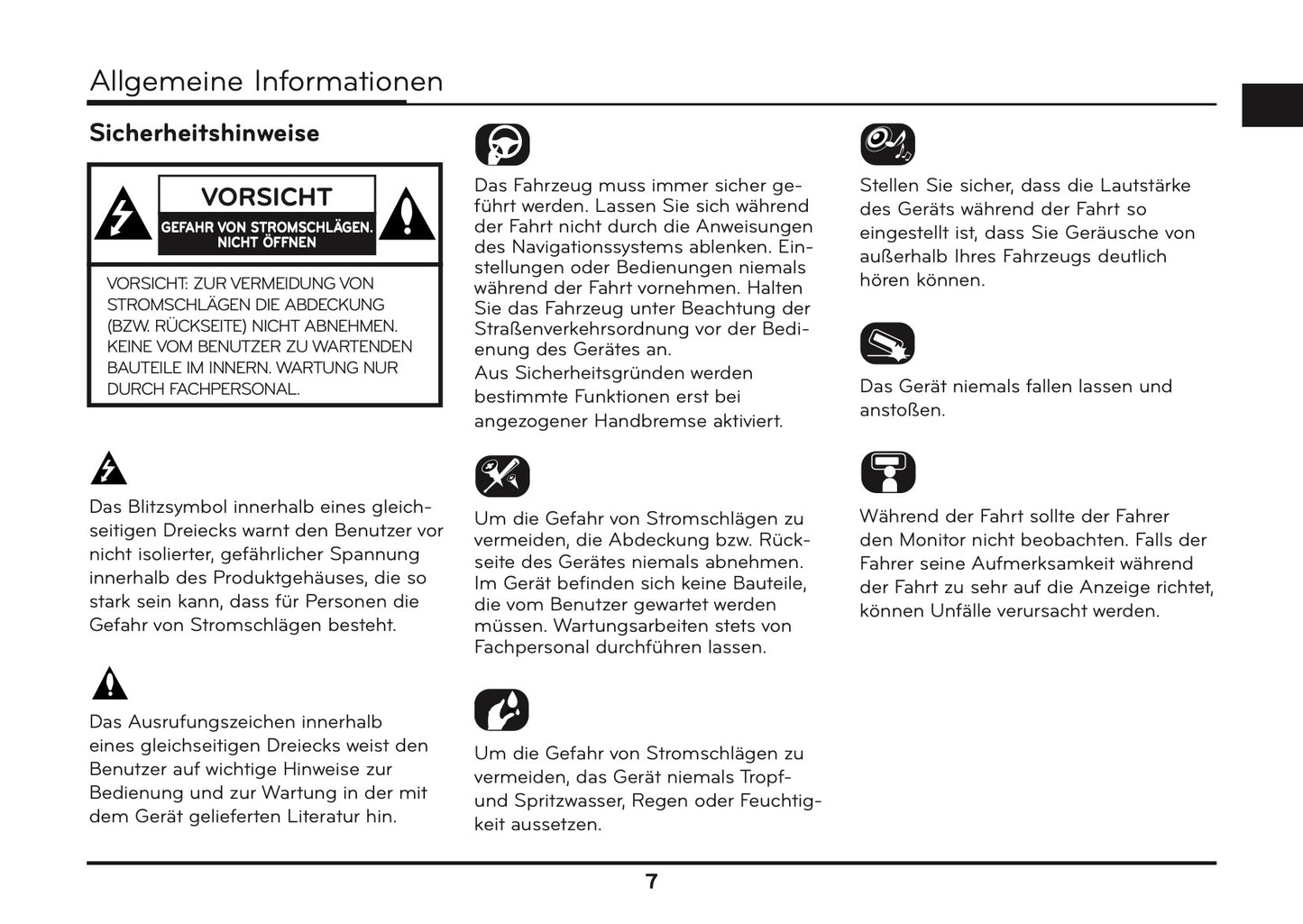 Allgemeine Informationen

Sicherheitshinweise

VORSICHT
GEFAHR VON STROMSCHLÄGEN. NICHT ÖFFNEN

VORSICHT: ZUR VERMEIDUNG VON STROMSCHLÄGEN DIE ABDECKUNG (BZW. RÜCKSEITE) NICHT ABNEHMEN. KEINE VOM BENUTZER ZU WARTENDEN BAUTEILE IM INNERN. WARTUNG NUR DURCH FACHPERSONAL.

Das Blitzsymbol innerhalb eines gleichseitigen Dreiecks warnt den Benutzer vor nicht isolierter, gefährlicher Spannung innerhalb des Produktgehäuses, die so stark sein kann, dass für Personen die Gefahr von Stromschlägen besteht.

Das Ausrufungszeichen innerhalb eines gleichseitigen Dreiecks weist den Benutzer auf wichtige Hinweise zur Bedienung und zur Wartung in der mit dem Gerät gelieferten Literatur hin.

Das Fahrzeug muss immer sicher geführt werden. Lassen Sie sich während der Fahrt nicht durch die Anweisungen des Navigationssystems ablenken. Einstellungen oder Bedienungen niemals während der Fahrt vornehmen. Halten Sie das Fahrzeug unter Beachtung der Straßenverkehrsordnung vor der Bedienung des Gerätes an.
Aus Sicherheitsgründen werden bestimmte Funktionen erst bei angezogener Handbremse aktiviert.

Um die Gefahr von Stromschlägen zu vermeiden, die Abdeckung bzw. Rückseite des Gerätes niemals abnehmen. Im Gerät befinden sich keine Bauteile, die vom Benutzer gewartet werden müssen. Wartungsarbeiten stets von Fachpersonal durchführen lassen.

Um die Gefahr von Stromschlägen zu vermeiden, das Gerät niemals Tropf- und Spritzwasser, Regen oder Feuchtigkeit aussetzen.

Stellen Sie sicher, dass die Lautstärke des Geräts während der Fahrt so eingestellt ist, dass Sie Geräusche von außerhalb Ihres Fahrzeugs deutlich hören können.

Das Gerät niemals fallen lassen und anstoßen.

Während der Fahrt sollte der Fahrer den Monitor nicht beobachten. Falls der Fahrer seine Aufmerksamkeit während der Fahrt zu sehr auf die Anzeige richtet, können Unfälle verursacht werden.

7