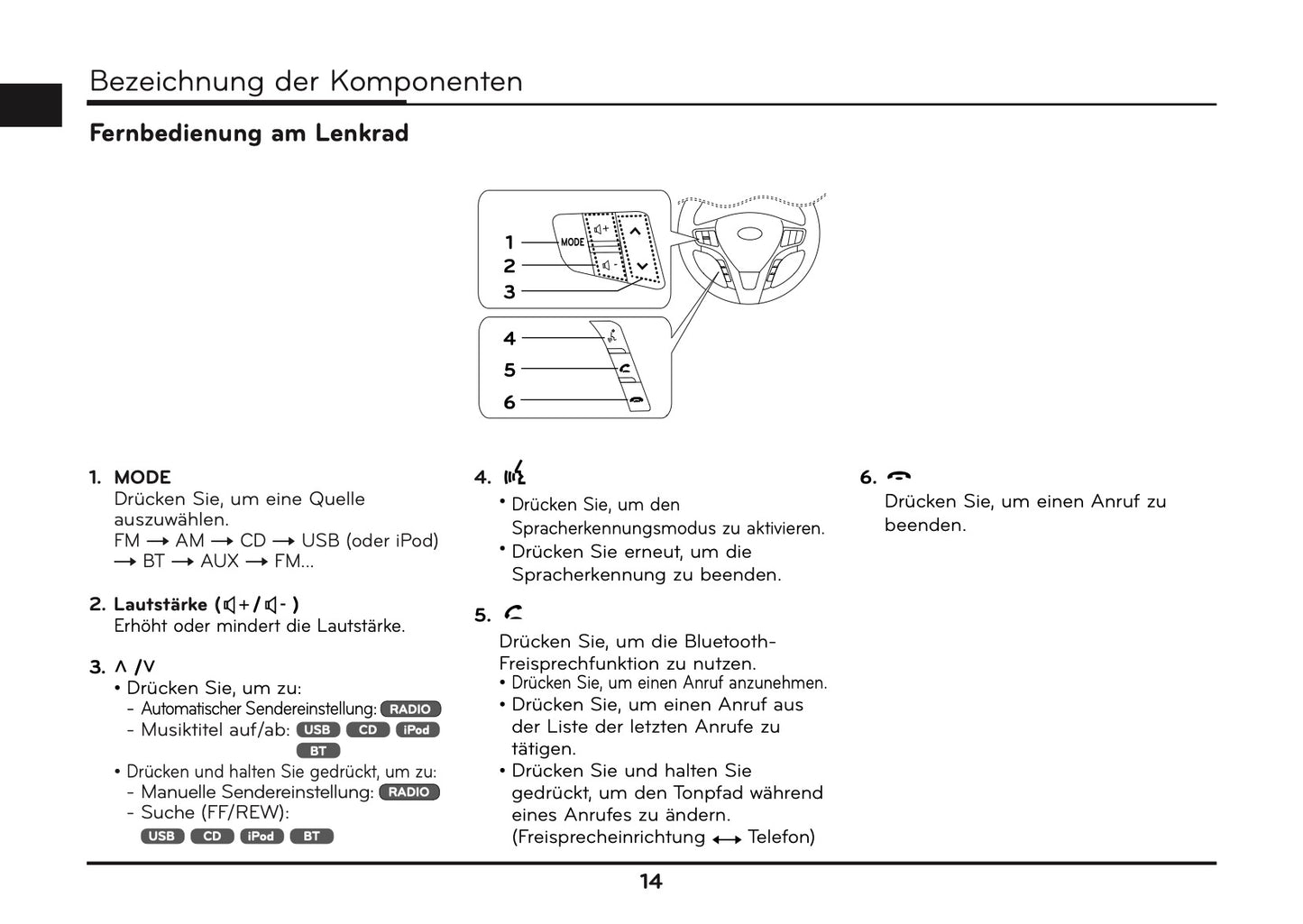 Bezeichnung der Komponenten

Fernbedienung am Lenkrad

1
2
3
MODE
4
5
6

1. MODE
Drücken Sie, um eine Quelle auszuwählen.
FM → AM → CD → USB (oder iPod) → BT → AUX → FM...

2. Lautstärke (+/-)
Erhöht oder mindert die Lautstärke.

3. ∧ /∨
• Drücken Sie, um zu:
- Automatischer Sendereinstellung: RADIO
- Musiktitel auf/ab: USB CD iPod BT
• Drücken und halten Sie gedrückt, um zu:
- Manuelle Sendereinstellung: RADIO
- Suche (FF/REW):
USB CD iPod BT

4.
• Drücken Sie, um den Spracherkennungsmodus zu aktivieren.
• Drücken Sie erneut, um die Spracherkennung zu beenden.

5.
Drücken Sie, um die Bluetooth-Freisprechfunktion zu nutzen.
• Drücken Sie, um einen Anruf anzunehmen.
• Drücken Sie, um einen Anruf aus der Liste der letzten Anrufe zu tätigen.
• Drücken Sie und halten Sie gedrückt, um den Tonpfad während eines Anrufes zu ändern. (Freisprecheinrichtung ↔ Telefon)

6.
Drücken Sie, um einen Anruf zu beenden.

14