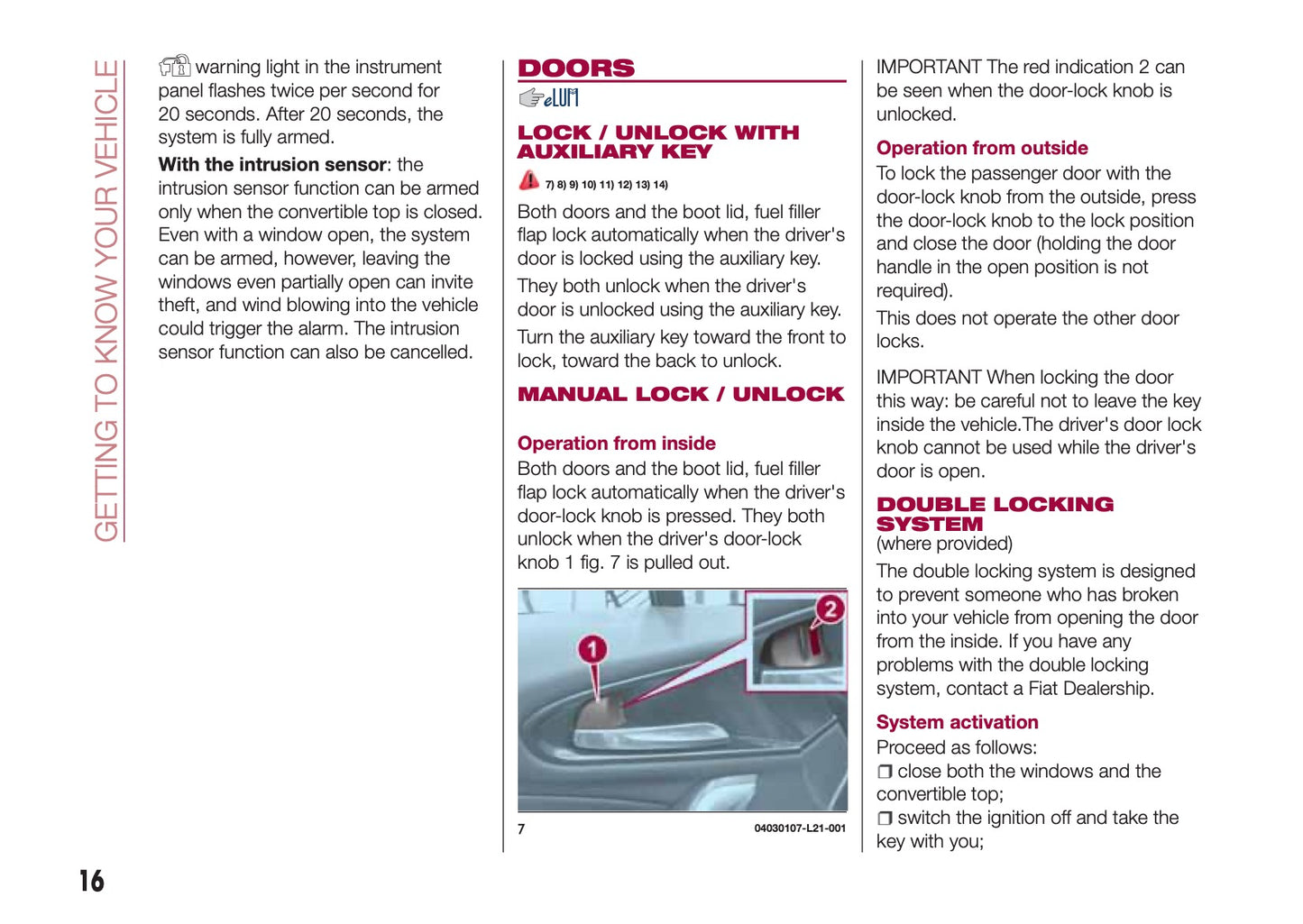 GETTING TO KNOW YOUR VEHICLE

warning light in the instrument panel flashes twice per second for 20 seconds. After 20 seconds, the system is fully armed.

**With the intrusion sensor**: the intrusion sensor function can be armed only when the convertible top is closed. Even with a window open, the system can be armed, however, leaving the windows even partially open can invite theft, and wind blowing into the vehicle could trigger the alarm. The intrusion sensor function can also be cancelled.

DOORS

eLUM

LOCK / UNLOCK WITH AUXILIARY KEY

7) 8) 9) 10) 11) 12) 13) 14)

Both doors and the boot lid, fuel filler flap lock automatically when the driver's door is locked using the auxiliary key.

They both unlock when the driver's door is unlocked using the auxiliary key.

Turn the auxiliary key toward the front to lock, toward the back to unlock.

MANUAL LOCK / UNLOCK

Operation from inside

Both doors and the boot lid, fuel filler flap lock automatically when the driver's door-lock knob is pressed. They both unlock when the driver's door-lock knob 1 fig. 7 is pulled out.

1

2

7

04030107-L21-001

IMPORTANT The red indication 2 can be seen when the door-lock knob is unlocked.

Operation from outside

To lock the passenger door with the door-lock knob from the outside, press the door-lock knob to the lock position and close the door (holding the door handle in the open position is not required).

This does not operate the other door locks.

IMPORTANT When locking the door this way: be careful not to leave the key inside the vehicle.The driver's door lock knob cannot be used while the driver's door is open.

DOUBLE LOCKING SYSTEM

(where provided)

The double locking system is designed to prevent someone who has broken into your vehicle from opening the door from the inside. If you have any problems with the double locking system, contact a Fiat Dealership.

System activation

Proceed as follows:

❒ close both the windows and the convertible top;

❒ switch the ignition off and take the key with you;

16