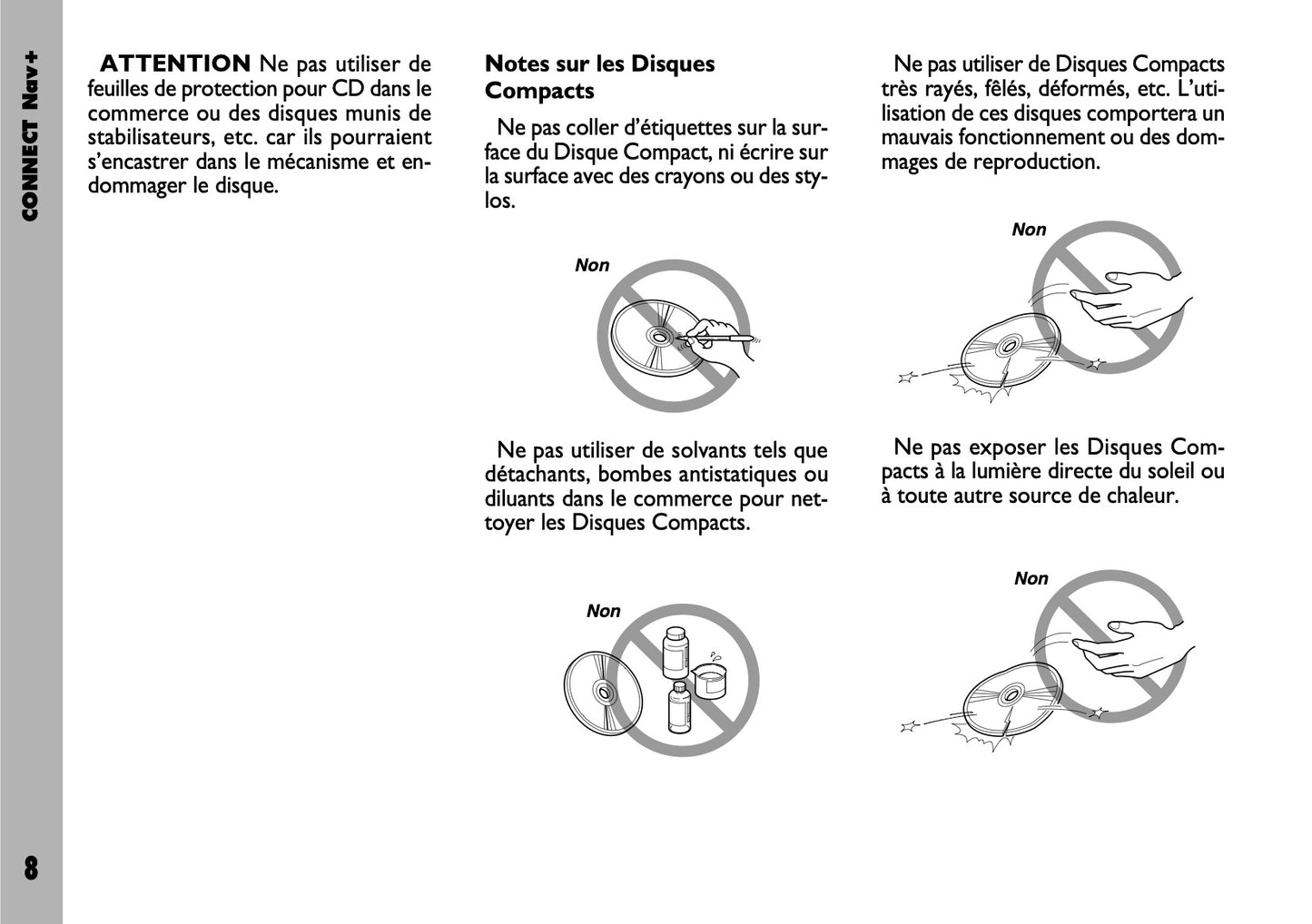 CONNECT Nav+

ATTENTION Ne pas utiliser de feuilles de protection pour CD dans le commerce ou des disques munis de stabilisateurs, etc. car ils pourraient s'encastrer dans le mécanisme et endommager le disque.

Notes sur les Disques Compacts

Ne pas coller d'étiquettes sur la surface du Disque Compact, ni écrire sur la surface avec des crayons ou des stylos.

Non

Ne pas utiliser de solvants tels que détachants, bombes antistatiques ou diluants dans le commerce pour nettoyer les Disques Compacts.

Non

Ne pas utiliser de Disques Compacts très rayés, fêlés, déformés, etc. L'utilisation de ces disques comportera un mauvais fonctionnement ou des dommages de reproduction.

Non

Ne pas exposer les Disques Compacts à la lumière directe du soleil ou à toute autre source de chaleur.

Non

8