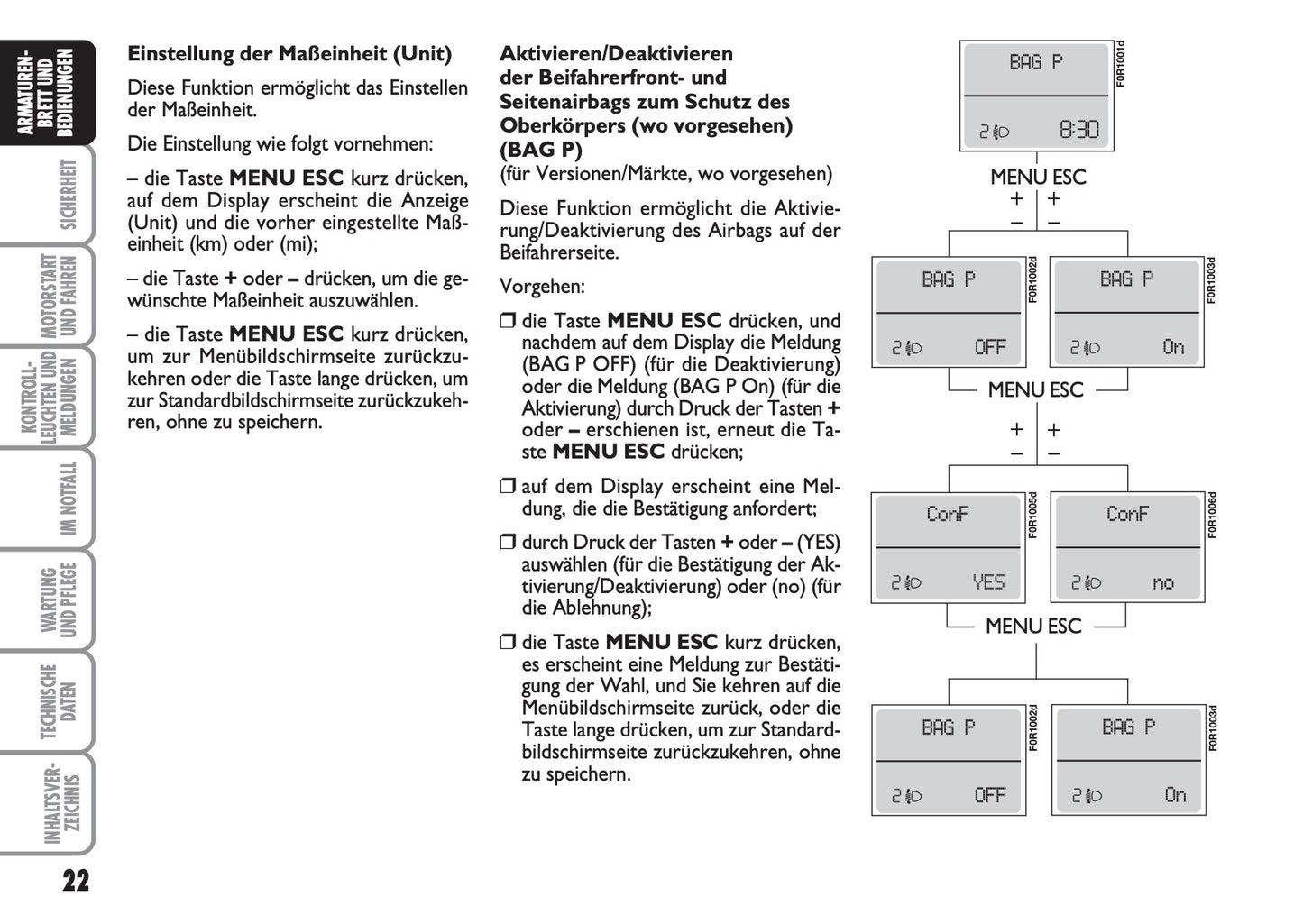 ARMATUREN-BRETT UND BEDIENUNGEN

SICHERHEIT

MOTORSTART UND FAHREN

KONTROLL-LEUCHTEN UND MELDUNGEN

IM NOTFALL

WARTUNG UND PFLEGE

TECHNISCHE DATEN

INHALTSVER-ZEICHNIS

22

Einstellung der Maßeinheit (Unit)

Diese Funktion ermöglicht das Einstellen der Maßeinheit.

Die Einstellung wie folgt vornehmen:

– die Taste MENU ESC kurz drücken, auf dem Display erscheint die Anzeige (Unit) und die vorher eingestellte Maßeinheit (km) oder (mi);

– die Taste + oder – drücken, um die gewünschte Maßeinheit auszuwählen.

– die Taste MENU ESC kurz drücken, um zur Menübildschirmseite zurückzukehren oder die Taste lange drücken, um zur Standardbildschirmseite zurückzukehren, ohne zu speichern.

Aktivieren/Deaktivieren der Beifahrerfront- und Seitenairbags zum Schutz des Oberkörpers (wo vorgesehen) (BAG P)
(für Versionen/Märkte, wo vorgesehen)

Diese Funktion ermöglicht die Aktivierung/Deaktivierung des Airbags auf der Beifahrerseite.

Vorgehen:

❒ die Taste MENU ESC drücken, und nachdem auf dem Display die Meldung (BAG P OFF) (für die Deaktivierung) oder die Meldung (BAG P On) (für die Aktivierung) durch Druck der Tasten + oder – erschienen ist, erneut die Taste MENU ESC drücken;

❒ auf dem Display erscheint eine Meldung, die die Bestätigung anfordert;

❒ durch Druck der Tasten + oder – (YES) auswählen (für die Bestätigung der Aktivierung/Deaktivierung) oder (no) (für die Ablehnung);

❒ die Taste MENU ESC kurz drücken, es erscheint eine Meldung zur Bestätigung der Wahl, und Sie kehren auf die Menübildschirmseite zurück, oder die Taste lange drücken, um zur Standardbildschirmseite zurückzukehren, ohne zu speichern.

BAG P
2 8:30
F0R1001d

MENU ESC
+ +
– –

BAG P
2 OFF
F0R1002d

BAG P
2 On
F0R1003d

MENU ESC
+ +
– –

ConF
2 YES
F0R1005d

ConF
2 no
F0R1006d

MENU ESC

BAG P
2 OFF
F0R1002d

BAG P
2 On
F0R1003d