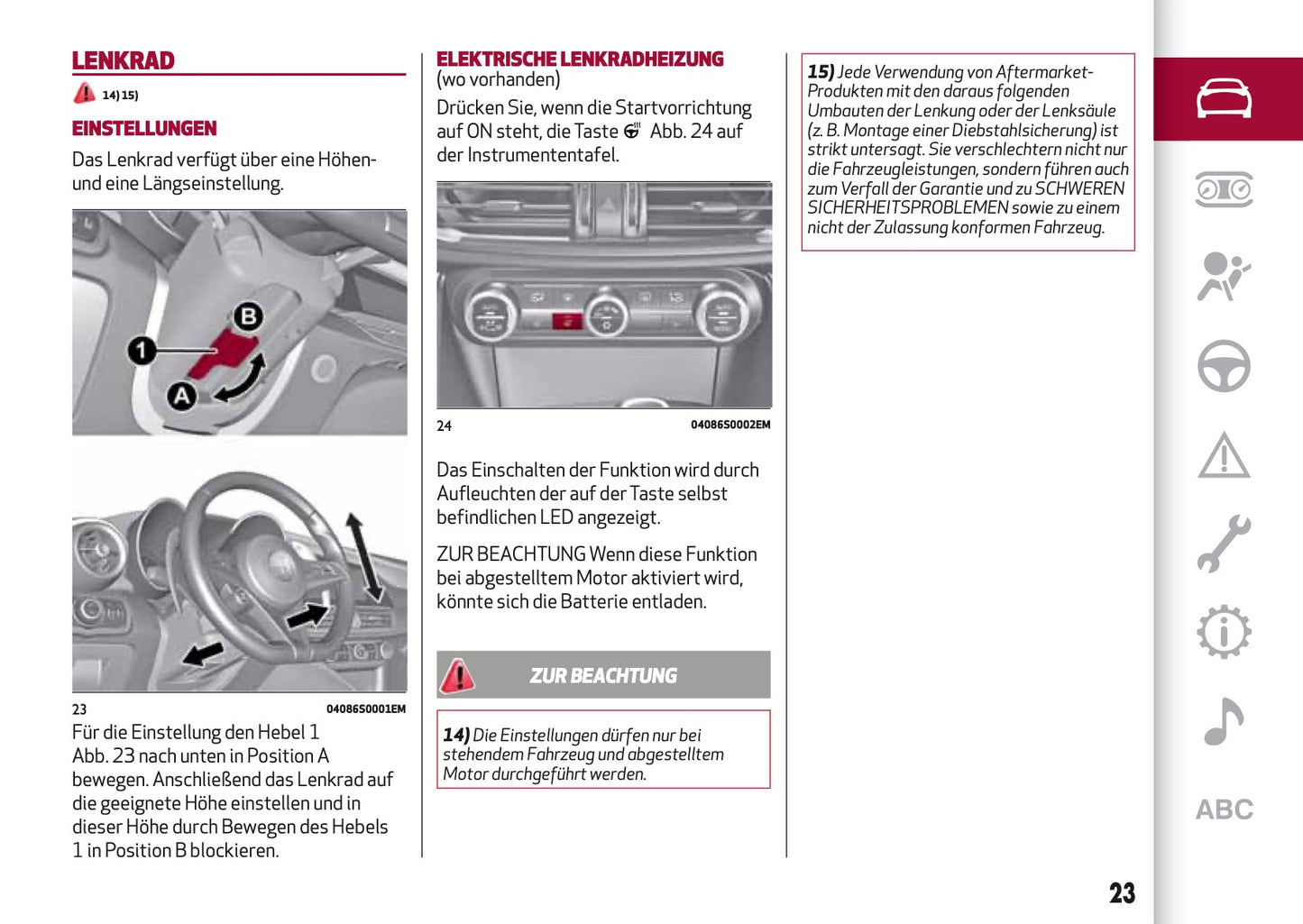 LENKRAD

14) 15)

EINSTELLUNGEN

Das Lenkrad verfügt über eine Höhen- und eine Längseinstellung.

B
1
A

23 04086S0001EM

Für die Einstellung den Hebel 1 Abb. 23 nach unten in Position A bewegen. Anschließend das Lenkrad auf die geeignete Höhe einstellen und in dieser Höhe durch Bewegen des Hebels 1 in Position B blockieren.

ELEKTRISCHE LENKRADHEIZUNG
(wo vorhanden)

Drücken Sie, wenn die Startvorrichtung auf ON steht, die Taste Abb. 24 auf der Instrumententafel.

24 04086S0002EM

Das Einschalten der Funktion wird durch Aufleuchten der auf der Taste selbst befindlichen LED angezeigt.

ZUR BEACHTUNG Wenn diese Funktion bei abgestelltem Motor aktiviert wird, könnte sich die Batterie entladen.

ZUR BEACHTUNG

14) Die Einstellungen dürfen nur bei stehendem Fahrzeug und abgestelltem Motor durchgeführt werden.

15) Jede Verwendung von Aftermarket-Produkten mit den daraus folgenden Umbauten der Lenkung oder der Lenksäule (z. B. Montage einer Diebstahlsicherung) ist strikt untersagt. Sie verschlechtern nicht nur die Fahrzeugleistungen, sondern führen auch zum Verfall der Garantie und zu SCHWEREN SICHERHEITSPROBLEMEN sowie zu einem nicht der Zulassung konformen Fahrzeug.

ABC

23